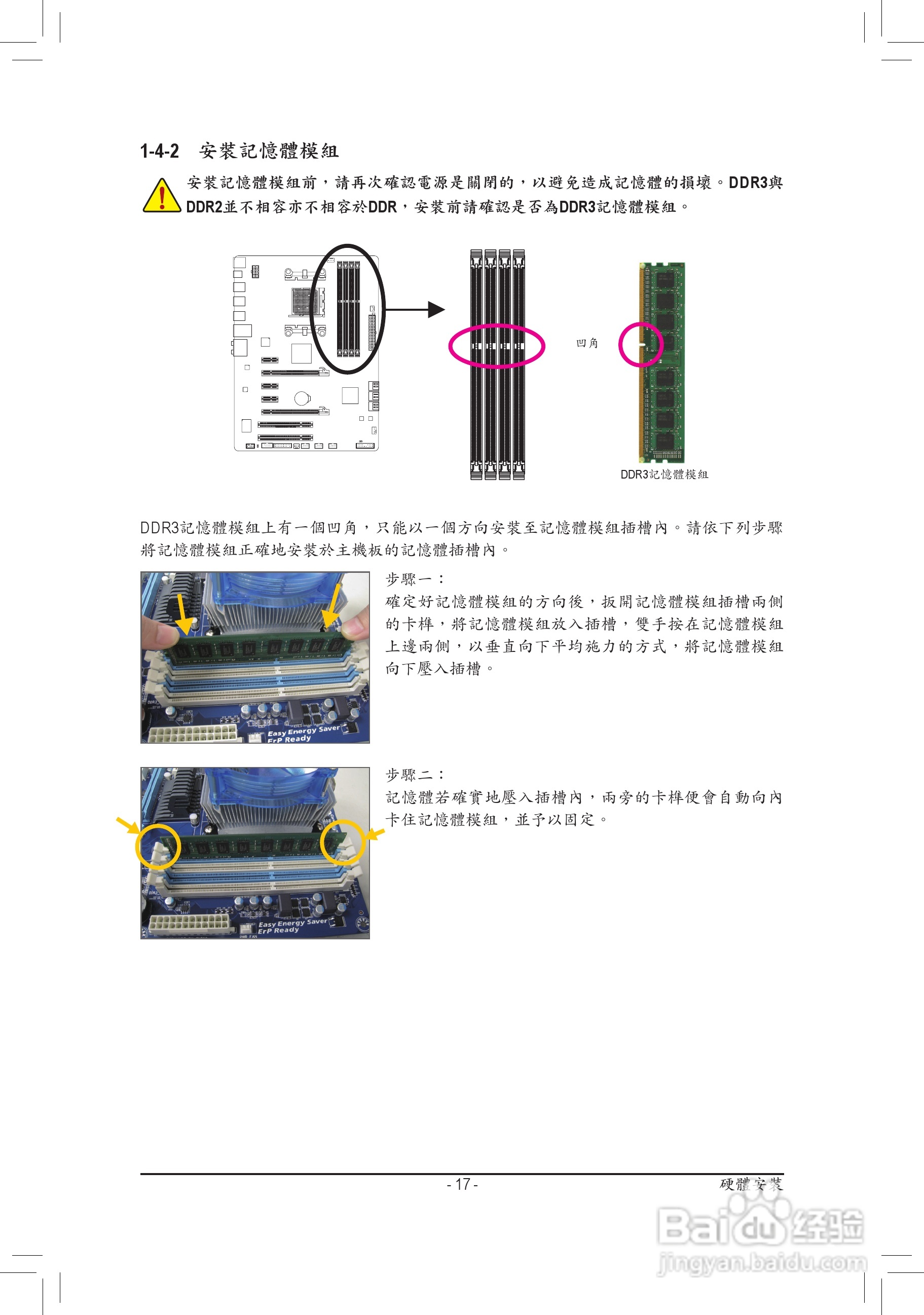 1-4-2 安裝記憶體模組

安裝記憶體模組前，請再次確認電源是關閉的，以避免造成記憶體的損壞。DDR3與DDR2並不相容亦不相容於DDR，安裝前請確認是否為DDR3記憶體模組。

凹角

DDR3記憶體模組

DDR3記憶體模組上有一個凹角，只能以一個方向安裝至記憶體模組插槽內。請依下列步驟將記憶體模組正確地安裝於主機板的記憶體插槽內。

Easy Energy Saver ErP Ready

步驟一：
確定好記憶體模組的方向後，扳開記憶體模組插槽兩側的卡榫，將記憶體模組放入插槽，雙手按在記憶體模組上邊兩側，以垂直向下平均施力的方式，將記憶體模組向下壓入插槽。

Easy Energy Saver ErP Ready

步驟二：
記憶體若確實地壓入插槽內，兩旁的卡榫便會自動向內卡住記憶體模組，並予以固定。

- 17 -

硬體安裝

Baidu经验
jingyan.baidu.com