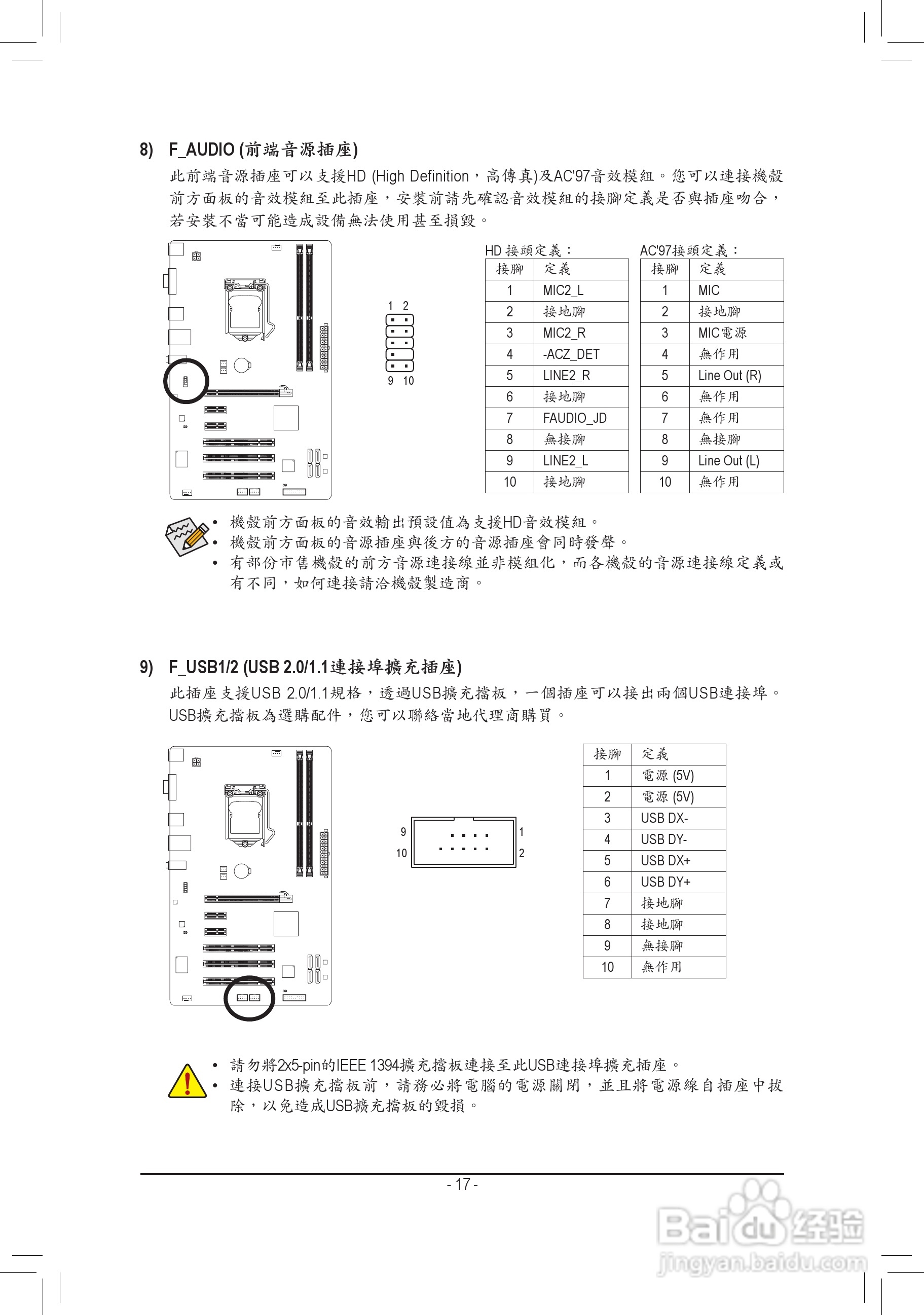 8) F_AUDIO (前端音源插座)

此前端音源插座可以支援HD (High Definition，高傳真)及AC'97音效模組。您可以連接機殼前方面板的音效模組至此插座，安裝前請先確認音效模組的接腳定義是否與插座吻合，若安裝不當可能造成設備無法使用甚至損毀。

1 2

9 10

HD 接頭定義：

| 接腳 | 定義 |
|---|---|
| 1 | MIC2_L |
| 2 | 接地腳 |
| 3 | MIC2_R |
| 4 | -ACZ_DET |
| 5 | LINE2_R |
| 6 | 接地腳 |
| 7 | FAUDIO_JD |
| 8 | 無接腳 |
| 9 | LINE2_L |
| 10 | 接地腳 |

AC'97接頭定義：

| 接腳 | 定義 |
|---|---|
| 1 | MIC |
| 2 | 接地腳 |
| 3 | MIC電源 |
| 4 | 無作用 |
| 5 | Line Out (R) |
| 6 | 無作用 |
| 7 | 無作用 |
| 8 | 無接腳 |
| 9 | Line Out (L) |
| 10 | 無作用 |

• 機殼前方面板的音效輸出預設值為支援HD音效模組。
• 機殼前方面板的音源插座與後方的音源插座會同時發聲。
• 有部份市售機殼的前方音源連接線並非模組化，而各機殼的音源連接線定義或有不同，如何連接請洽機殼製造商。

9) F_USB1/2 (USB 2.0/1.1連接埠擴充插座)

此插座支援USB 2.0/1.1規格，透過USB擴充擋板，一個插座可以接出兩個USB連接埠。USB擴充擋板為選購配件，您可以聯絡當地代理商購買。

9
10
1
2

| 接腳 | 定義 |
|---|---|
| 1 | 電源 (5V) |
| 2 | 電源 (5V) |
| 3 | USB DX- |
| 4 | USB DY- |
| 5 | USB DX+ |
| 6 | USB DY+ |
| 7 | 接地腳 |
| 8 | 接地腳 |
| 9 | 無接腳 |
| 10 | 無作用 |

• 請勿將2x5-pin的IEEE 1394擴充擋板連接至此USB連接埠擴充插座。
• 連接USB擴充擋板前，請務必將電腦的電源關閉，並且將電源線自插座中拔除，以免造成USB擴充擋板的毀損。

- 17 -

Baidu 经验
jingyan.baidu.com