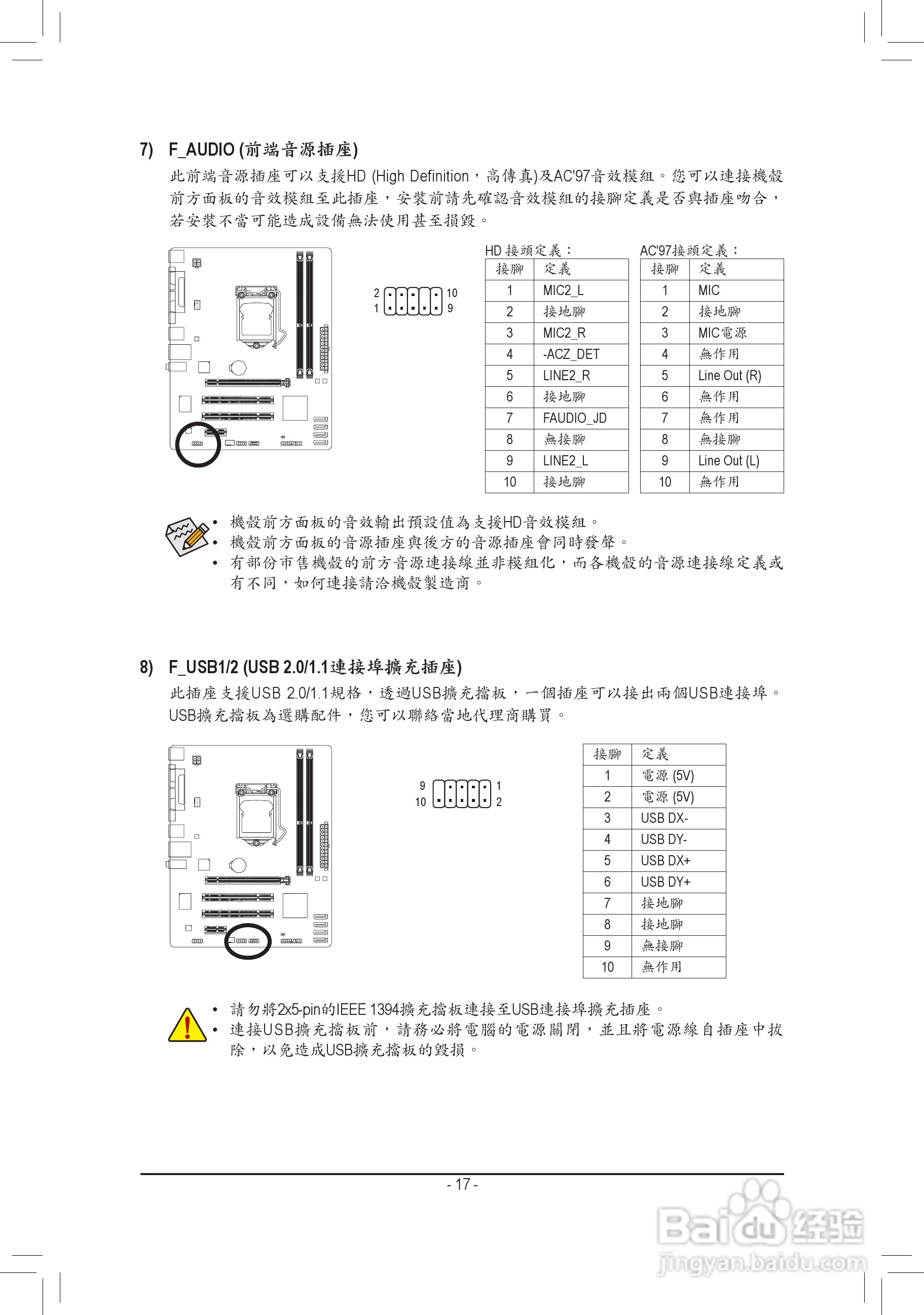 7) F_AUDIO (前端音源插座)

此前端音源插座可以支援HD (High Definition，高傳真)及AC'97音效模組。您可以連接機殼前方面板的音效模組至此插座，安裝前請先確認音效模組的接腳定義是否與插座吻合，若安裝不當可能造成設備無法使用甚至損毀。

2 10
1 9

HD 接頭定義：

| 接腳 | 定義 |
|---|---|
| 1 | MIC2_L |
| 2 | 接地腳 |
| 3 | MIC2_R |
| 4 | -ACZ_DET |
| 5 | LINE2_R |
| 6 | 接地腳 |
| 7 | FAUDIO_JD |
| 8 | 無接腳 |
| 9 | LINE2_L |
| 10 | 接地腳 |

AC'97接頭定義：

| 接腳 | 定義 |
|---|---|
| 1 | MIC |
| 2 | 接地腳 |
| 3 | MIC電源 |
| 4 | 無作用 |
| 5 | Line Out (R) |
| 6 | 無作用 |
| 7 | 無作用 |
| 8 | 無接腳 |
| 9 | Line Out (L) |
| 10 | 無作用 |

• 機殼前方面板的音效輸出預設值為支援HD音效模組。
• 機殼前方面板的音源插座與後方的音源插座會同時發聲。
• 有部份市售機殼的前方音源連接線並非模組化，而各機殼的音源連接線定義或有不同，如何連接請洽機殼製造商。

8) F_USB1/2 (USB 2.0/1.1連接埠擴充插座)

此插座支援USB 2.0/1.1規格，透過USB擴充擋板，一個插座可以接出兩個USB連接埠。USB擴充擋板為選購配件，您可以聯絡當地代理商購買。

9 1
10 2

| 接腳 | 定義 |
|---|---|
| 1 | 電源 (5V) |
| 2 | 電源 (5V) |
| 3 | USB DX- |
| 4 | USB DY- |
| 5 | USB DX+ |
| 6 | USB DY+ |
| 7 | 接地腳 |
| 8 | 接地腳 |
| 9 | 無接腳 |
| 10 | 無作用 |

• 請勿將2x5-pin的IEEE 1394擴充擋板連接至USB連接埠擴充插座。
• 連接USB擴充擋板前，請務必將電腦的電源關閉，並且將電源線自插座中拔除，以免造成USB擴充擋板的毀損。

- 17 -

Baidu 经验
jingyan.baidu.com