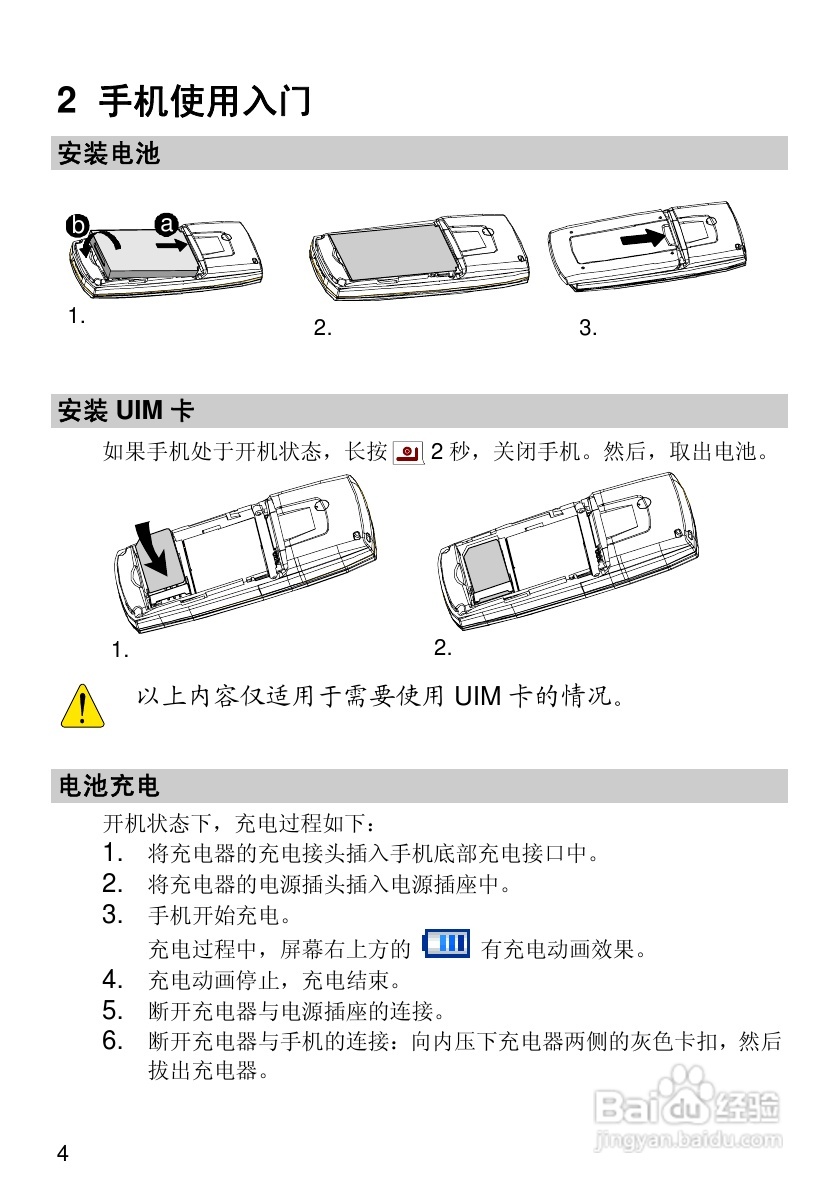 2 手机使用入门

安装电池

b a

1.

2.

3.

安装 UIM 卡

如果手机处于开机状态，长按 2 秒，关闭手机。然后，取出电池。

1.

2.

以上内容仅适用于需要使用 UIM 卡的情况。

电池充电

开机状态下，充电过程如下：

1. 将充电器的充电接头插入手机底部充电接口中。
2. 将充电器的电源插头插入电源插座中。
3. 手机开始充电。
充电过程中，屏幕右上方的 有充电动画效果。
4. 充电动画停止，充电结束。
5. 断开充电器与电源插座的连接。
6. 断开充电器与手机的连接：向内压下充电器两侧的灰色卡扣，然后拔出充电器。

Baidu 经验
jingyan.baidu.com

4