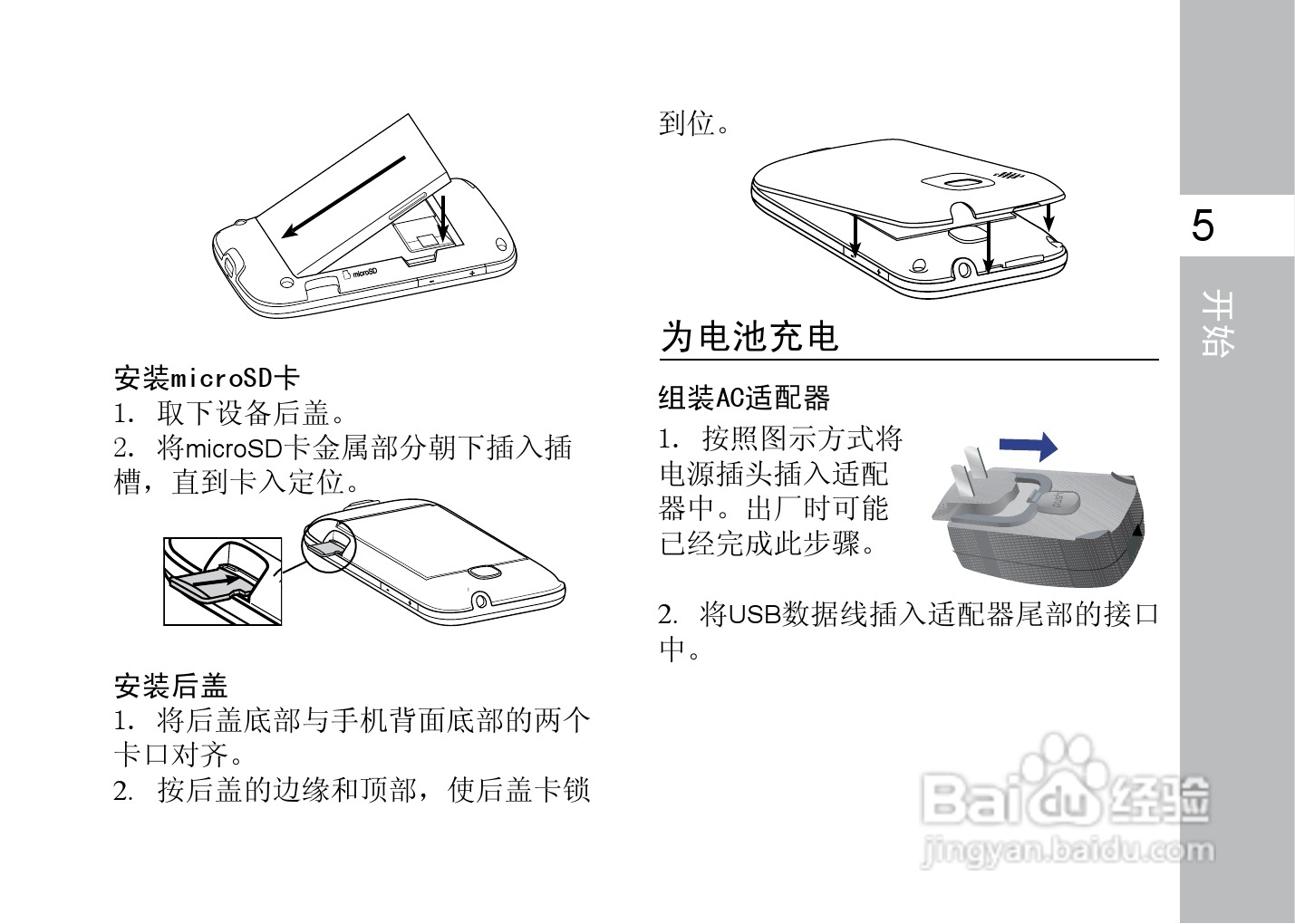 microSD

安装microSD卡

1. 取下设备后盖。

2. 将microSD卡金属部分朝下插入插槽，直到卡入定位。

安装后盖

1. 将后盖底部与手机背面底部的两个卡口对齐。

2. 按后盖的边缘和顶部，使后盖卡锁到位。

为电池充电

组装AC适配器

1. 按照图示方式将电源插头插入适配器中。出厂时可能已经完成此步骤。

2. 将USB数据线插入适配器尾部的接口中。

5

开始

Baidu经验
jingyan.baidu.com