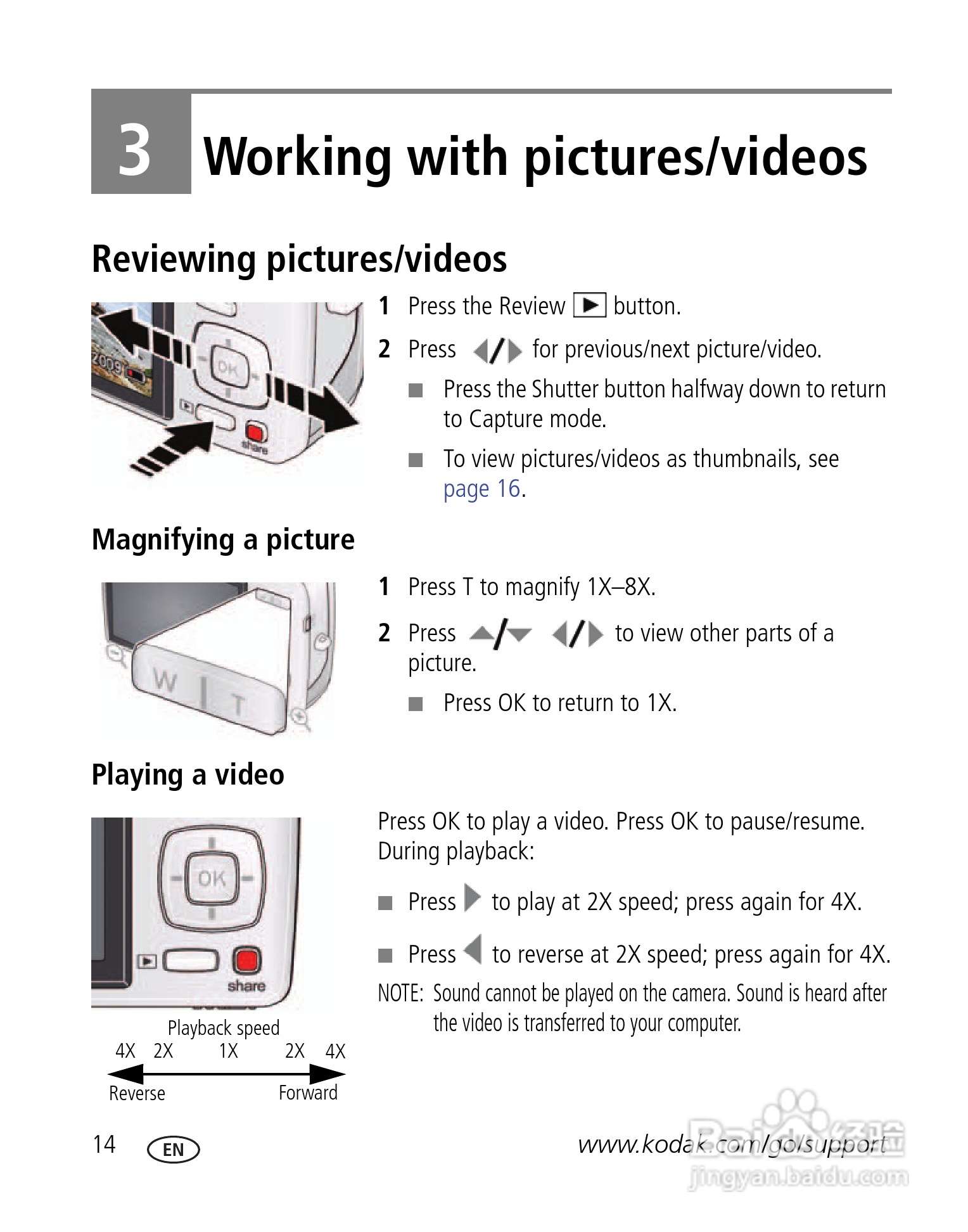 3 Working with pictures/videos

Reviewing pictures/videos

2009

OK

share

1 Press the Review ▶ button.

2 Press ◀/▶ for previous/next picture/video.

■ Press the Shutter button halfway down to return to Capture mode.

■ To view pictures/videos as thumbnails, see page 16.

Magnifying a picture

W T

1 Press T to magnify 1X–8X.

2 Press ▲/▼ ◀/▶ to view other parts of a picture.

■ Press OK to return to 1X.

Playing a video

OK

share

Playback speed
4X 2X 1X 2X 4X
Reverse Forward

Press OK to play a video. Press OK to pause/resume. During playback:

■ Press ▶ to play at 2X speed; press again for 4X.

■ Press ◀ to reverse at 2X speed; press again for 4X.

NOTE: Sound cannot be played on the camera. Sound is heard after the video is transferred to your computer.

14 EN

www.kodak.com/go/support

Baidu 经验
jingyan.baidu.com