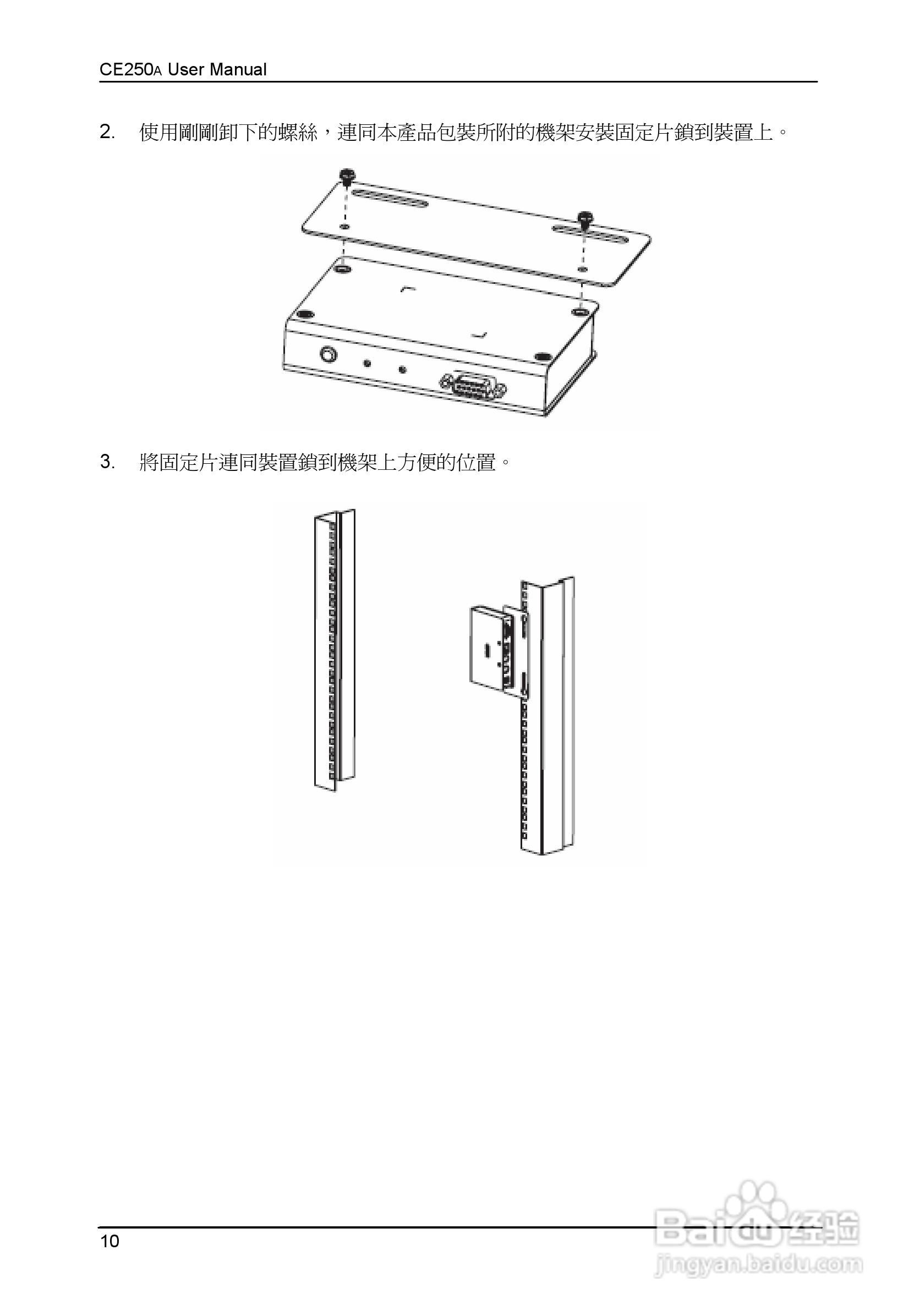 CE250A User Manual

2. 使用剛剛卸下的螺絲，連同本產品包裝所附的機架安裝固定片鎖到裝置上。

3. 將固定片連同裝置鎖到機架上方便的位置。

10

Baidu经验
jingyan.baidu.com