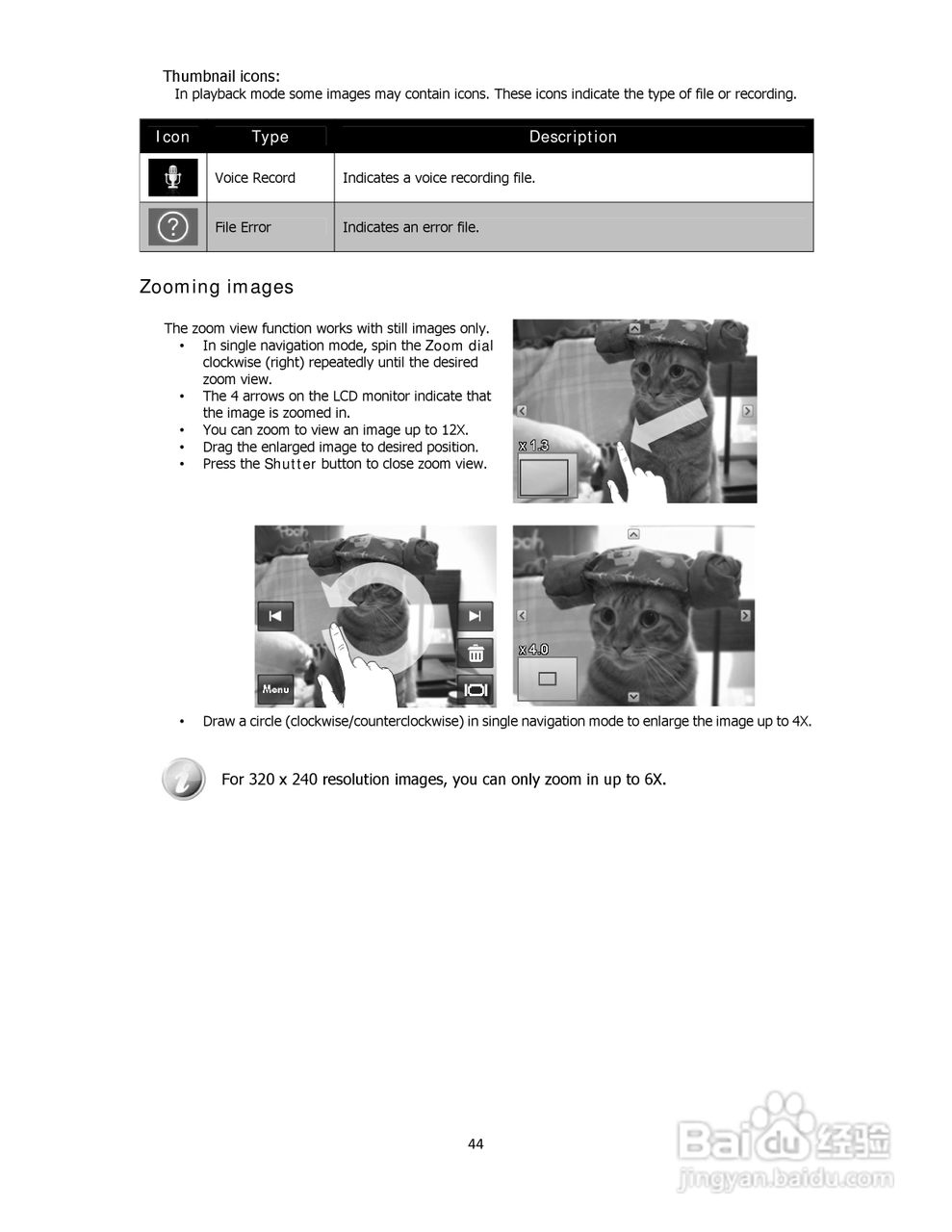 Thumbnail icons:
In playback mode some images may contain icons. These icons indicate the type of file or recording.

| Icon | Type | Description |
|---|---|---|
| | Voice Record | Indicates a voice recording file. |
| | File Error | Indicates an error file. |

Zooming images

The zoom view function works with still images only.
• In single navigation mode, spin the Zoom dial clockwise (right) repeatedly until the desired zoom view.
• The 4 arrows on the LCD monitor indicate that the image is zoomed in.
• You can zoom to view an image up to 12X.
• Drag the enlarged image to desired position.
• Press the Shutter button to close zoom view.

x 1.3

Menu

x 4.0

• Draw a circle (clockwise/counterclockwise) in single navigation mode to enlarge the image up to 4X.

For 320 x 240 resolution images, you can only zoom in up to 6X.

44

Baidu经验
jingyan.baidu.com