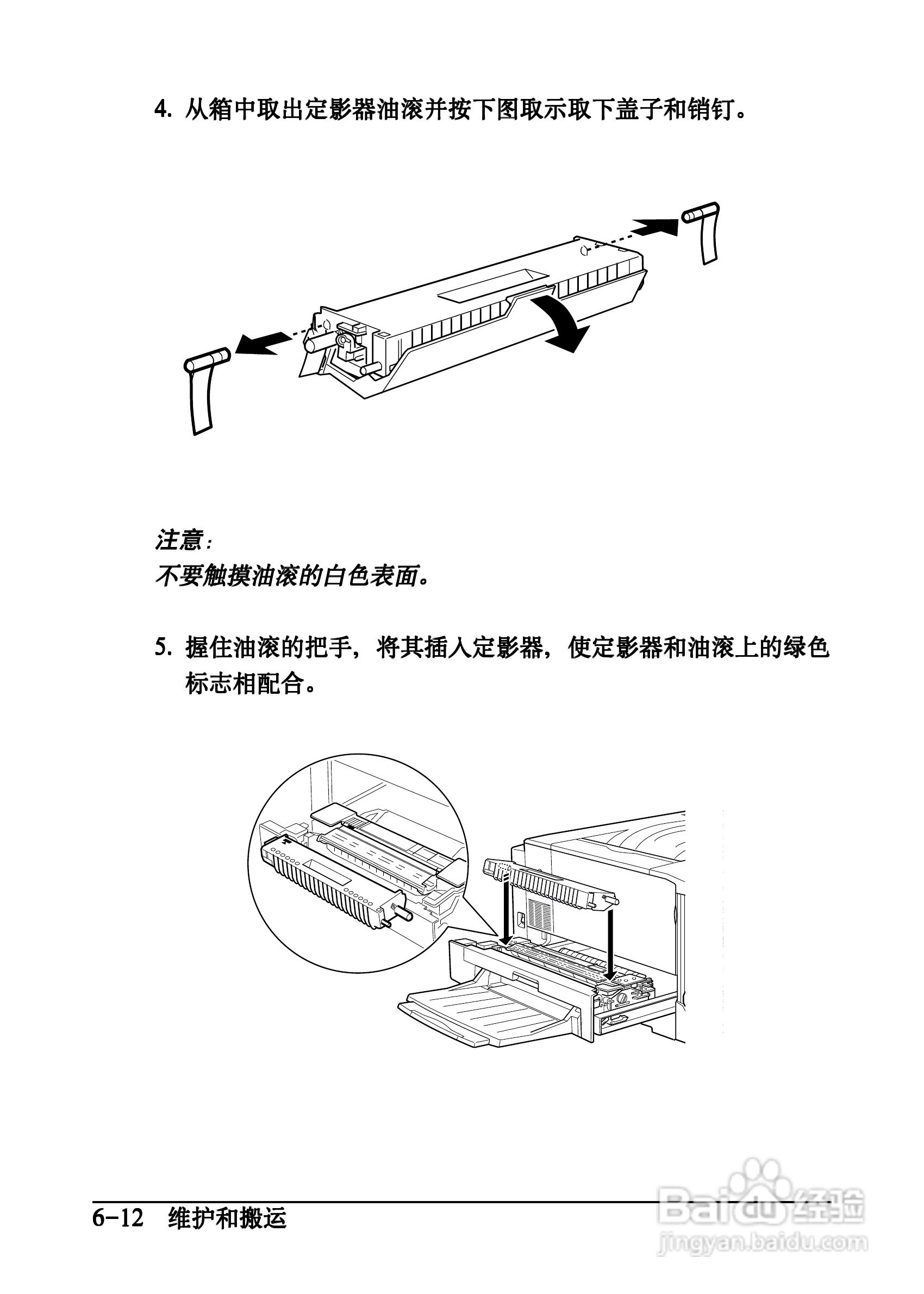 4. 从箱中取出定影器油滚并按下图取示取下盖子和销钉。

注意：
不要触摸油滚的白色表面。

5. 握住油滚的把手，将其插入定影器，使定影器和油滚上的绿色标志相配合。

6-12 维护和搬运

Baidu 经验
jingyan.baidu.com