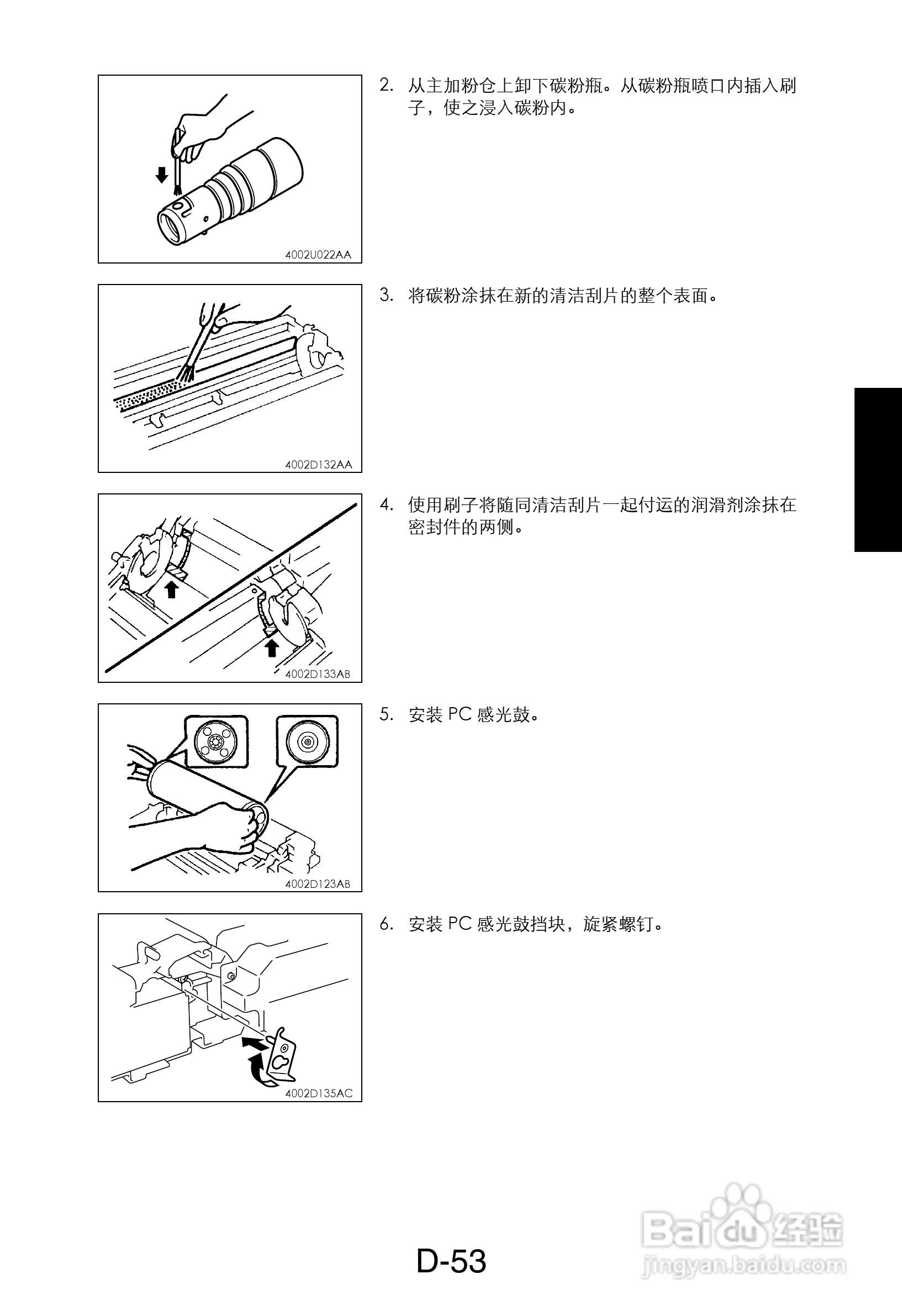 4002U022AA

2. 从主加粉仓上卸下碳粉瓶。从碳粉瓶喷口内插入刷子，使之浸入碳粉内。

4002D132AA

3. 将碳粉涂抹在新的清洁刮片的整个表面。

4002D133AB

4. 使用刷子将随同清洁刮片一起付运的润滑剂涂抹在密封件的两侧。

4002D123AB

5. 安装 PC 感光鼓。

4002D135AC

6. 安装 PC 感光鼓挡块，旋紧螺钉。

D-53

Baidu 经验
jingyan.baidu.com