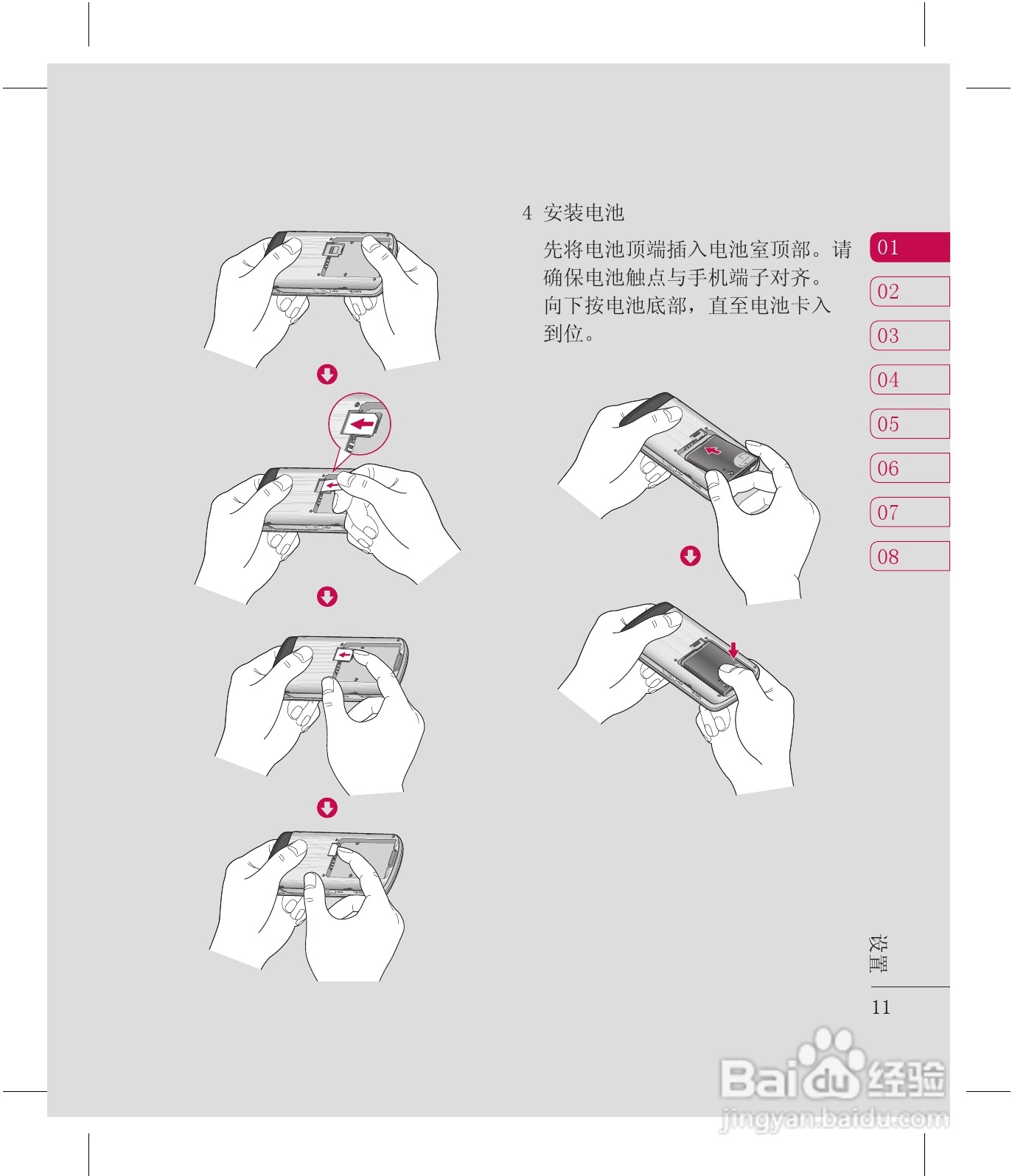 4 安装电池

先将电池顶端插入电池室顶部。请确保电池触点与手机端子对齐。向下按电池底部，直至电池卡入到位。

01
02
03
04
05
06
07
08

设置

11

Baidu 经验
jingyan.baidu.com