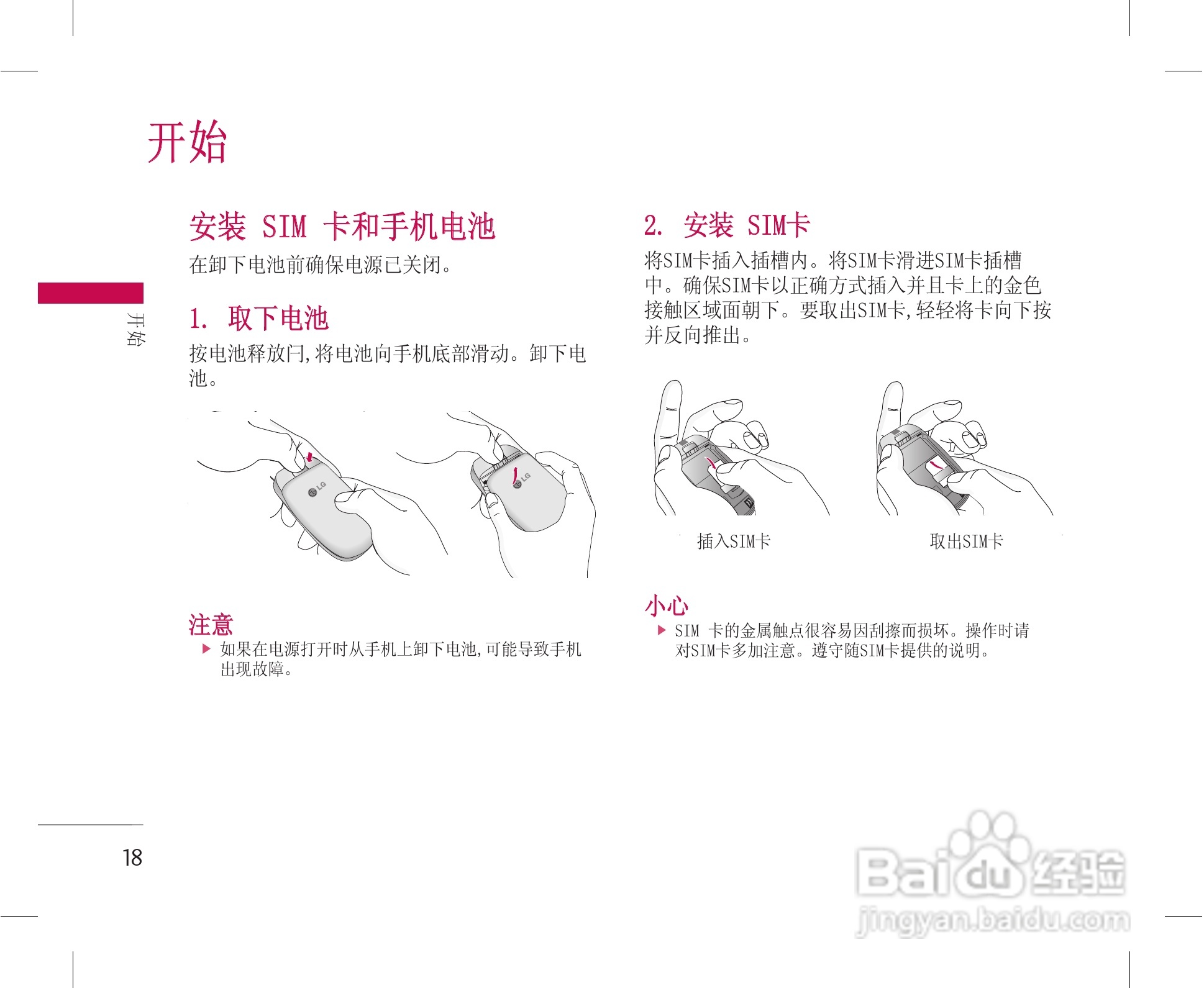 开始

开始

安装 SIM 卡和手机电池

在卸下电池前确保电源已关闭。

1. 取下电池

按电池释放闩,将电池向手机底部滑动。卸下电池。

LG

LG

注意

▶ 如果在电源打开时从手机上卸下电池,可能导致手机出现故障。

2. 安装 SIM卡

将SIM卡插入插槽内。将SIM卡滑进SIM卡插槽中。确保SIM卡以正确方式插入并且卡上的金色接触区域面朝下。要取出SIM卡,轻轻将卡向下按并反向推出。

插入SIM卡

取出SIM卡

小心

▶ SIM 卡的金属触点很容易因刮擦而损坏。操作时请对SIM卡多加注意。遵守随SIM卡提供的说明。

18

Baidu经验
jingyan.baidu.com