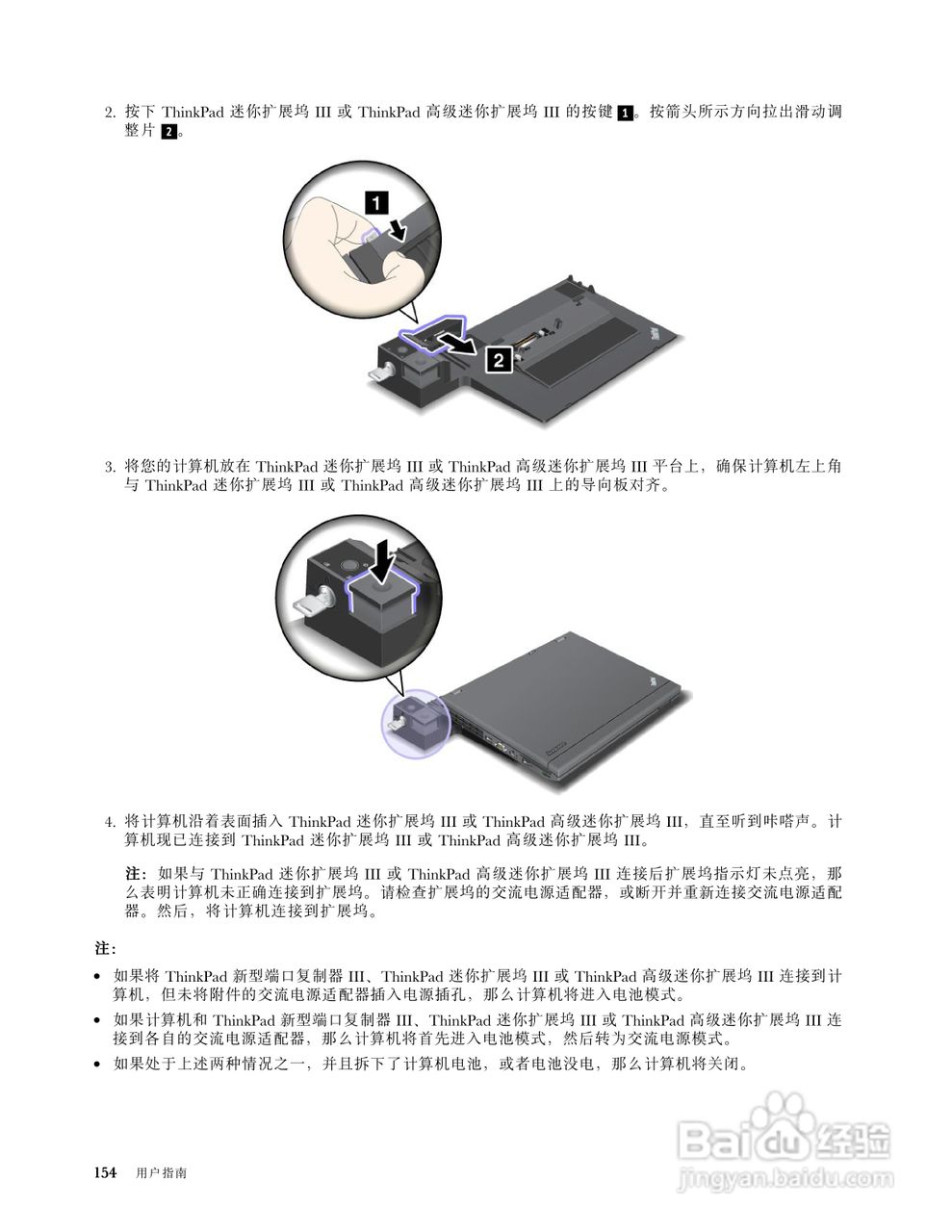 2. 按下 ThinkPad 迷你扩展坞 III 或 ThinkPad 高级迷你扩展坞 III 的按键 1。按箭头所示方向拉出滑动调整片 2。

1

2

3. 将您的计算机放在 ThinkPad 迷你扩展坞 III 或 ThinkPad 高级迷你扩展坞 III 平台上，确保计算机左上角与 ThinkPad 迷你扩展坞 III 或 ThinkPad 高级迷你扩展坞 III 上的导向板对齐。

4. 将计算机沿着表面插入 ThinkPad 迷你扩展坞 III 或 ThinkPad 高级迷你扩展坞 III，直至听到咔嗒声。计算机现已连接到 ThinkPad 迷你扩展坞 III 或 ThinkPad 高级迷你扩展坞 III。

注：如果与 ThinkPad 迷你扩展坞 III 或 ThinkPad 高级迷你扩展坞 III 连接后扩展坞指示灯未点亮，那么表明计算机未正确连接到扩展坞。请检查扩展坞的交流电源适配器，或断开并重新连接交流电源适配器。然后，将计算机连接到扩展坞。

注：

• 如果将 ThinkPad 新型端口复制器 III、ThinkPad 迷你扩展坞 III 或 ThinkPad 高级迷你扩展坞 III 连接到计算机，但未将附件的交流电源适配器插入电源插孔，那么计算机将进入电池模式。

• 如果计算机和 ThinkPad 新型端口复制器 III、ThinkPad 迷你扩展坞 III 或 ThinkPad 高级迷你扩展坞 III 连接到各自的交流电源适配器，那么计算机将首先进入电池模式，然后转为交流电源模式。

• 如果处于上述两种情况之一，并且拆下了计算机电池，或者电池没电，那么计算机将关闭。

154 用户指南

Baidu 经验
jingyan.baidu.com