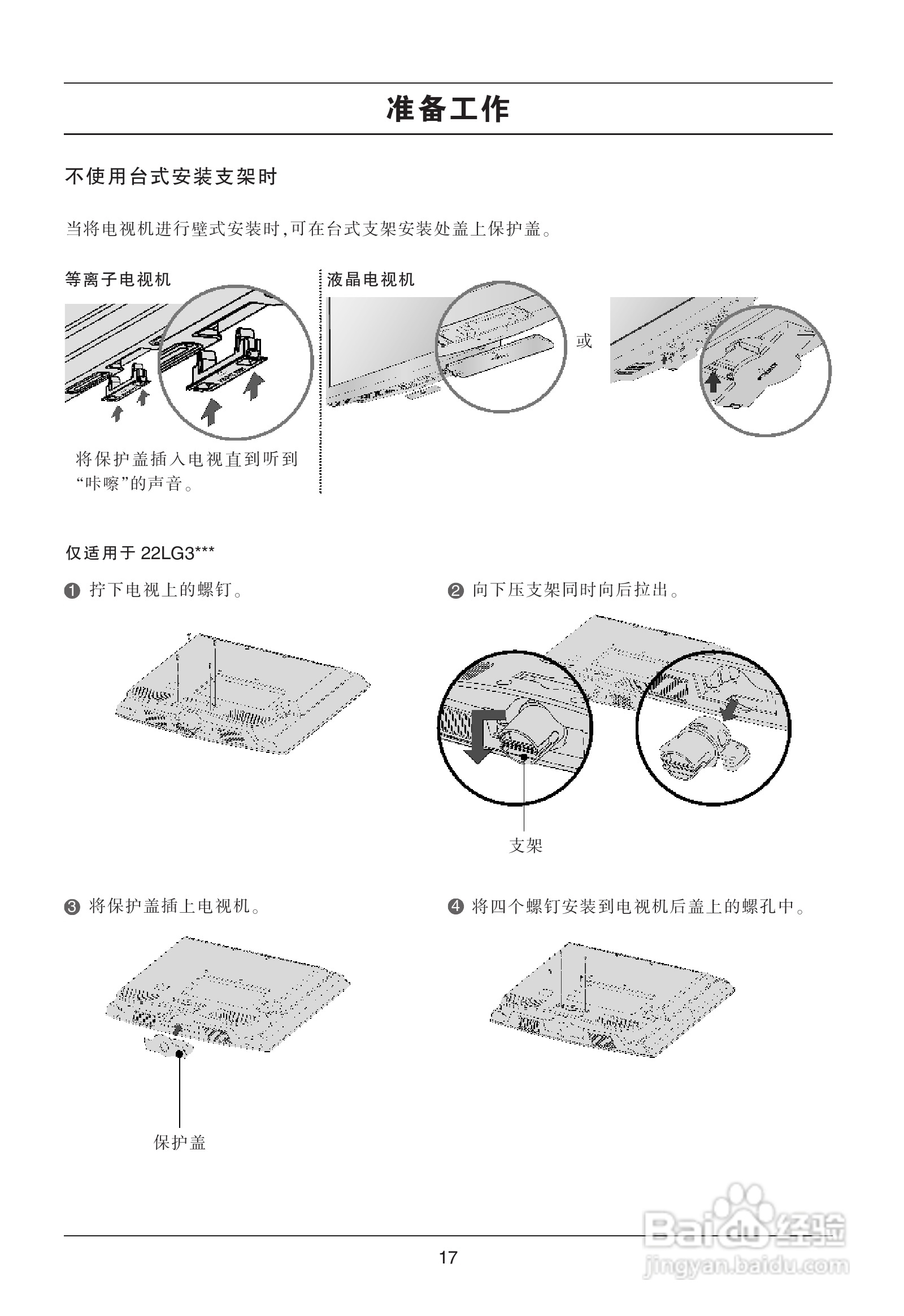 准备工作

不使用台式安装支架时

当将电视机进行壁式安装时,可在台式支架安装处盖上保护盖。

等离子电视机

将保护盖插入电视直到听到“咔嚓”的声音。

液晶电视机

或

仅适用于 22LG3***

❶ 拧下电视上的螺钉。

❷ 向下压支架同时向后拉出。

支架

❸ 将保护盖插上电视机。

保护盖

❹ 将四个螺钉安装到电视机后盖上的螺孔中。

17

Baidu 经验
jingyan.baidu.com