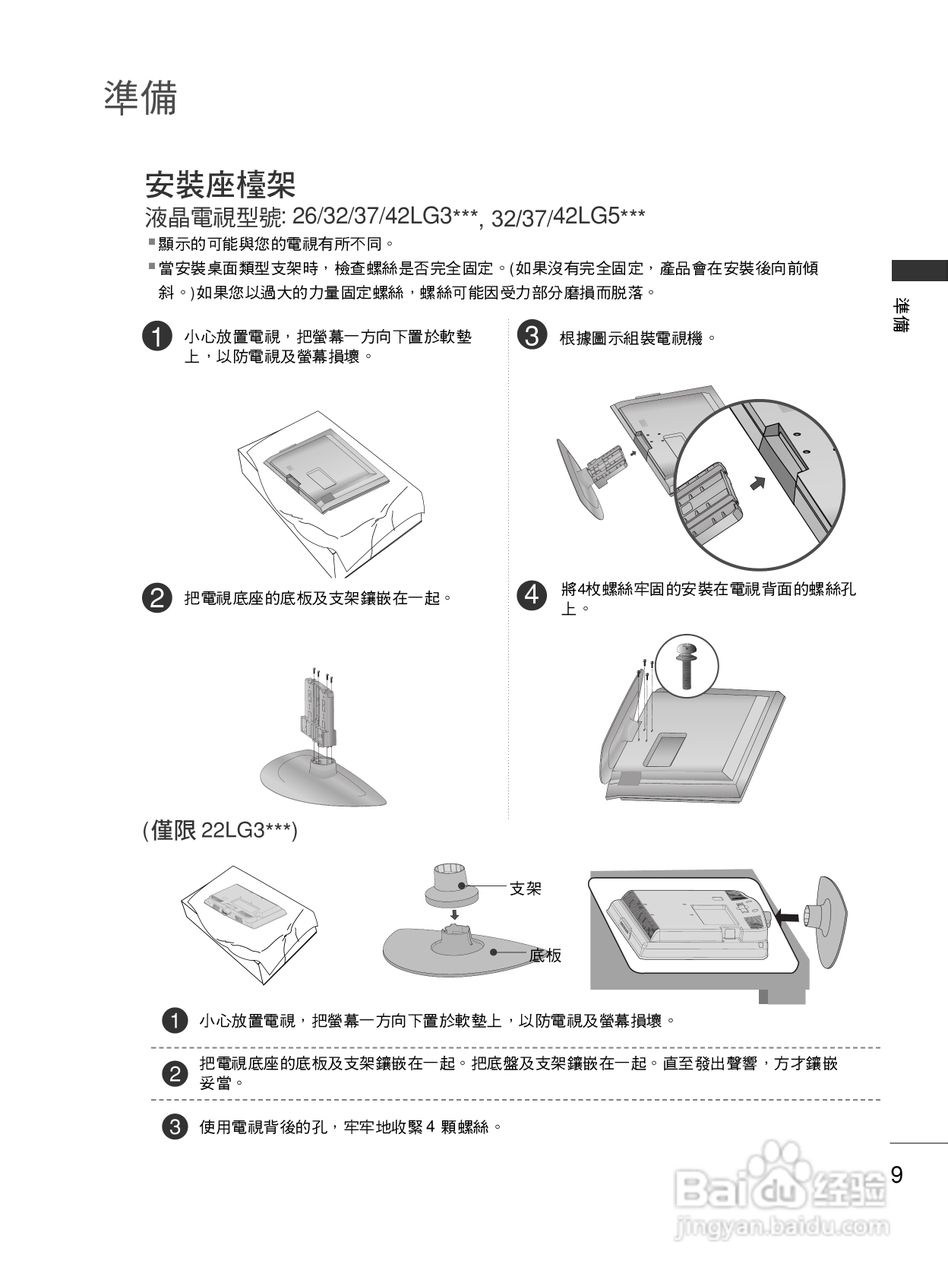 準備

安裝座檯架
液晶電視型號: 26/32/37/42LG3***, 32/37/42LG5***
■ 顯示的可能與您的電視有所不同。
■ 當安裝桌面類型支架時，檢查螺絲是否完全固定。(如果沒有完全固定，產品會在安裝後向前傾斜。)如果您以過大的力量固定螺絲，螺絲可能因受力部分磨損而脫落。

準備

1 小心放置電視，把螢幕一方向下置於軟墊上，以防電視及螢幕損壞。

2 把電視底座的底板及支架鑲嵌在一起。

3 根據圖示組裝電視機。

4 將4枚螺絲牢固的安裝在電視背面的螺絲孔上。

(僅限 22LG3***)

支架

底板

1 小心放置電視，把螢幕一方向下置於軟墊上，以防電視及螢幕損壞。

2 把電視底座的底板及支架鑲嵌在一起。把底盤及支架鑲嵌在一起。直至發出聲響，方才鑲嵌妥當。

3 使用電視背後的孔，牢牢地收緊 4 顆螺絲。

9

Baidu 经验
jingyan.baidu.com