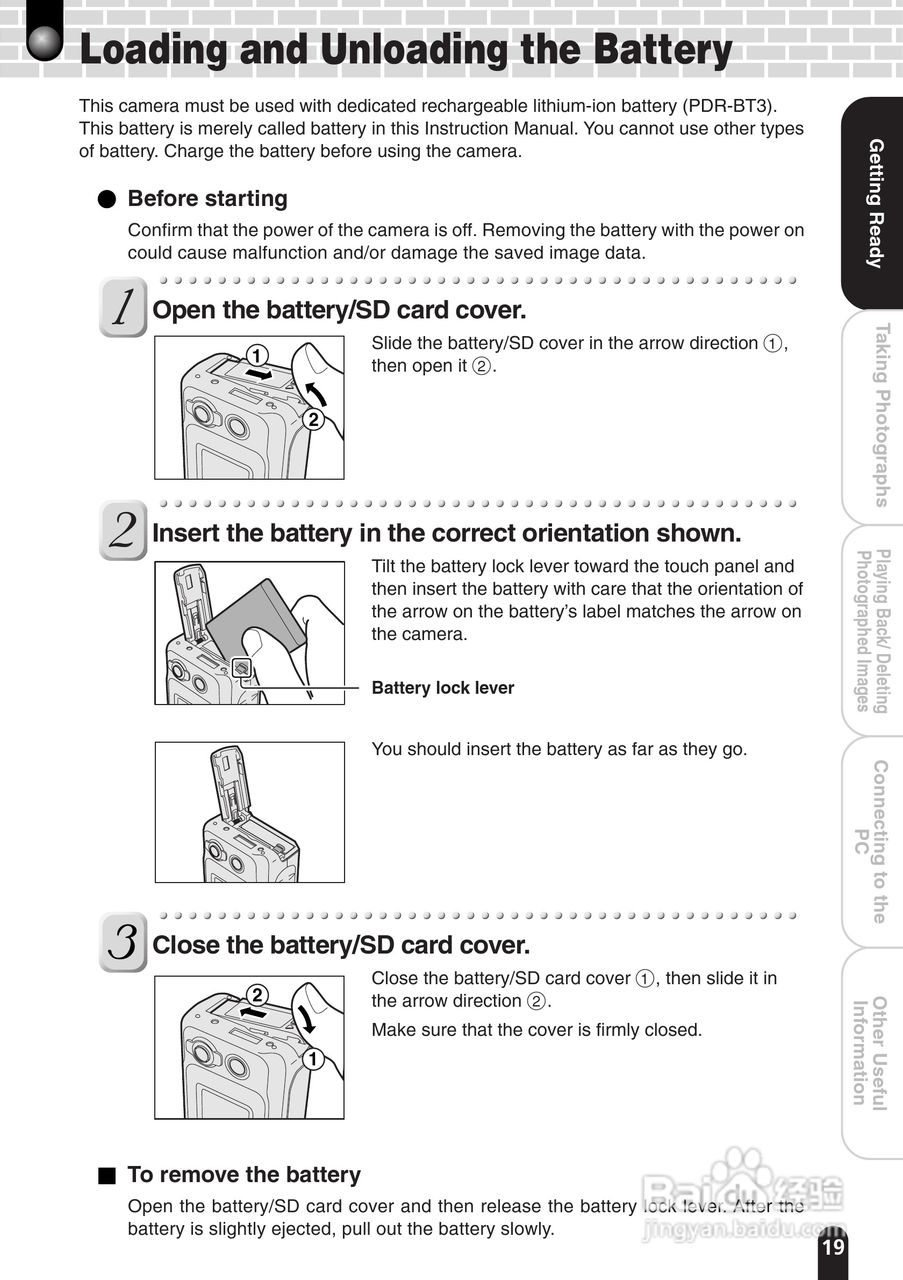 Loading and Unloading the Battery

This camera must be used with dedicated rechargeable lithium-ion battery (PDR-BT3). This battery is merely called battery in this Instruction Manual. You cannot use other types of battery. Charge the battery before using the camera.

● Before starting

Confirm that the power of the camera is off. Removing the battery with the power on could cause malfunction and/or damage the saved image data.

1 Open the battery/SD card cover.

①

②

Slide the battery/SD cover in the arrow direction ①, then open it ②.

2 Insert the battery in the correct orientation shown.

Tilt the battery lock lever toward the touch panel and then insert the battery with care that the orientation of the arrow on the battery's label matches the arrow on the camera.

Battery lock lever

You should insert the battery as far as they go.

3 Close the battery/SD card cover.

②

①

Close the battery/SD card cover ①, then slide it in the arrow direction ②.

Make sure that the cover is firmly closed.

■ To remove the battery

Open the battery/SD card cover and then release the battery lock lever. After the battery is slightly ejected, pull out the battery slowly.

Getting Ready

Taking Photographs

Playing Back/ Deleting Photographed Images

Connecting to the PC

Other Useful Information

Baidu 经验
jingyan.baidu.com

19