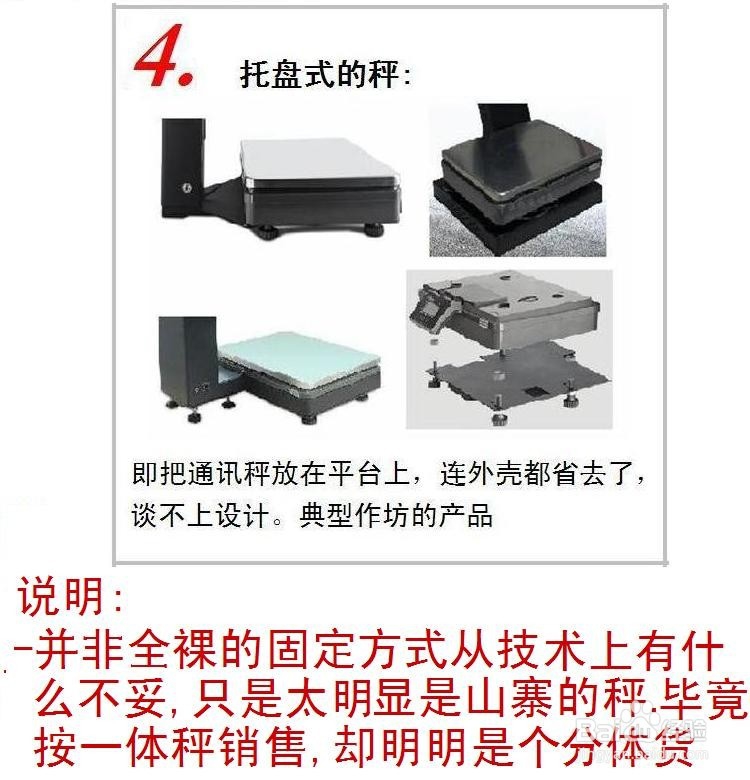 4. 托盘式的秤:

即把通讯秤放在平台上，连外壳都省去了，谈不上设计。典型作坊的产品

说明:
-并非全裸的固定方式从技术上有什么不妥,只是太明显是山寨的秤.毕竟按一体秤销售,却明明是个分体货

Baidu经验