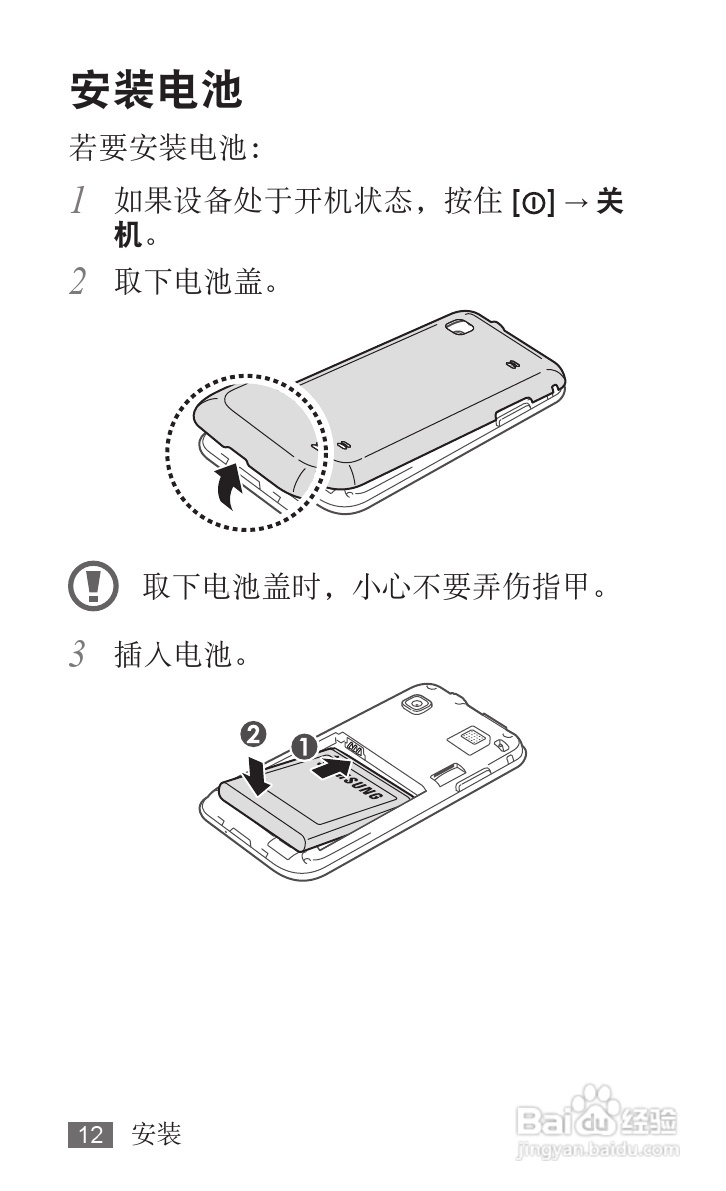 安装电池

若要安装电池：

1 如果设备处于开机状态，按住 [⏻] → 关机。

2 取下电池盖。

取下电池盖时，小心不要弄伤指甲。

3 插入电池。

❷ ❶

SUNG

12 安装

Baidu 经验
jingyan.baidu.com