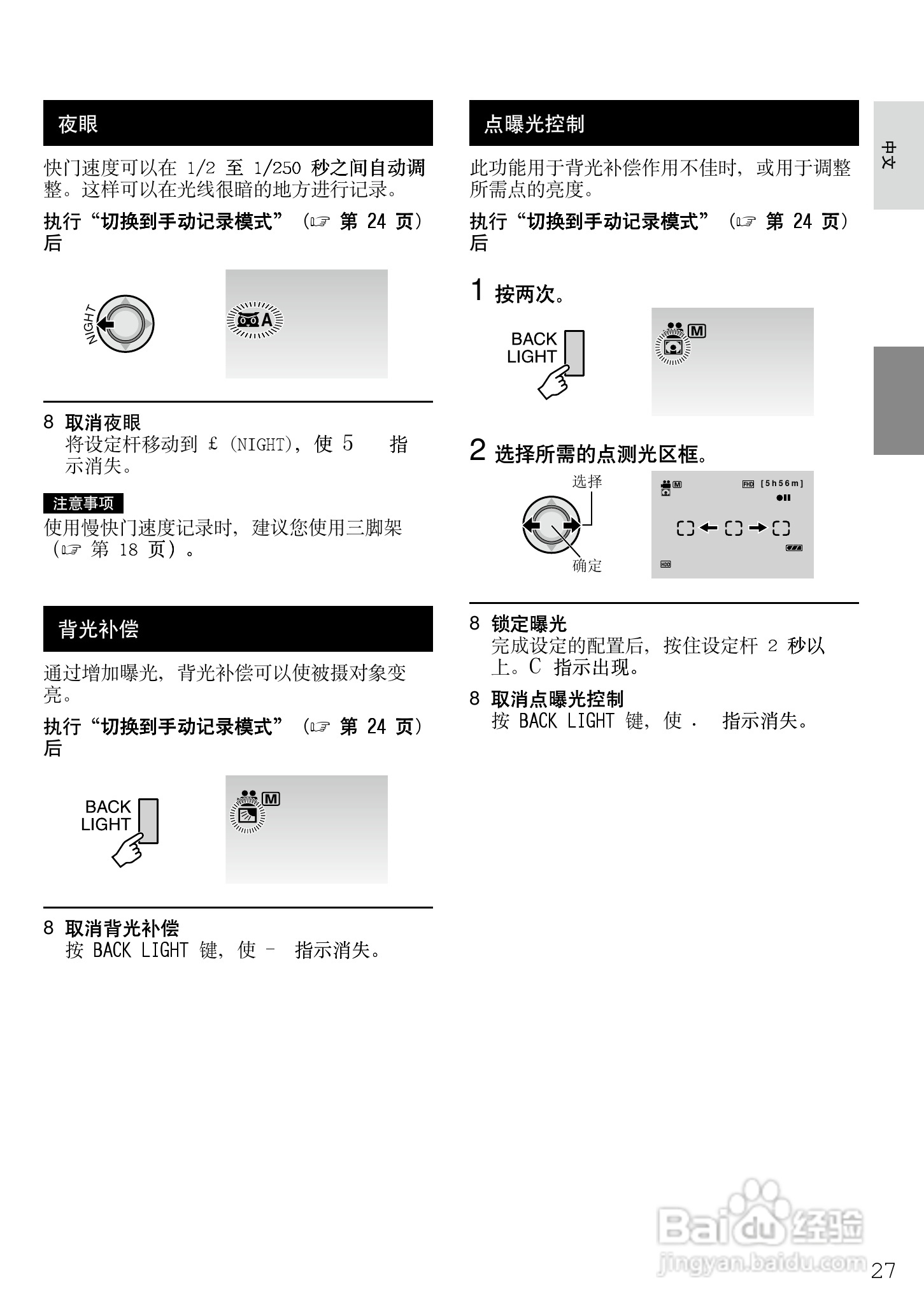 夜眼

快门速度可以在 1/2 至 1/250 秒之间自动调整。这样可以在光线很暗的地方进行记录。

执行“切换到手动记录模式”（☞ 第 24 页）后

NIGHT

A

8 取消夜眼
将设定杆移动到 £ (NIGHT)，使 5 指示消失。

注意事项
使用慢快门速度记录时，建议您使用三脚架（☞ 第 18 页）。

背光补偿

通过增加曝光，背光补偿可以使被摄对象变亮。

执行“切换到手动记录模式”（☞ 第 24 页）后

BACK LIGHT

M

8 取消背光补偿
按 BACK LIGHT 键，使 - 指示消失。

点曝光控制

此功能用于背光补偿作用不佳时，或用于调整所需点的亮度。

执行“切换到手动记录模式”（☞ 第 24 页）后

1 按两次。

BACK LIGHT

M

2 选择所需的点测光区框。

选择

确定

M

FHD [5h56m]

HDD

8 锁定曝光
完成设定的配置后，按住设定杆 2 秒以上。C 指示出现。

8 取消点曝光控制
按 BACK LIGHT 键，使 . 指示消失。

中文

Baidu经验
jingyan.baidu.com

27