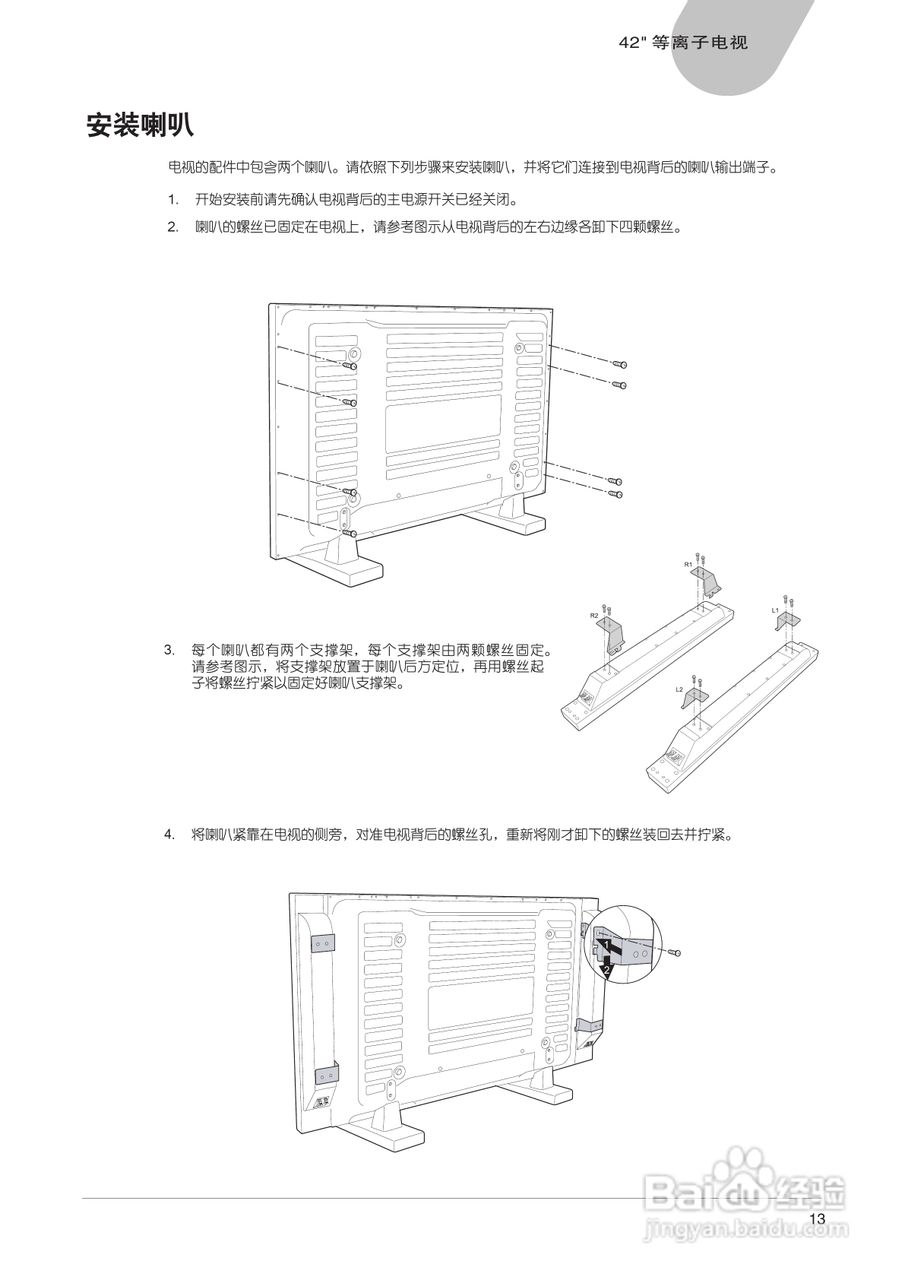 42" 等离子电视

安装喇叭

电视的配件中包含两个喇叭。请依照下列步骤来安装喇叭，并将它们连接到电视背后的喇叭输出端子。

1. 开始安装前请先确认电视背后的主电源开关已经关闭。

2. 喇叭的螺丝已固定在电视上，请参考图示从电视背后的左右边缘各卸下四颗螺丝。

R1

R2

L1

L2

3. 每个喇叭都有两个支撑架，每个支撑架由两颗螺丝固定。请参考图示，将支撑架放置于喇叭后方定位，再用螺丝起子将螺丝拧紧以固定好喇叭支撑架。

4. 将喇叭紧靠在电视的侧旁，对准电视背后的螺丝孔，重新将刚才卸下的螺丝装回去并拧紧。

1

2

Baidu 经验
jingyan.baidu.com

13