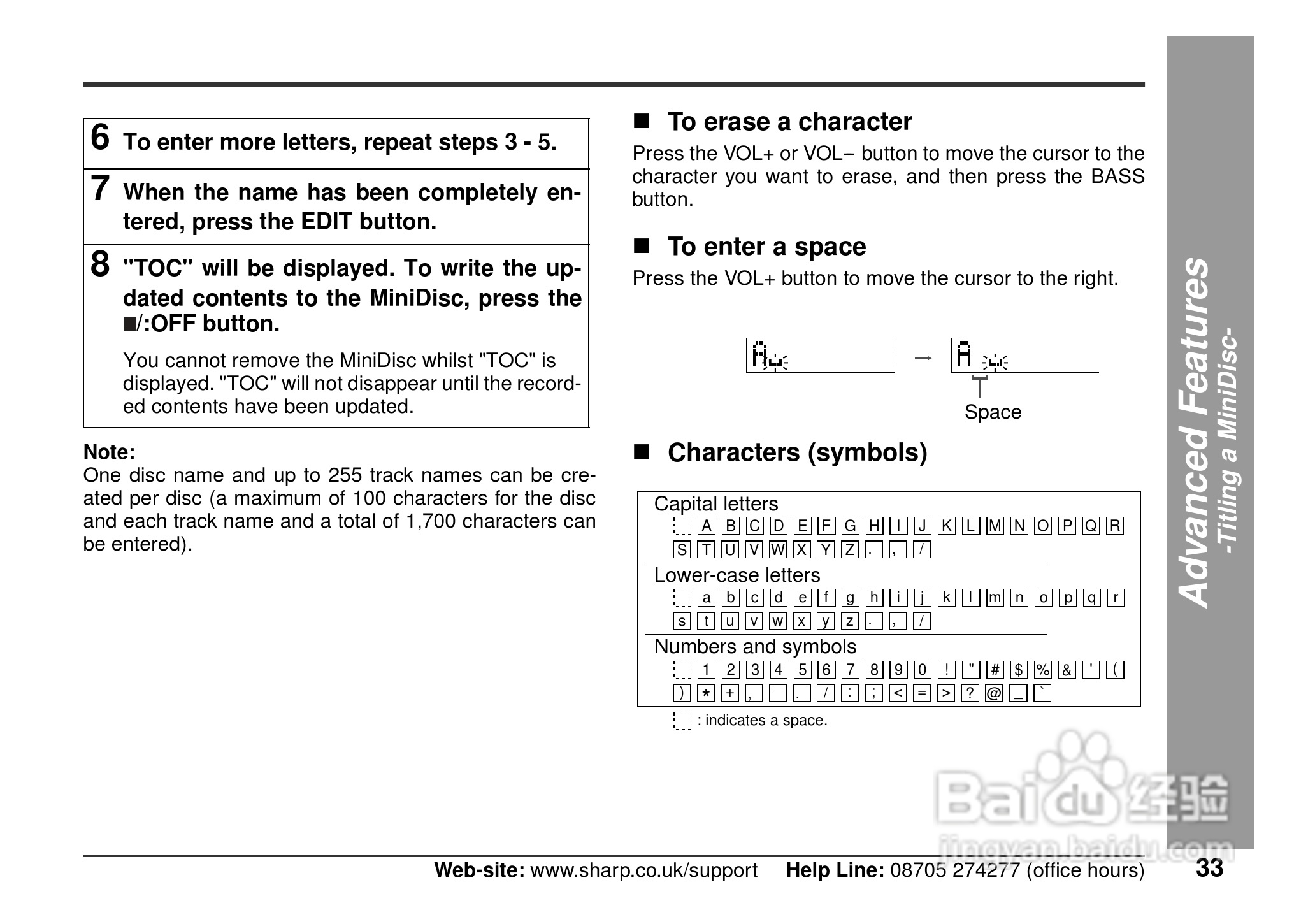 6 To enter more letters, repeat steps 3 - 5.

7 When the name has been completely entered, press the EDIT button.

8 "TOC" will be displayed. To write the updated contents to the MiniDisc, press the ■/:OFF button.

You cannot remove the MiniDisc whilst "TOC" is displayed. "TOC" will not disappear until the recorded contents have been updated.

Note:
One disc name and up to 255 track names can be created per disc (a maximum of 100 characters for the disc and each track name and a total of 1,700 characters can be entered).

■ To erase a character
Press the VOL+ or VOL− button to move the cursor to the character you want to erase, and then press the BASS button.

■ To enter a space
Press the VOL+ button to move the cursor to the right.

A → A

Space

■ Characters (symbols)

Capital letters
A B C D E F G H I J K L M N O P Q R
S T U V W X Y Z . , /

Lower-case letters
a b c d e f g h i j k l m n o p q r
s t u v w x y z . , /

Numbers and symbols
1 2 3 4 5 6 7 8 9 0 ! " # $ % & ' (
) * + , – . / : ; < = > ? @ _ `

: indicates a space.

Advanced Features
-Titling a MiniDisc-

Baidu 经验
jingyan.baidu.com

Web-site: www.sharp.co.uk/support Help Line: 08705 274277 (office hours)

33