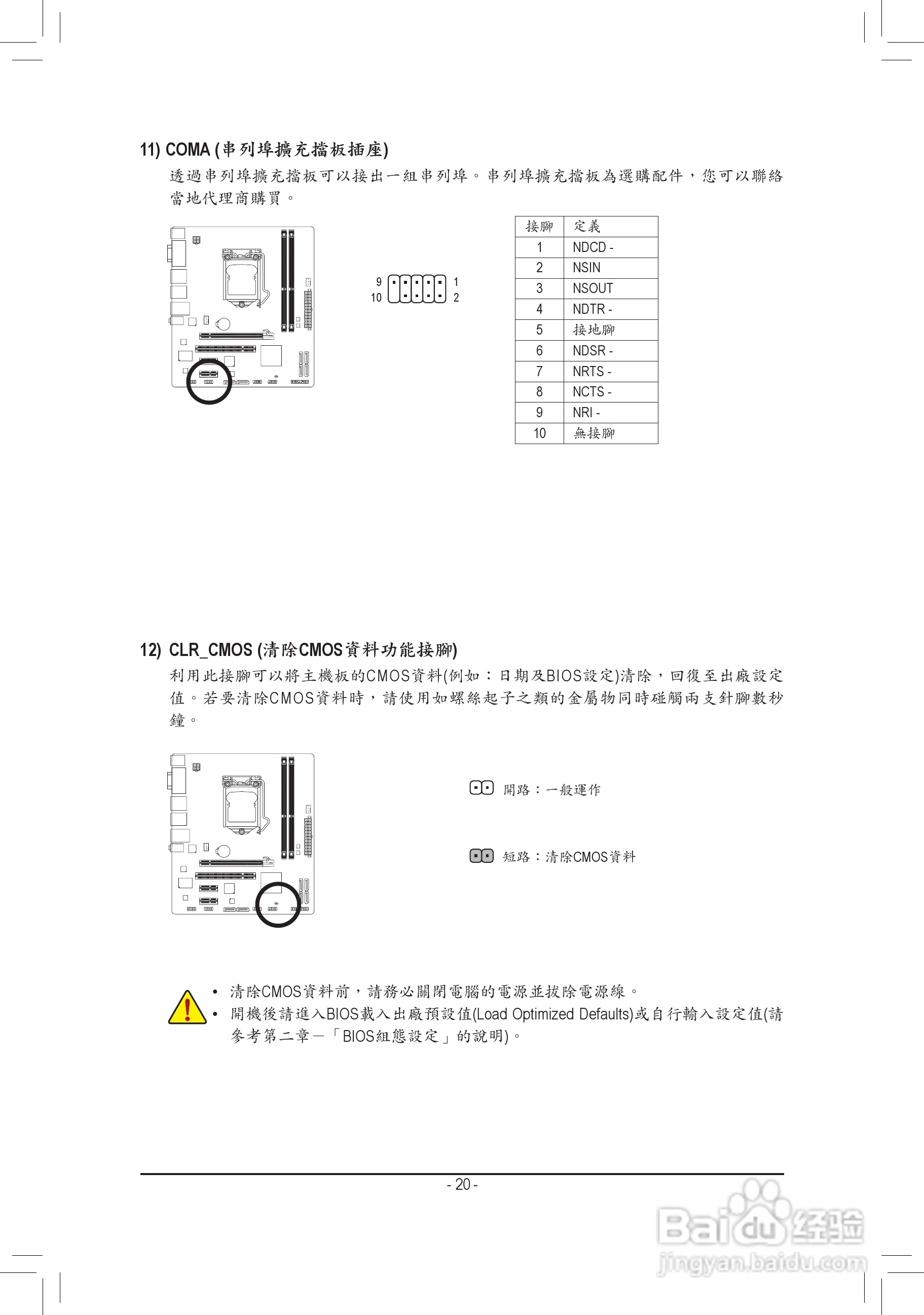 11) COMA (串列埠擴充擋板插座)

透過串列埠擴充擋板可以接出一組串列埠。串列埠擴充擋板為選購配件，您可以聯絡當地代理商購買。

9 1
10 2

| 接腳 | 定義 |
|---|---|
| 1 | NDCD - |
| 2 | NSIN |
| 3 | NSOUT |
| 4 | NDTR - |
| 5 | 接地腳 |
| 6 | NDSR - |
| 7 | NRTS - |
| 8 | NCTS - |
| 9 | NRI - |
| 10 | 無接腳 |

12) CLR_CMOS (清除CMOS資料功能接腳)

利用此接腳可以將主機板的CMOS資料(例如：日期及BIOS設定)清除，回復至出廠設定值。若要清除CMOS資料時，請使用如螺絲起子之類的金屬物同時碰觸兩支針腳數秒鐘。

開路：一般運作

短路：清除CMOS資料

• 清除CMOS資料前，請務必關閉電腦的電源並拔除電源線。
• 開機後請進入BIOS載入出廠預設值(Load Optimized Defaults)或自行輸入設定值(請參考第二章－「BIOS組態設定」的說明)。

- 20 -

Baidu 经验
jingyan.baidu.com