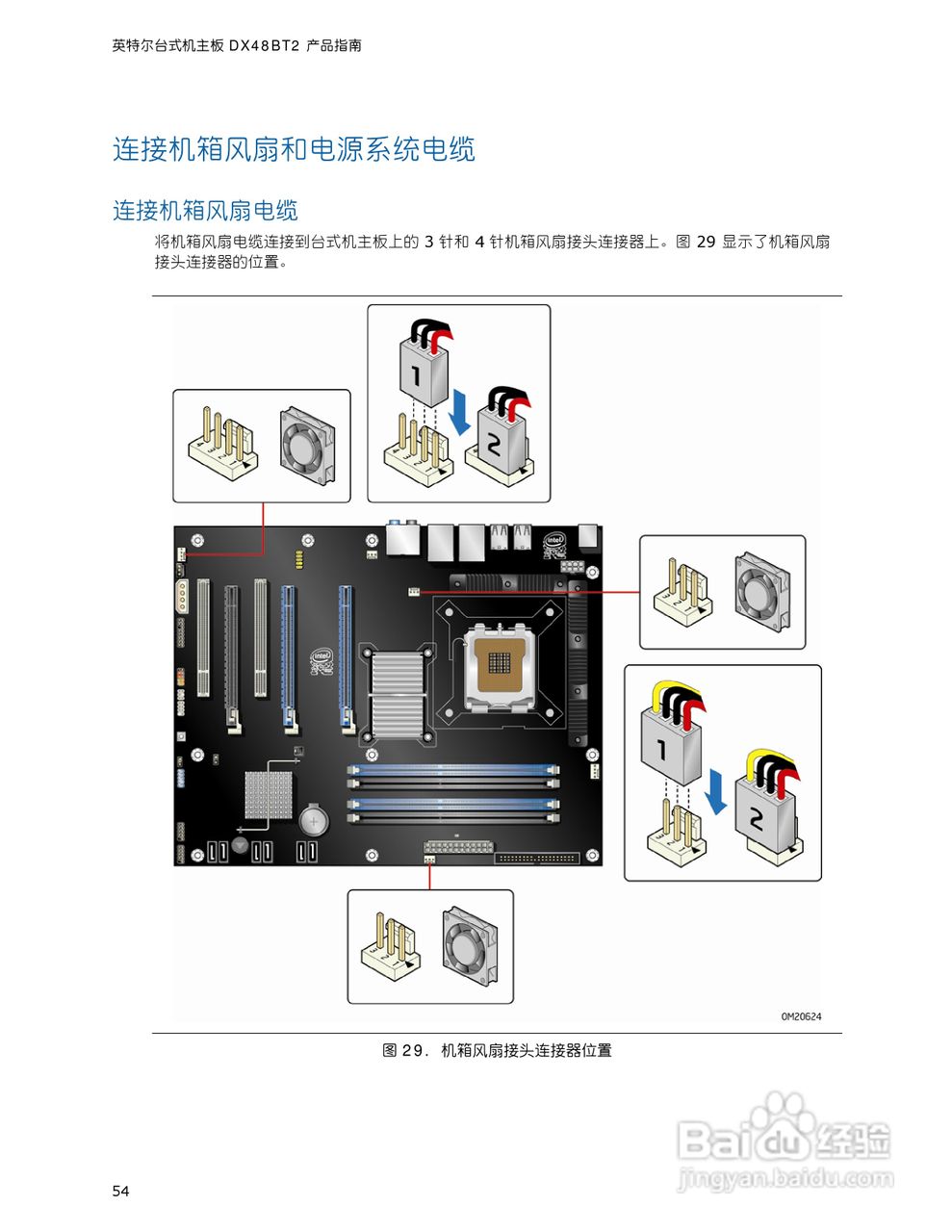 英特尔台式机主板 DX48BT2 产品指南

连接机箱风扇和电源系统电缆

连接机箱风扇电缆

将机箱风扇电缆连接到台式机主板上的 3 针和 4 针机箱风扇接头连接器上。图 29 显示了机箱风扇接头连接器的位置。

1

2

intel

intel

1

2

OM20624

图 29. 机箱风扇接头连接器位置

Baidu 经验
jingyan.baidu.com

54