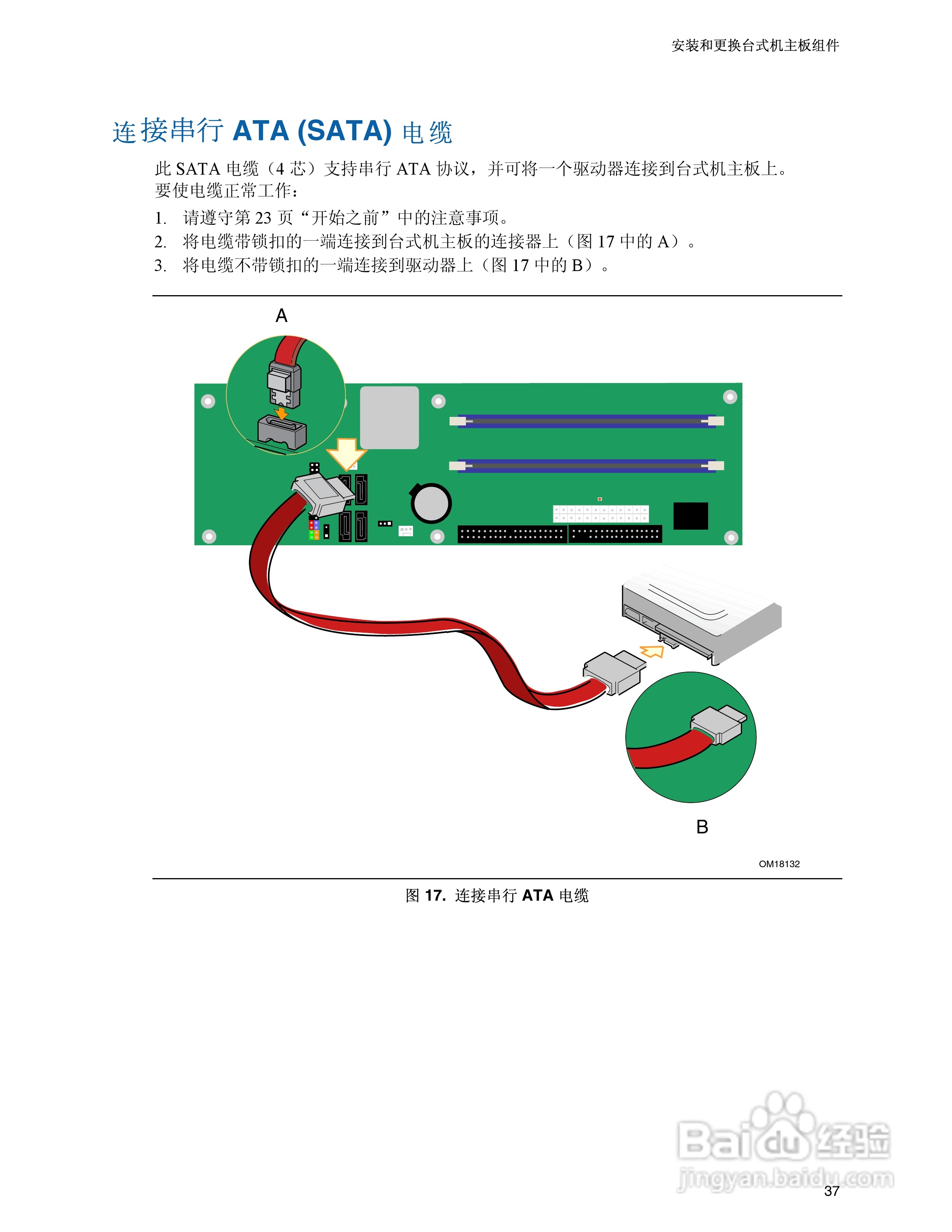 安装和更换台式机主板组件

连接串行 ATA (SATA) 电缆

此 SATA 电缆（4 芯）支持串行 ATA 协议，并可将一个驱动器连接到台式机主板上。要使电缆正常工作：

1. 请遵守第 23 页“开始之前”中的注意事项。
2. 将电缆带锁扣的一端连接到台式机主板的连接器上（图 17 中的 A）。
3. 将电缆不带锁扣的一端连接到驱动器上（图 17 中的 B）。

A

B

OM18132

图 17. 连接串行 ATA 电缆

Baidu 经验
jingyan.baidu.com

37