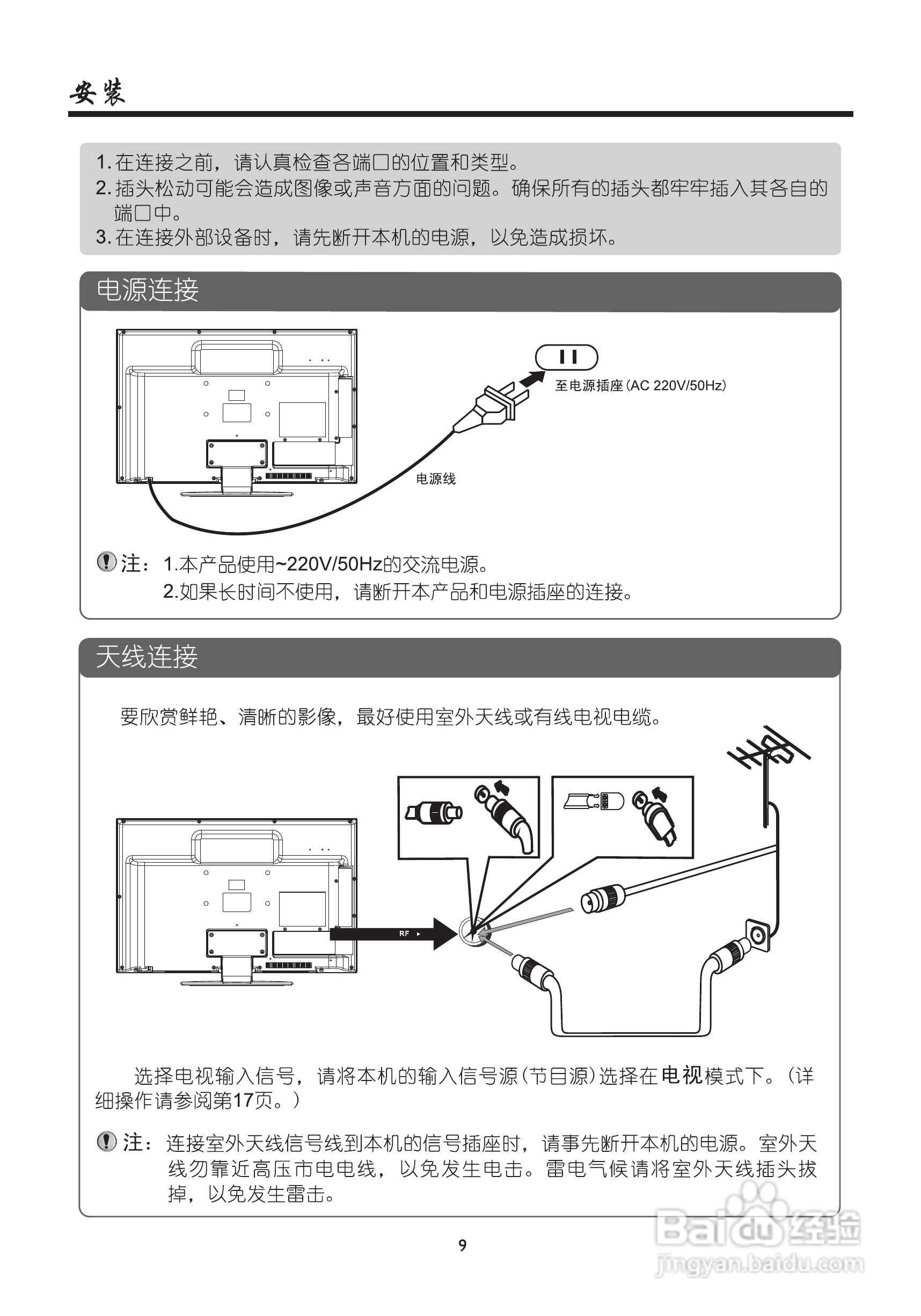 安装

1. 在连接之前，请认真检查各端口的位置和类型。
2. 插头松动可能会造成图像或声音方面的问题。确保所有的插头都牢牢插入其各自的端口中。
3. 在连接外部设备时，请先断开本机的电源，以免造成损坏。

电源连接

至电源插座(AC 220V/50Hz)

电源线

注：1.本产品使用~220V/50Hz的交流电源。
2.如果长时间不使用，请断开本产品和电源插座的连接。

天线连接

要欣赏鲜艳、清晰的影像，最好使用室外天线或有线电视电缆。

RF

选择电视输入信号，请将本机的输入信号源(节目源)选择在电视模式下。(详细操作请参阅第17页。)

注：连接室外天线信号线到本机的信号插座时，请事先断开本机的电源。室外天线勿靠近高压市电电线，以免发生电击。雷电气候请将室外天线插头拔掉，以免发生雷击。

9

Baidu经验
jingyan.baidu.com