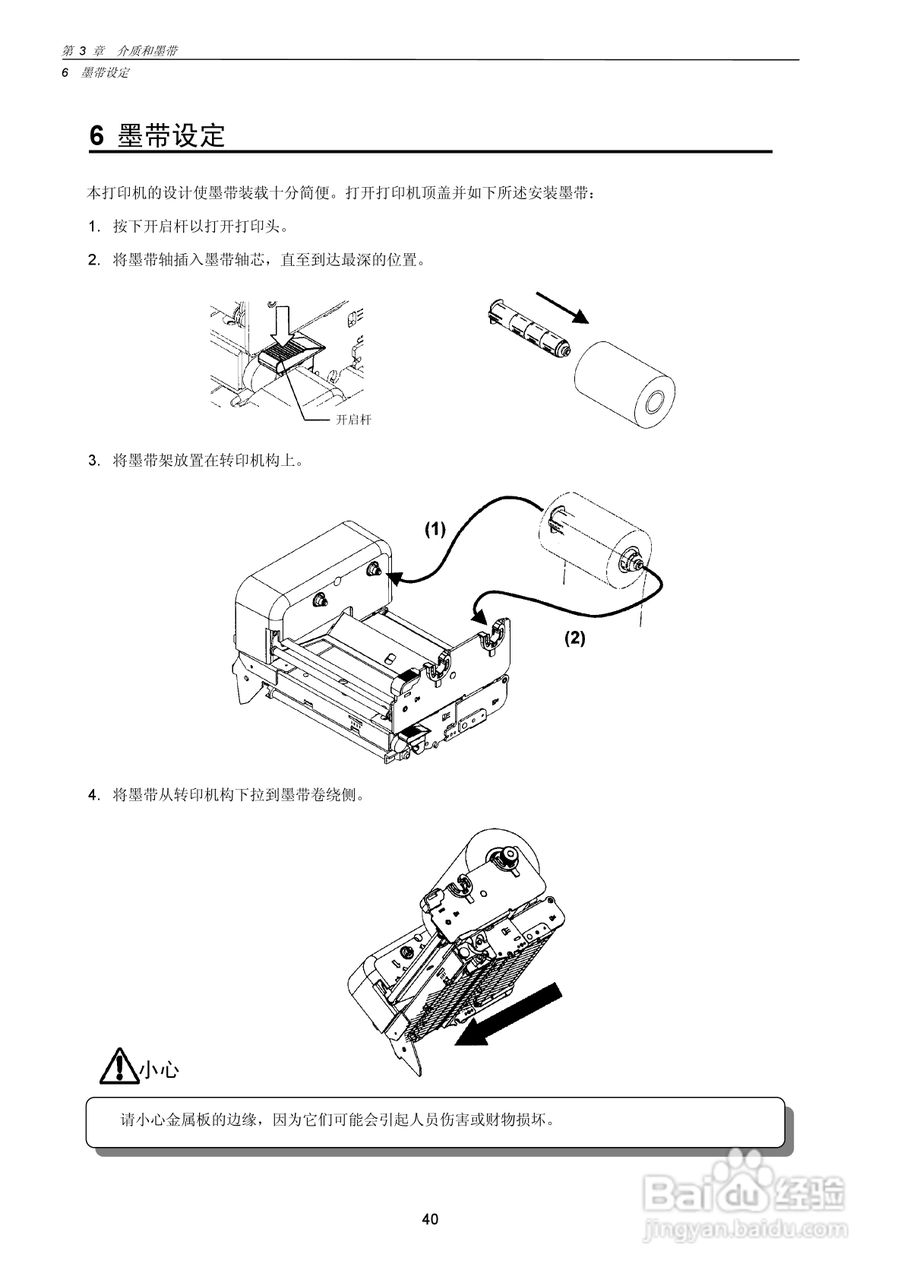 第 3 章　介质和墨带
6　墨带设定

6 墨带设定

本打印机的设计使墨带装载十分简便。打开打印机顶盖并如下所述安装墨带：

1. 按下开启杆以打开打印头。

2. 将墨带轴插入墨带轴芯，直至到达最深的位置。

开启杆

3. 将墨带架放置在转印机构上。

(1)

(2)

4. 将墨带从转印机构下拉到墨带卷绕侧。

小心

请小心金属板的边缘，因为它们可能会引起人员伤害或财物损坏。

Baidu 经验
jingyan.baidu.com

40