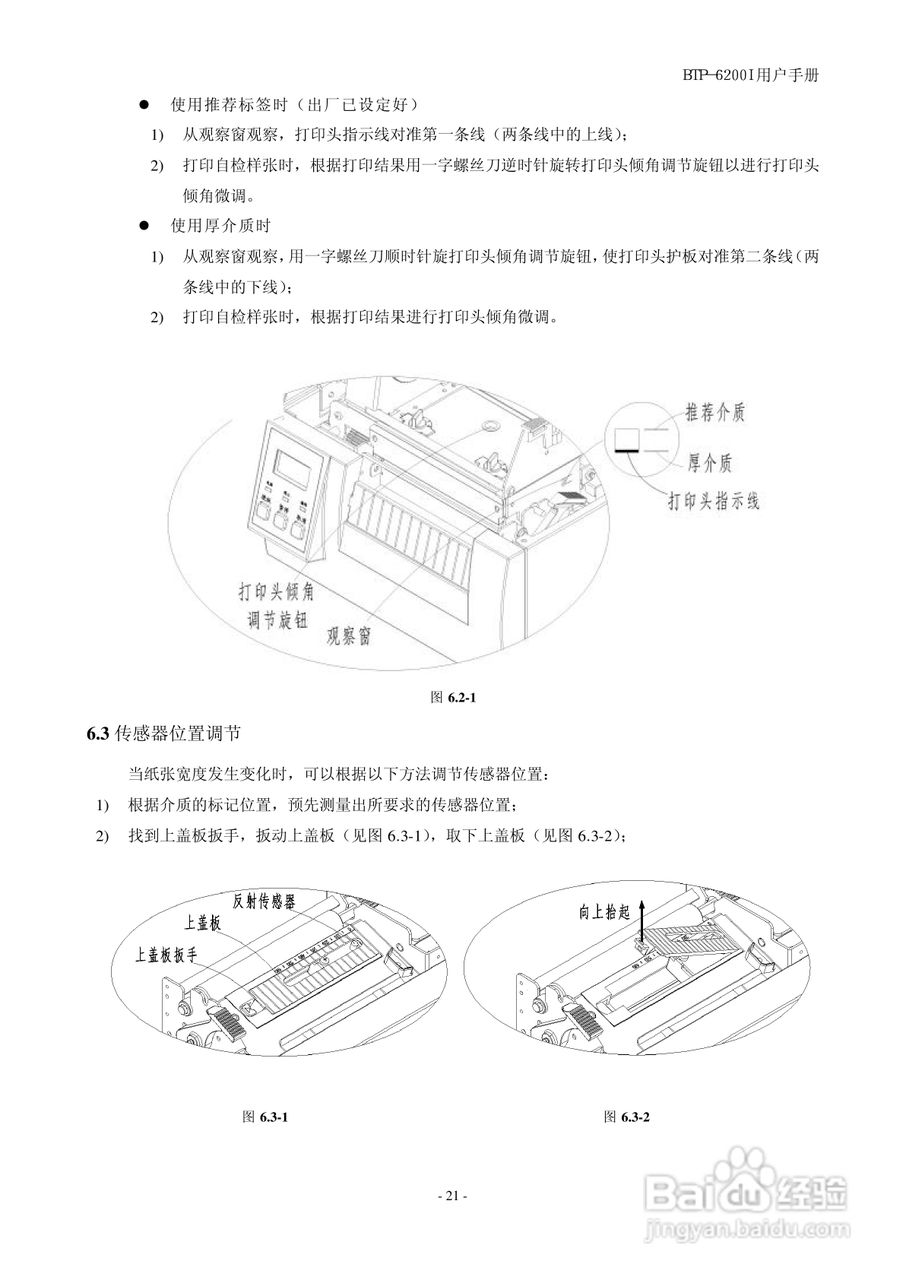 BTP-6200I用户手册

● 使用推荐标签时（出厂已设定好）

1) 从观察窗观察，打印头指示线对准第一条线（两条线中的上线）；

2) 打印自检样张时，根据打印结果用一字螺丝刀逆时针旋转打印头倾角调节旋钮以进行打印头倾角微调。

● 使用厚介质时

1) 从观察窗观察，用一字螺丝刀顺时针旋打印头倾角调节旋钮，使打印头护板对准第二条线（两条线中的下线）；

2) 打印自检样张时，根据打印结果进行打印头倾角微调。

推荐介质
厚介质
打印头指示线
打印头倾角调节旋钮
观察窗

图 6.2-1

6.3 传感器位置调节

当纸张宽度发生变化时，可以根据以下方法调节传感器位置：

1) 根据介质的标记位置，预先测量出所要求的传感器位置；

2) 找到上盖板扳手，扳动上盖板（见图 6.3-1），取下上盖板（见图 6.3-2）；

反射传感器
上盖板
上盖板扳手

向上抬起

图 6.3-1

图 6.3-2

- 21 -

Baidu经验
jingyan.baidu.com