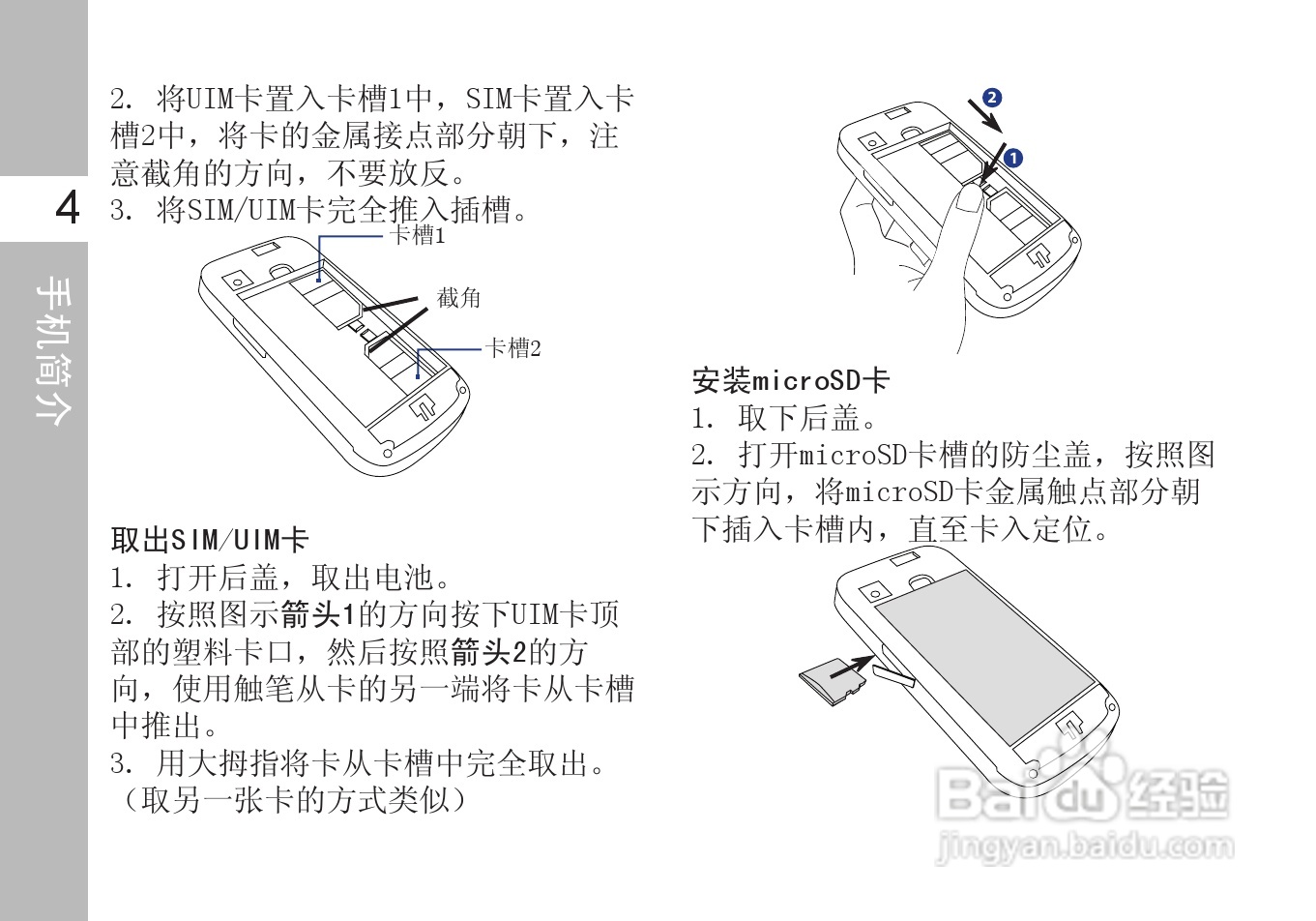 4

手机简介

2. 将UIM卡置入卡槽1中，SIM卡置入卡槽2中，将卡的金属接点部分朝下，注意截角的方向，不要放反。
3. 将SIM/UIM卡完全推入插槽。

卡槽1
截角
卡槽2

取出SIM/UIM卡
1. 打开后盖，取出电池。
2. 按照图示箭头1的方向按下UIM卡顶部的塑料卡口，然后按照箭头2的方向，使用触笔从卡的另一端将卡从卡槽中推出。
3. 用大拇指将卡从卡槽中完全取出。（取另一张卡的方式类似）

2
1

安装microSD卡
1. 取下后盖。
2. 打开microSD卡槽的防尘盖，按照图示方向，将microSD卡金属触点部分朝下插入卡槽内，直至卡入定位。

Baidu经验
jingyan.baidu.com