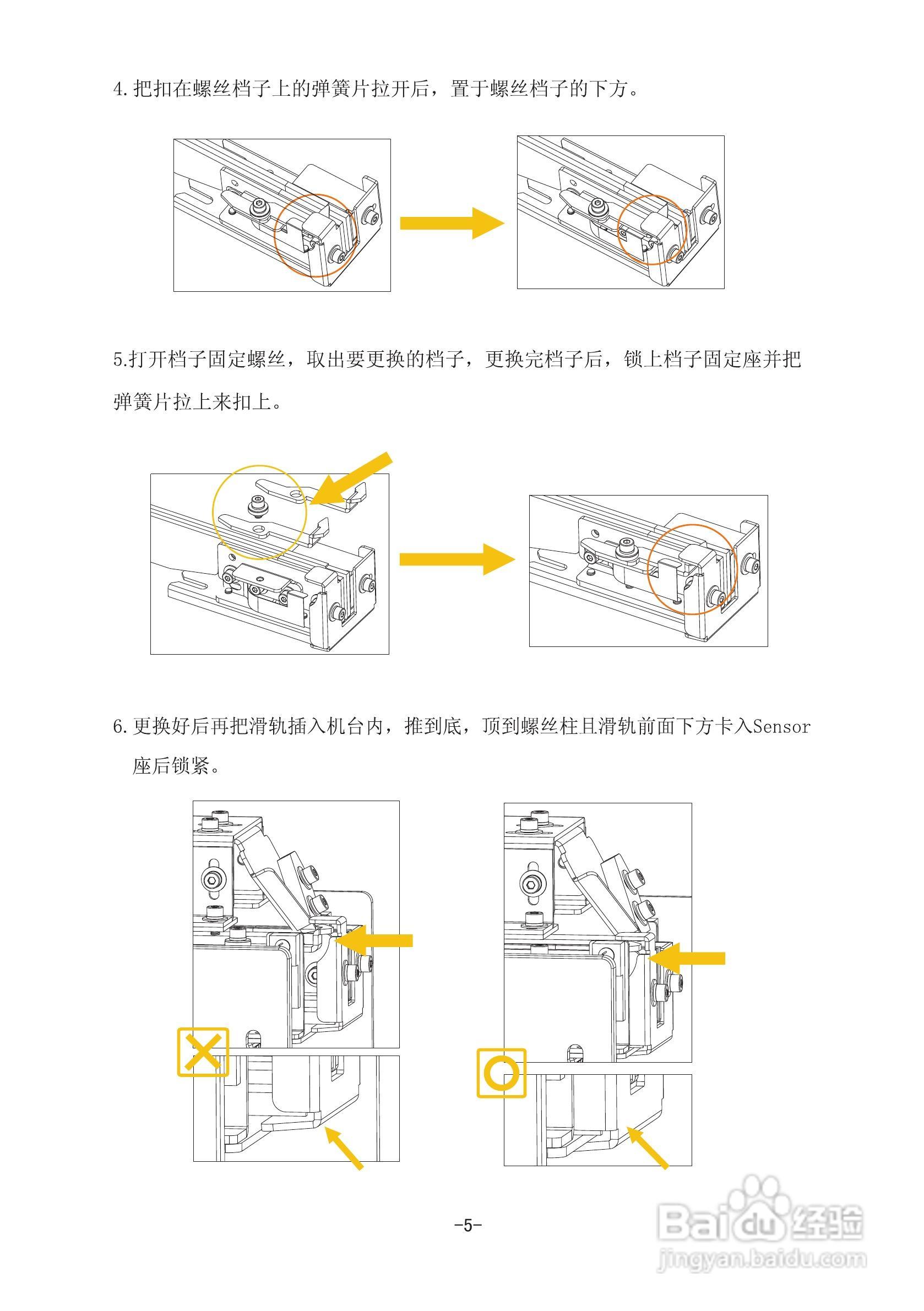 4. 把扣在螺丝档子上的弹簧片拉开后，置于螺丝档子的下方。

5.打开档子固定螺丝，取出要更换的档子，更换完档子后，锁上档子固定座并把弹簧片拉上来扣上。

6. 更换好后再把滑轨插入机台内，推到底，顶到螺丝柱且滑轨前面下方卡入Sensor座后锁紧。

-5-

Baidu经验
jingyan.baidu.com