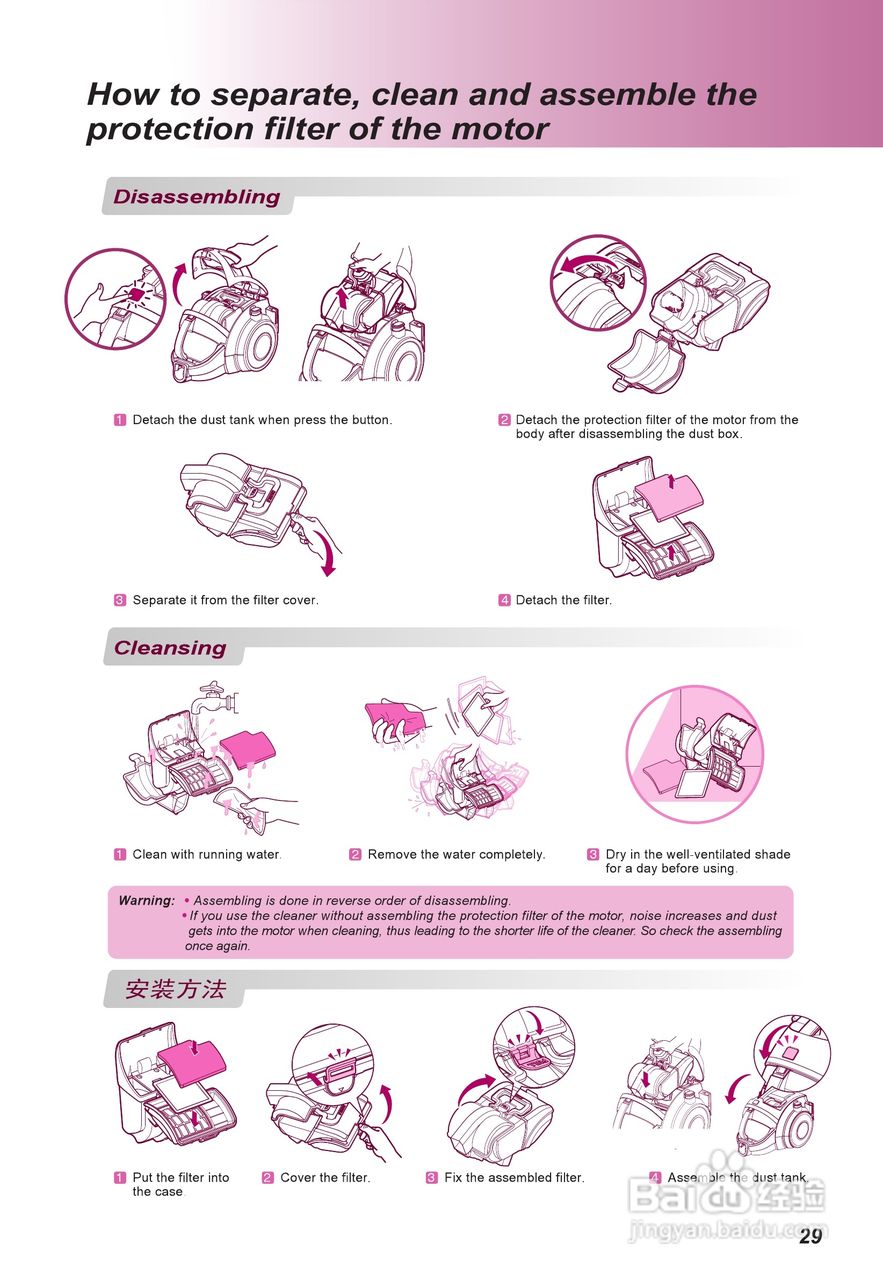 How to separate, clean and assemble the protection filter of the motor

Disassembling

1 Detach the dust tank when press the button.

2 Detach the protection filter of the motor from the body after disassembling the dust box.

3 Separate it from the filter cover.

4 Detach the filter.

Cleansing

1 Clean with running water.

2 Remove the water completely.

3 Dry in the well-ventilated shade for a day before using.

Warning: • Assembling is done in reverse order of disassembling.
• If you use the cleaner without assembling the protection filter of the motor, noise increases and dust gets into the motor when cleaning, thus leading to the shorter life of the cleaner. So check the assembling once again.

安装方法

1 Put the filter into the case.

2 Cover the filter.

3 Fix the assembled filter.

4 Assemble the dust tank.

Baidu 经验
jingyan.baidu.com

29