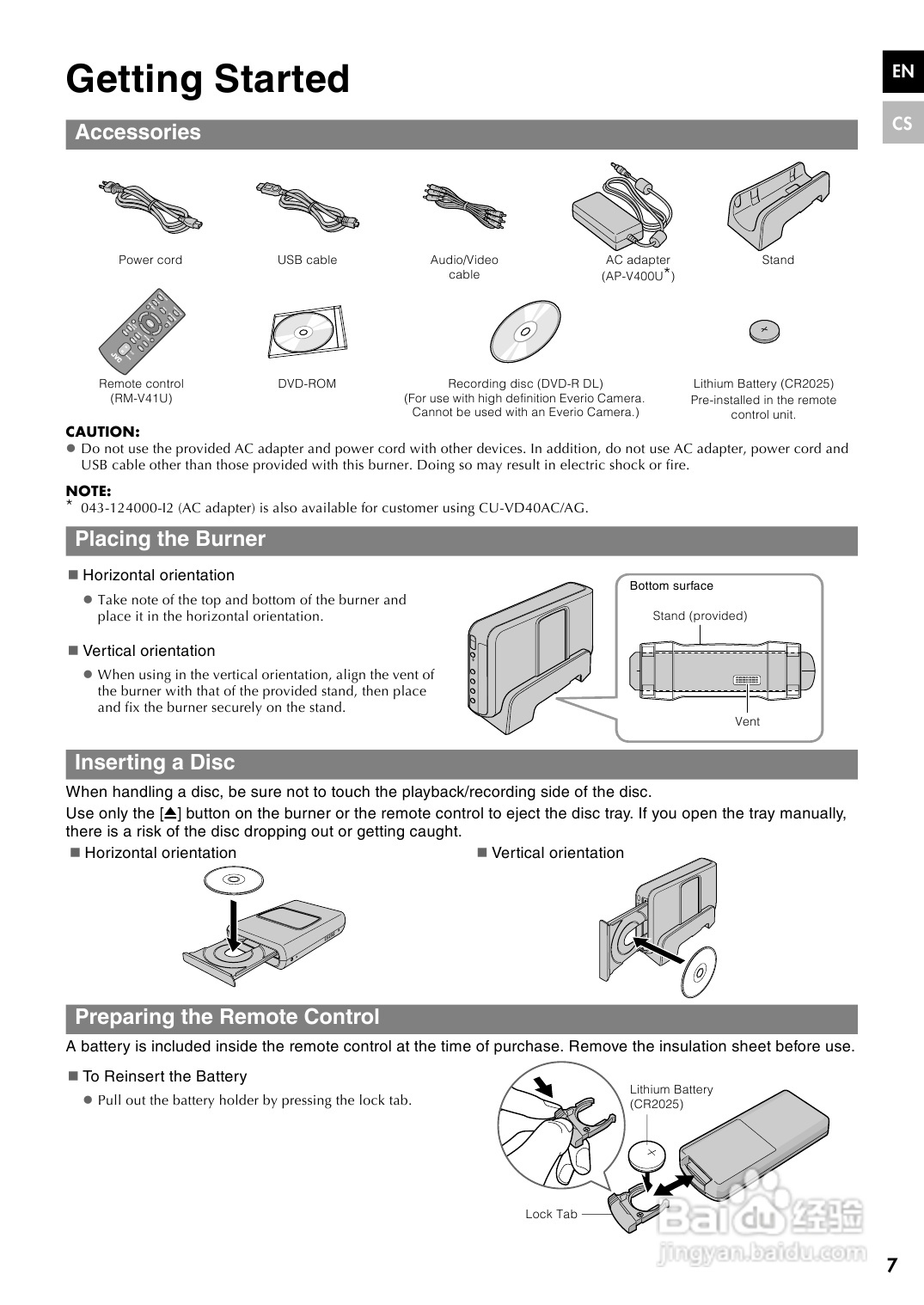 Getting Started

EN

CS

Accessories

Power cord

USB cable

Audio/Video cable

AC adapter (AP-V400U*)

Stand

Remote control (RM-V41U)

DVD-ROM

Recording disc (DVD-R DL) (For use with high definition Everio Camera. Cannot be used with an Everio Camera.)

Lithium Battery (CR2025) Pre-installed in the remote control unit.

CAUTION:
● Do not use the provided AC adapter and power cord with other devices. In addition, do not use AC adapter, power cord and USB cable other than those provided with this burner. Doing so may result in electric shock or fire.

NOTE:
* 043-124000-I2 (AC adapter) is also available for customer using CU-VD40AC/AG.

Placing the Burner

■ Horizontal orientation
● Take note of the top and bottom of the burner and place it in the horizontal orientation.

■ Vertical orientation
● When using in the vertical orientation, align the vent of the burner with that of the provided stand, then place and fix the burner securely on the stand.

Bottom surface

Stand (provided)

Vent

Inserting a Disc

When handling a disc, be sure not to touch the playback/recording side of the disc.
Use only the [⏏] button on the burner or the remote control to eject the disc tray. If you open the tray manually, there is a risk of the disc dropping out or getting caught.

■ Horizontal orientation

■ Vertical orientation

Preparing the Remote Control

A battery is included inside the remote control at the time of purchase. Remove the insulation sheet before use.

■ To Reinsert the Battery
● Pull out the battery holder by pressing the lock tab.

Lithium Battery (CR2025)

Lock Tab

Baidu 经验
jingyan.baidu.com

7