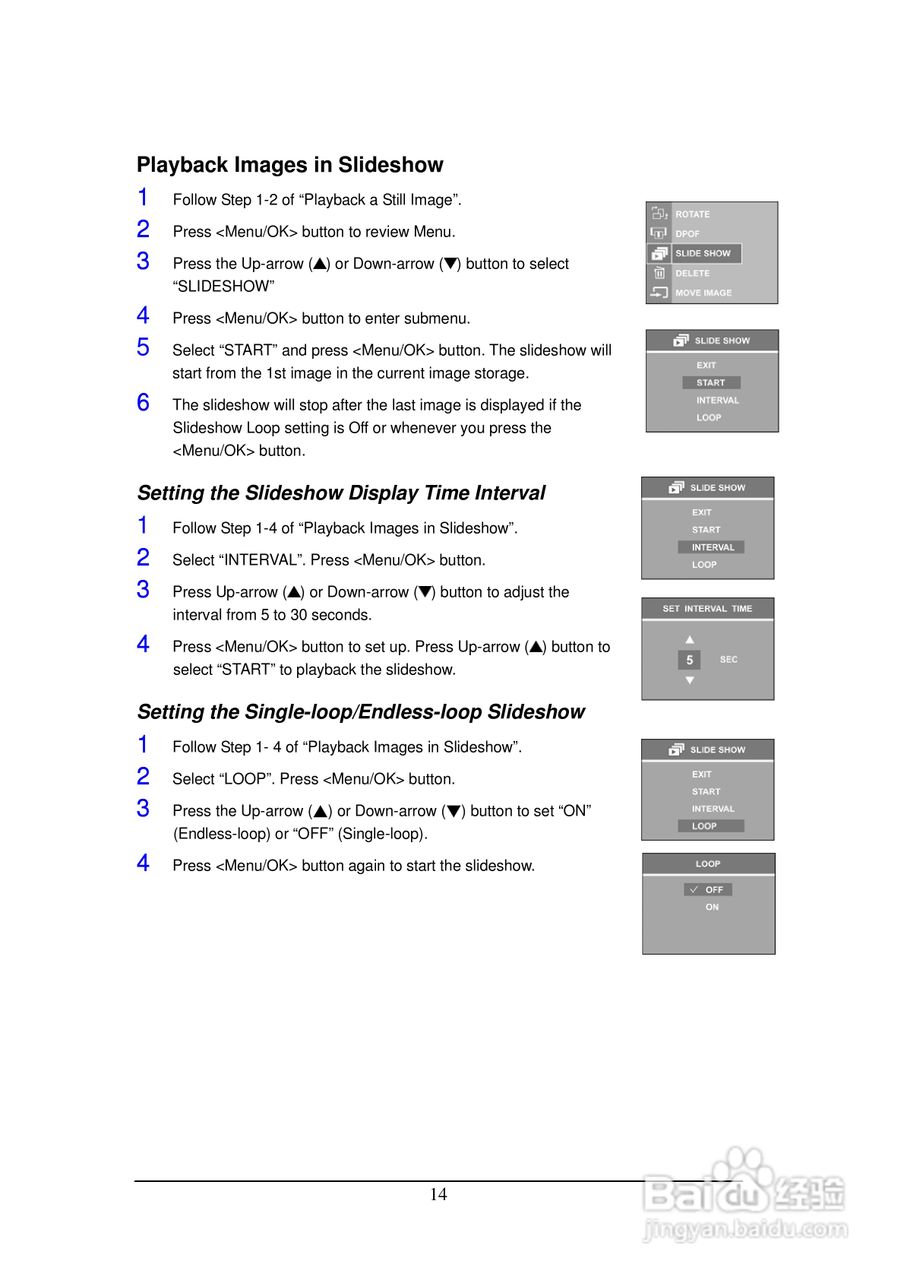 Playback Images in Slideshow

1 Follow Step 1-2 of “Playback a Still Image”.

2 Press <Menu/OK> button to review Menu.

3 Press the Up-arrow (▲) or Down-arrow (▼) button to select “SLIDESHOW”

4 Press <Menu/OK> button to enter submenu.

5 Select “START” and press <Menu/OK> button. The slideshow will start from the 1st image in the current image storage.

6 The slideshow will stop after the last image is displayed if the Slideshow Loop setting is Off or whenever you press the <Menu/OK> button.

ROTATE
DPOF
SLIDE SHOW
DELETE
MOVE IMAGE

SLIDE SHOW
EXIT
START
INTERVAL
LOOP

Setting the Slideshow Display Time Interval

1 Follow Step 1-4 of “Playback Images in Slideshow”.

2 Select “INTERVAL”. Press <Menu/OK> button.

3 Press Up-arrow (▲) or Down-arrow (▼) button to adjust the interval from 5 to 30 seconds.

4 Press <Menu/OK> button to set up. Press Up-arrow (▲) button to select “START” to playback the slideshow.

SLIDE SHOW
EXIT
START
INTERVAL
LOOP

SET INTERVAL TIME
▲
5 SEC
▼

Setting the Single-loop/Endless-loop Slideshow

1 Follow Step 1- 4 of “Playback Images in Slideshow”.

2 Select “LOOP”. Press <Menu/OK> button.

3 Press the Up-arrow (▲) or Down-arrow (▼) button to set “ON” (Endless-loop) or “OFF” (Single-loop).

4 Press <Menu/OK> button again to start the slideshow.

SLIDE SHOW
EXIT
START
INTERVAL
LOOP

LOOP
✓ OFF
ON

14

Baidu 经验
jingyan.baidu.com