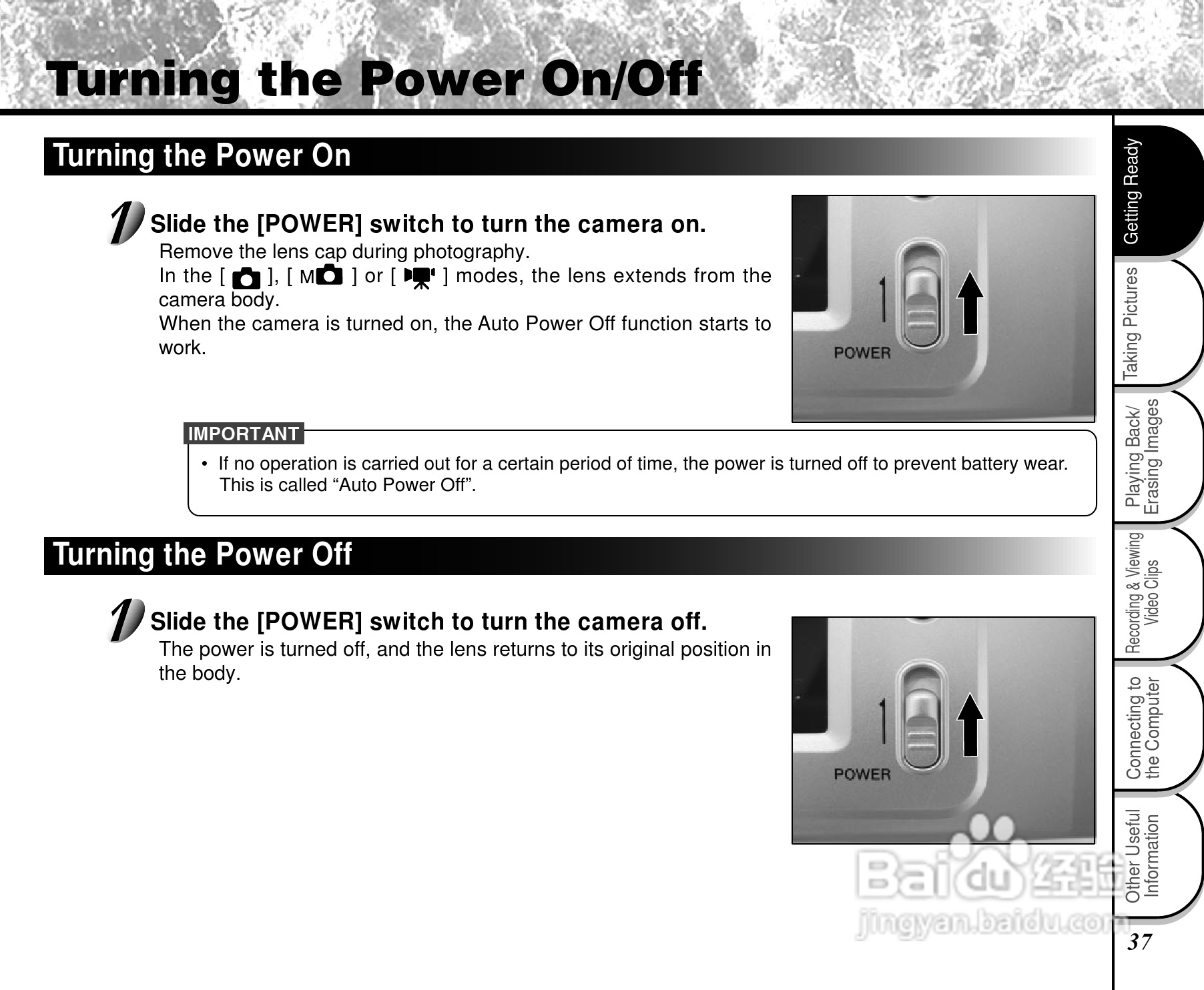 Turning the Power On/Off

Turning the Power On

1 Slide the [POWER] switch to turn the camera on.

Remove the lens cap during photography.
In the [ ], [ M ] or [ ] modes, the lens extends from the camera body.
When the camera is turned on, the Auto Power Off function starts to work.

POWER

IMPORTANT

• If no operation is carried out for a certain period of time, the power is turned off to prevent battery wear. This is called “Auto Power Off”.

Turning the Power Off

1 Slide the [POWER] switch to turn the camera off.

The power is turned off, and the lens returns to its original position in the body.

POWER

Getting Ready

Taking Pictures

Playing Back/ Erasing Images

Recording & Viewing Video Clips

Connecting to the Computer

Other Useful Information

Baidu 经验
jingyan.baidu.com

37