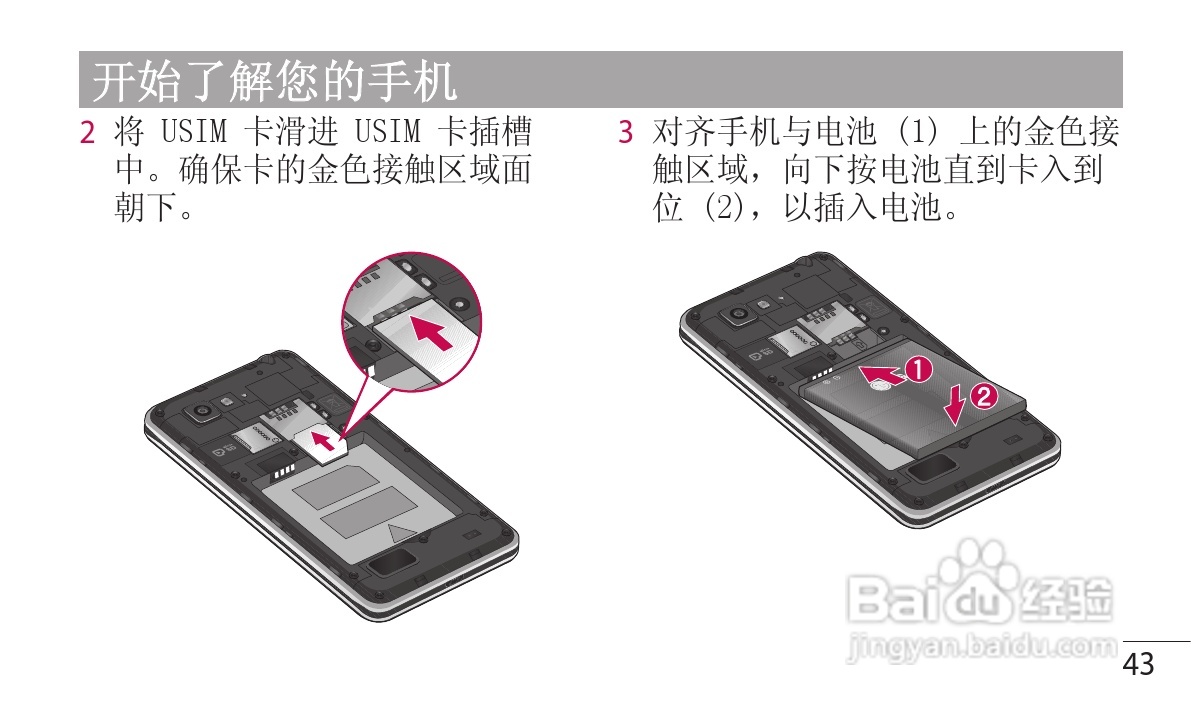 开始了解您的手机

2 将 USIM 卡滑进 USIM 卡插槽中。确保卡的金色接触区域面朝下。

3 对齐手机与电池 (1) 上的金色接触区域，向下按电池直到卡入到位 (2)，以插入电池。

1
2

Baidu 经验
jingyan.baidu.com

43