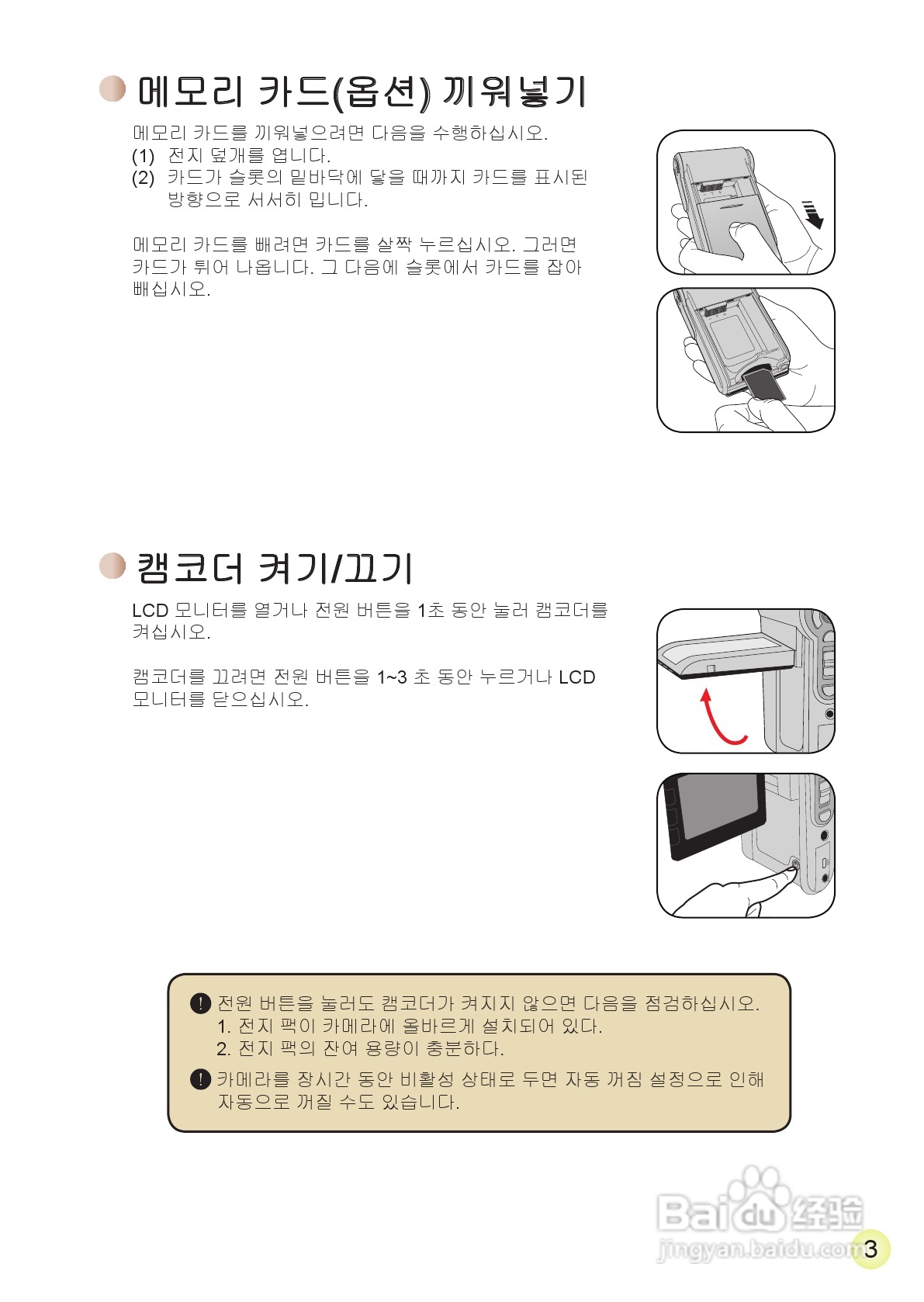 메모리 카드(옵션) 끼워넣기

메모리 카드를 끼워넣으려면 다음을 수행하십시오.
(1) 전지 덮개를 엽니다.
(2) 카드가 슬롯의 밑바닥에 닿을 때까지 카드를 표시된 방향으로 서서히 밉니다.

메모리 카드를 빼려면 카드를 살짝 누르십시오. 그러면 카드가 튀어 나옵니다. 그 다음에 슬롯에서 카드를 잡아 빼십시오.

캠코더 켜기/끄기

LCD 모니터를 열거나 전원 버튼을 1초 동안 눌러 캠코더를 켜십시오.

캠코더를 끄려면 전원 버튼을 1~3 초 동안 누르거나 LCD 모니터를 닫으십시오.

전원 버튼을 눌러도 캠코더가 켜지지 않으면 다음을 점검하십시오.
1. 전지 팩이 카메라에 올바르게 설치되어 있다.
2. 전지 팩의 잔여 용량이 충분하다.

카메라를 장시간 동안 비활성 상태로 두면 자동 꺼짐 설정으로 인해 자동으로 꺼질 수도 있습니다.

Baidu 经验
jingyan.baidu.com

3