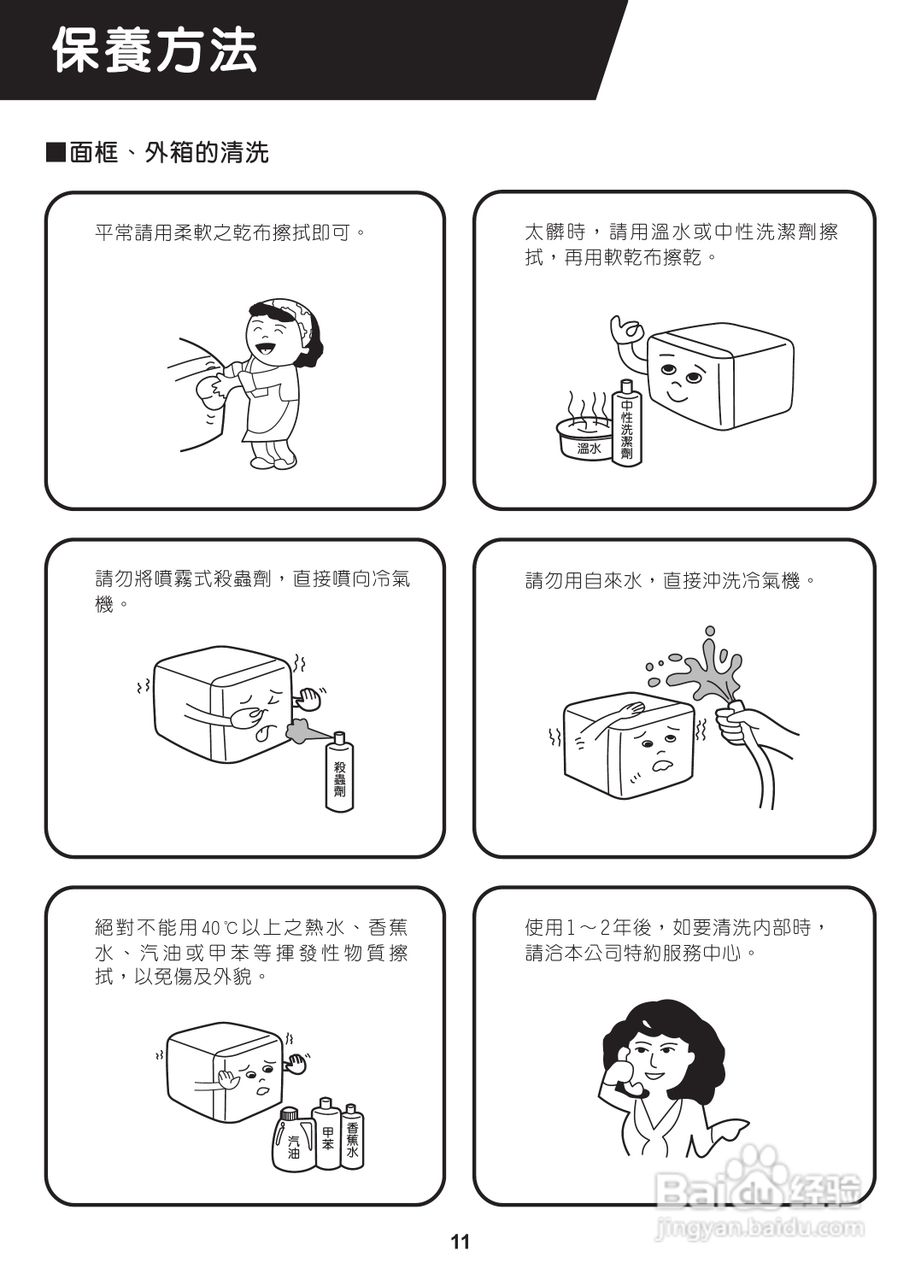 保養方法

■面框、外箱的清洗

平常請用柔軟之乾布擦拭即可。

太髒時，請用溫水或中性洗潔劑擦拭，再用軟乾布擦乾。

溫水

中性洗潔劑

請勿將噴霧式殺蟲劑，直接噴向冷氣機。

殺蟲劑

請勿用自來水，直接沖洗冷氣機。

絕對不能用40℃以上之熱水、香蕉水、汽油或甲苯等揮發性物質擦拭，以免傷及外貌。

汽油

甲苯

香蕉水

使用1～2年後，如要清洗內部時，請洽本公司特約服務中心。

Baidu经验
jingyan.baidu.com

11