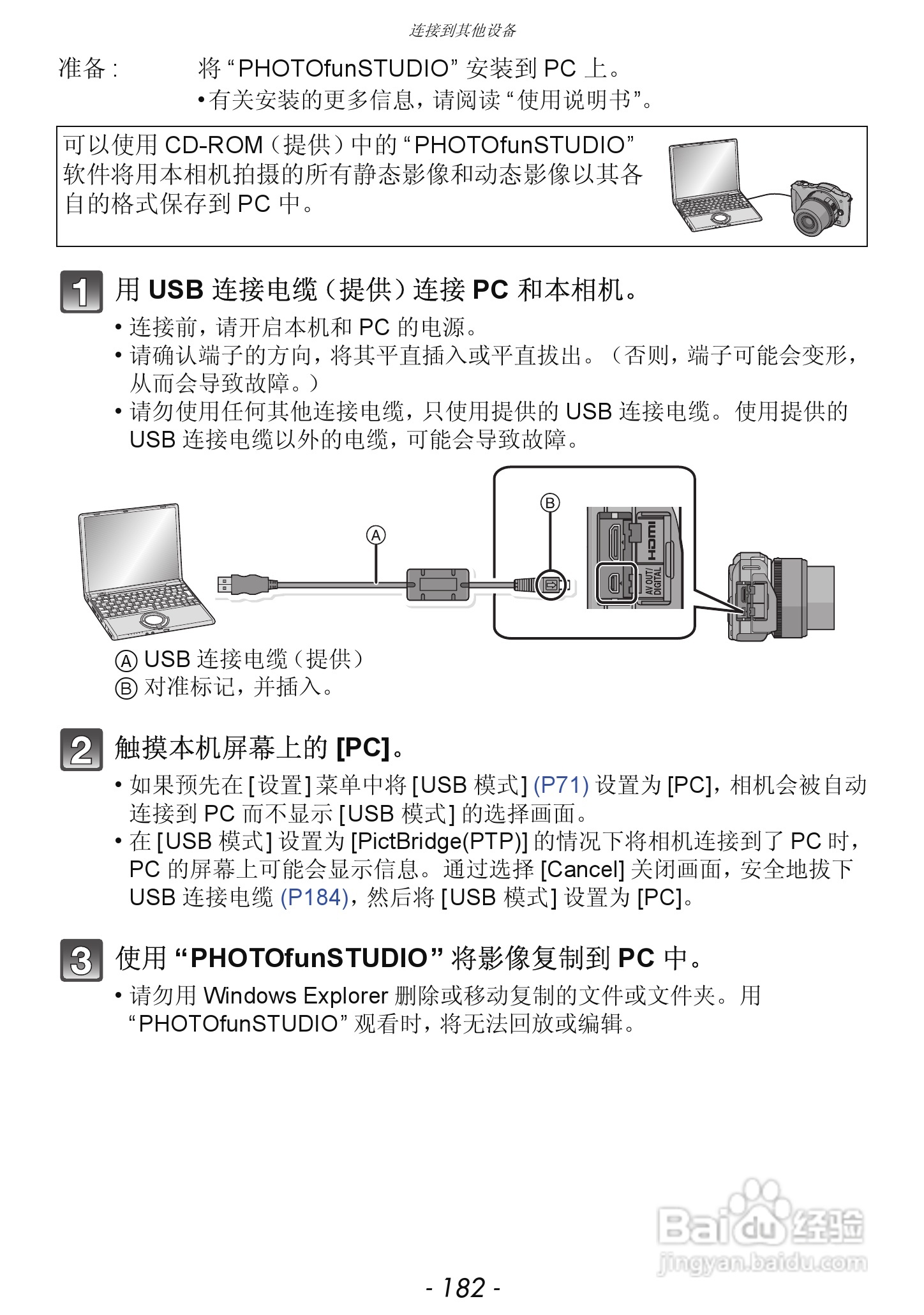 连接到其他设备

准备： 将 “PHOTOfunSTUDIO” 安装到 PC 上。
• 有关安装的更多信息，请阅读 “使用说明书”。

可以使用 CD-ROM（提供）中的 “PHOTOfunSTUDIO” 软件将用本相机拍摄的所有静态影像和动态影像以其各自的格式保存到 PC 中。

1 用 USB 连接电缆（提供）连接 PC 和本相机。
• 连接前，请开启本机和 PC 的电源。
• 请确认端子的方向，将其平直插入或平直拔出。（否则，端子可能会变形，从而会导致故障。）
• 请勿使用任何其他连接电缆，只使用提供的 USB 连接电缆。使用提供的 USB 连接电缆以外的电缆，可能会导致故障。

Ⓐ Ⓑ HDMI AV OUT/ DIGITAL

Ⓐ USB 连接电缆（提供）
Ⓑ 对准标记，并插入。

2 触摸本机屏幕上的 [PC]。
• 如果预先在 [设置] 菜单中将 [USB 模式] (P71) 设置为 [PC]，相机会被自动连接到 PC 而不显示 [USB 模式] 的选择画面。
• 在 [USB 模式] 设置为 [PictBridge(PTP)] 的情况下将相机连接到了 PC 时，PC 的屏幕上可能会显示信息。通过选择 [Cancel] 关闭画面，安全地拔下 USB 连接电缆 (P184)，然后将 [USB 模式] 设置为 [PC]。

3 使用 “PHOTOfunSTUDIO” 将影像复制到 PC 中。
• 请勿用 Windows Explorer 删除或移动复制的文件或文件夹。用 “PHOTOfunSTUDIO” 观看时，将无法回放或编辑。

Baidu 经验
jingyan.baidu.com

- 182 -