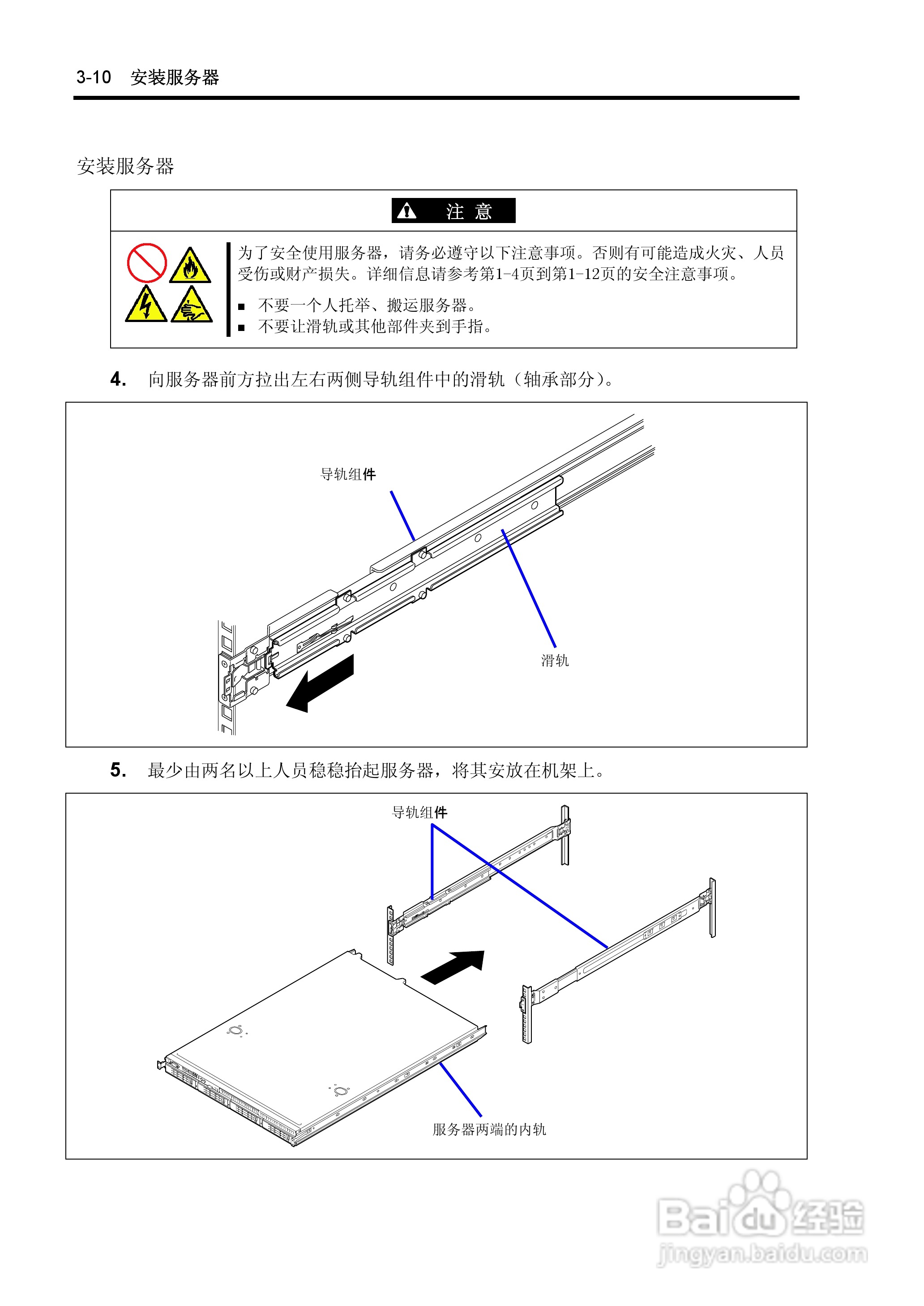 3-10 安装服务器

安装服务器

注 意

为了安全使用服务器，请务必遵守以下注意事项。否则有可能造成火灾、人员受伤或财产损失。详细信息请参考第1-4页到第1-12页的安全注意事项。

■ 不要一个人托举、搬运服务器。
■ 不要让滑轨或其他部件夹到手指。

4. 向服务器前方拉出左右两侧导轨组件中的滑轨（轴承部分）。

导轨组件

滑轨

5. 最少由两名以上人员稳稳抬起服务器，将其安放在机架上。

导轨组件

服务器两端的内轨

Baidu经验
jingyan.baidu.com