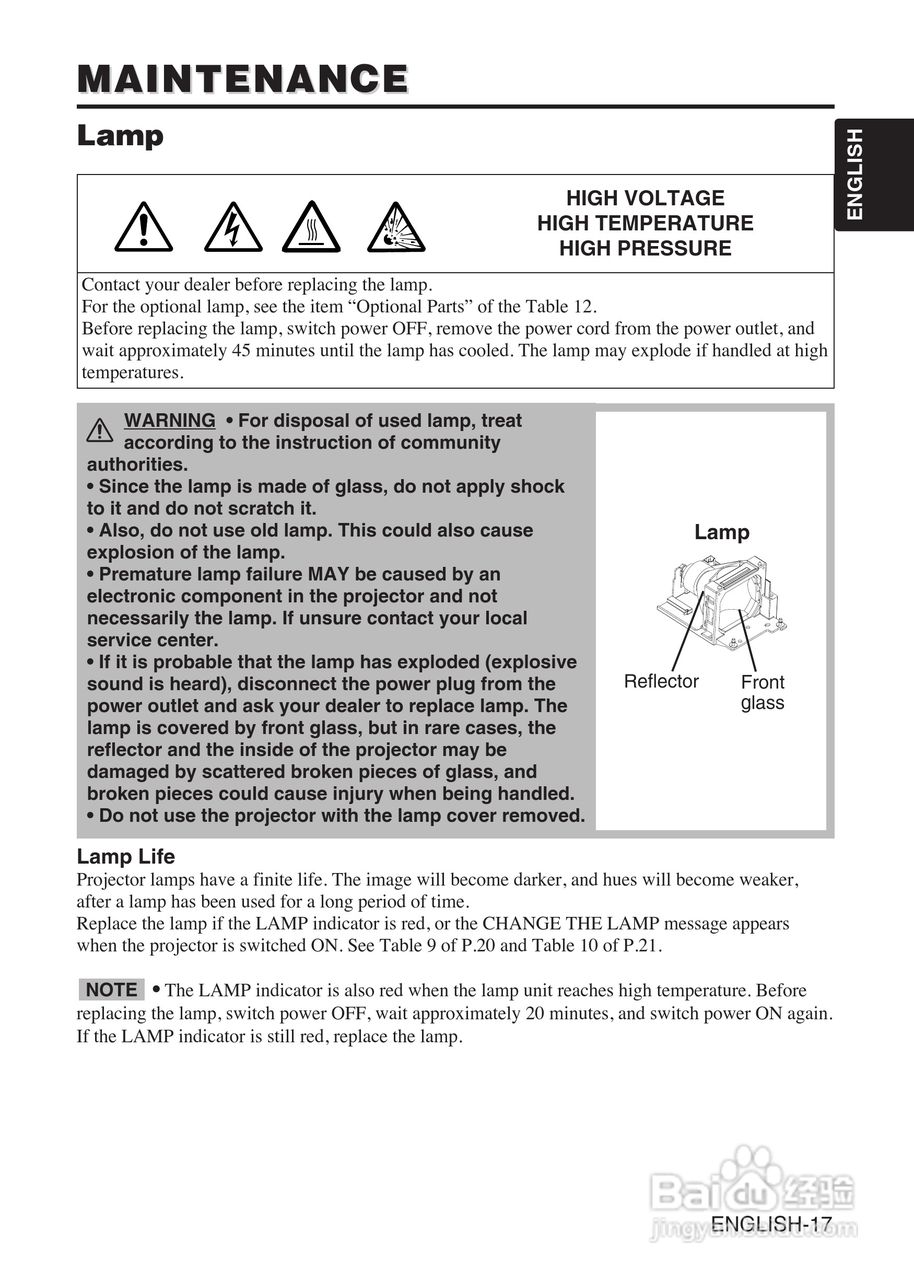 MAINTENANCE

Lamp

ENGLISH

HIGH VOLTAGE
HIGH TEMPERATURE
HIGH PRESSURE

Contact your dealer before replacing the lamp.
For the optional lamp, see the item “Optional Parts” of the Table 12.
Before replacing the lamp, switch power OFF, remove the power cord from the power outlet, and wait approximately 45 minutes until the lamp has cooled. The lamp may explode if handled at high temperatures.

WARNING • For disposal of used lamp, treat according to the instruction of community authorities.
• Since the lamp is made of glass, do not apply shock to it and do not scratch it.
• Also, do not use old lamp. This could also cause explosion of the lamp.
• Premature lamp failure MAY be caused by an electronic component in the projector and not necessarily the lamp. If unsure contact your local service center.
• If it is probable that the lamp has exploded (explosive sound is heard), disconnect the power plug from the power outlet and ask your dealer to replace lamp. The lamp is covered by front glass, but in rare cases, the reflector and the inside of the projector may be damaged by scattered broken pieces of glass, and broken pieces could cause injury when being handled.
• Do not use the projector with the lamp cover removed.

Lamp

Reflector

Front glass

Lamp Life
Projector lamps have a finite life. The image will become darker, and hues will become weaker, after a lamp has been used for a long period of time.
Replace the lamp if the LAMP indicator is red, or the CHANGE THE LAMP message appears when the projector is switched ON. See Table 9 of P.20 and Table 10 of P.21.

NOTE • The LAMP indicator is also red when the lamp unit reaches high temperature. Before replacing the lamp, switch power OFF, wait approximately 20 minutes, and switch power ON again. If the LAMP indicator is still red, replace the lamp.

Baidu 经验
jingyan.baidu.com

ENGLISH-17