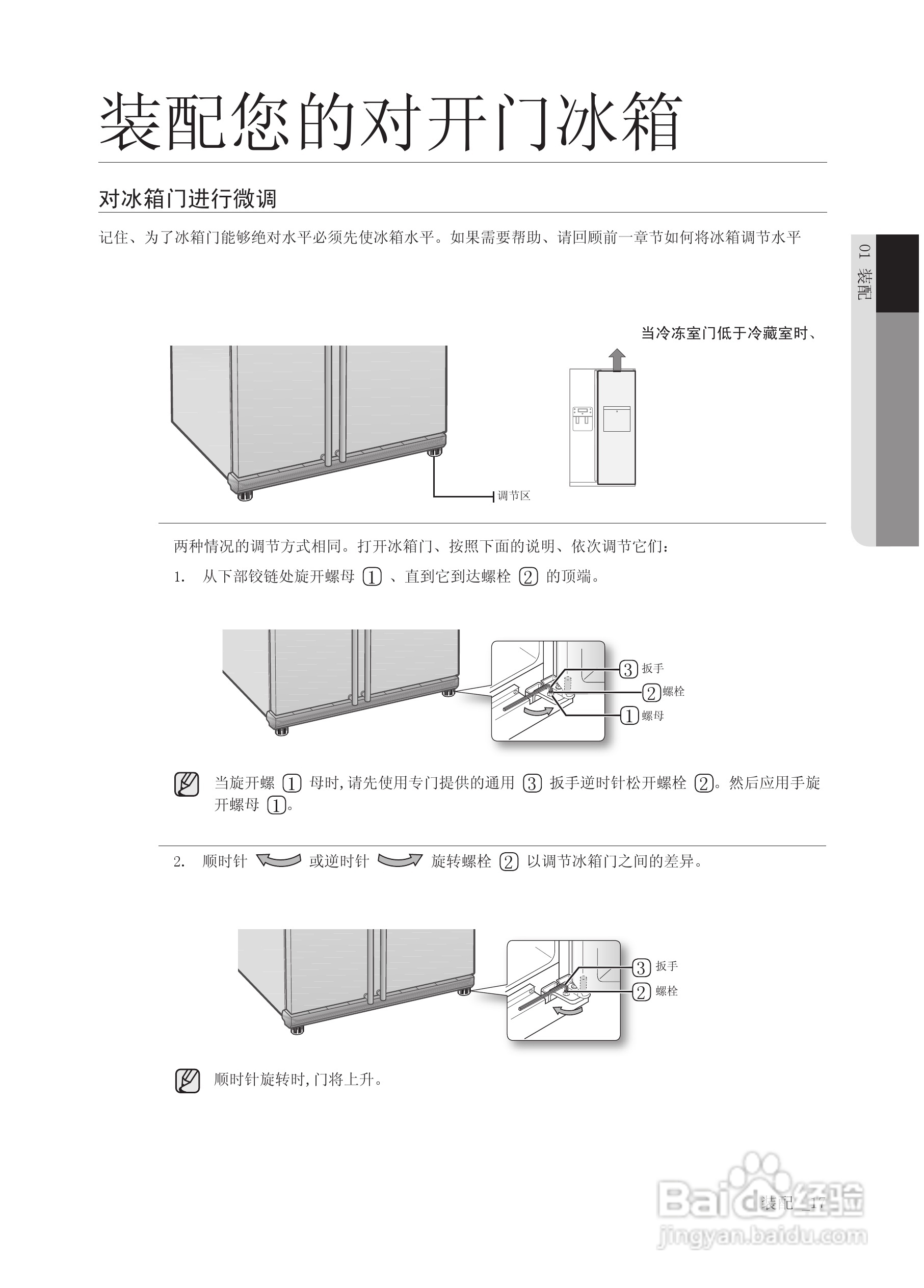 装配您的对开门冰箱

对冰箱门进行微调

记住、为了冰箱门能够绝对水平必须先使冰箱水平。如果需要帮助、请回顾前一章节如何将冰箱调节水平

01 装配

当冷冻室门低于冷藏室时、

调节区

两种情况的调节方式相同。打开冰箱门、按照下面的说明、依次调节它们:

1. 从下部铰链处旋开螺母 1 、直到它到达螺栓 2 的顶端。

3 扳手
2 螺栓
1 螺母

当旋开螺 1 母时,请先使用专门提供的通用 3 扳手逆时针松开螺栓 2。然后应用手旋开螺母 1。

2. 顺时针 或逆时针 旋转螺栓 2 以调节冰箱门之间的差异。

3 扳手
2 螺栓

顺时针旋转时,门将上升。

装配 _17

Baidu经验
jingyan.baidu.com