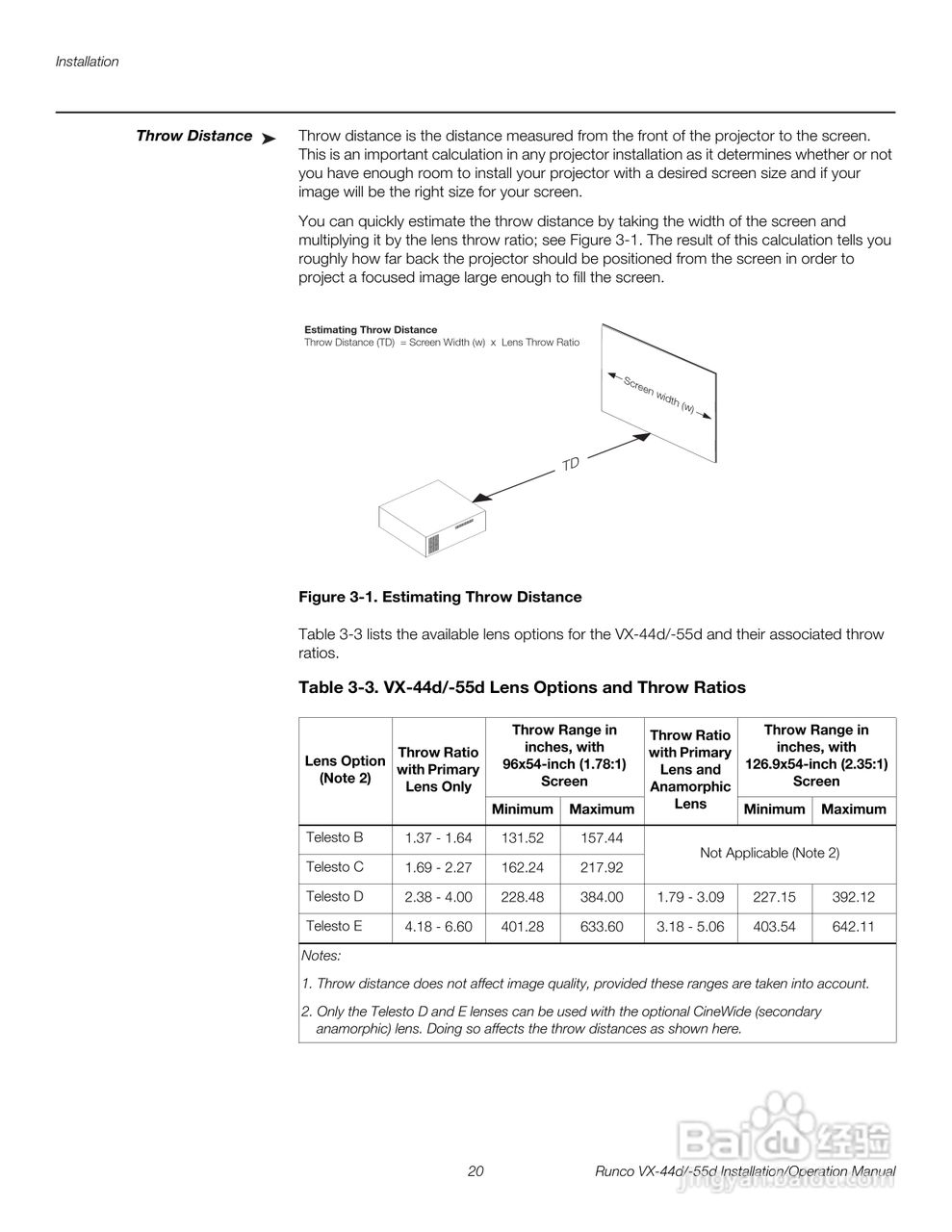 Installation

Throw Distance ➤

Throw distance is the distance measured from the front of the projector to the screen. This is an important calculation in any projector installation as it determines whether or not you have enough room to install your projector with a desired screen size and if your image will be the right size for your screen.

You can quickly estimate the throw distance by taking the width of the screen and multiplying it by the lens throw ratio; see Figure 3-1. The result of this calculation tells you roughly how far back the projector should be positioned from the screen in order to project a focused image large enough to fill the screen.

Estimating Throw Distance
Throw Distance (TD) = Screen Width (w) x Lens Throw Ratio

Screen width (w)

TD

Figure 3-1. Estimating Throw Distance

Table 3-3 lists the available lens options for the VX-44d/-55d and their associated throw ratios.

Table 3-3. VX-44d/-55d Lens Options and Throw Ratios

| Lens Option (Note 2) | Throw Ratio with Primary Lens Only | Throw Range in inches, with 96x54-inch (1.78:1) Screen Minimum | Throw Range in inches, with 96x54-inch (1.78:1) Screen Maximum | Throw Ratio with Primary Lens and Anamorphic Lens | Throw Range in inches, with 126.9x54-inch (2.35:1) Screen Minimum | Throw Range in inches, with 126.9x54-inch (2.35:1) Screen Maximum |
|---|---|---|---|---|---|---|
| Telesto B | 1.37 - 1.64 | 131.52 | 157.44 | Not Applicable (Note 2) | | |
| Telesto C | 1.69 - 2.27 | 162.24 | 217.92 | | | |
| Telesto D | 2.38 - 4.00 | 228.48 | 384.00 | 1.79 - 3.09 | 227.15 | 392.12 |
| Telesto E | 4.18 - 6.60 | 401.28 | 633.60 | 3.18 - 5.06 | 403.54 | 642.11 |

Notes:

1. Throw distance does not affect image quality, provided these ranges are taken into account.

2. Only the Telesto D and E lenses can be used with the optional CineWide (secondary anamorphic) lens. Doing so affects the throw distances as shown here.

20

Runco VX-44d/-55d Installation/Operation Manual

Baidu 经验
jingyan.baidu.com