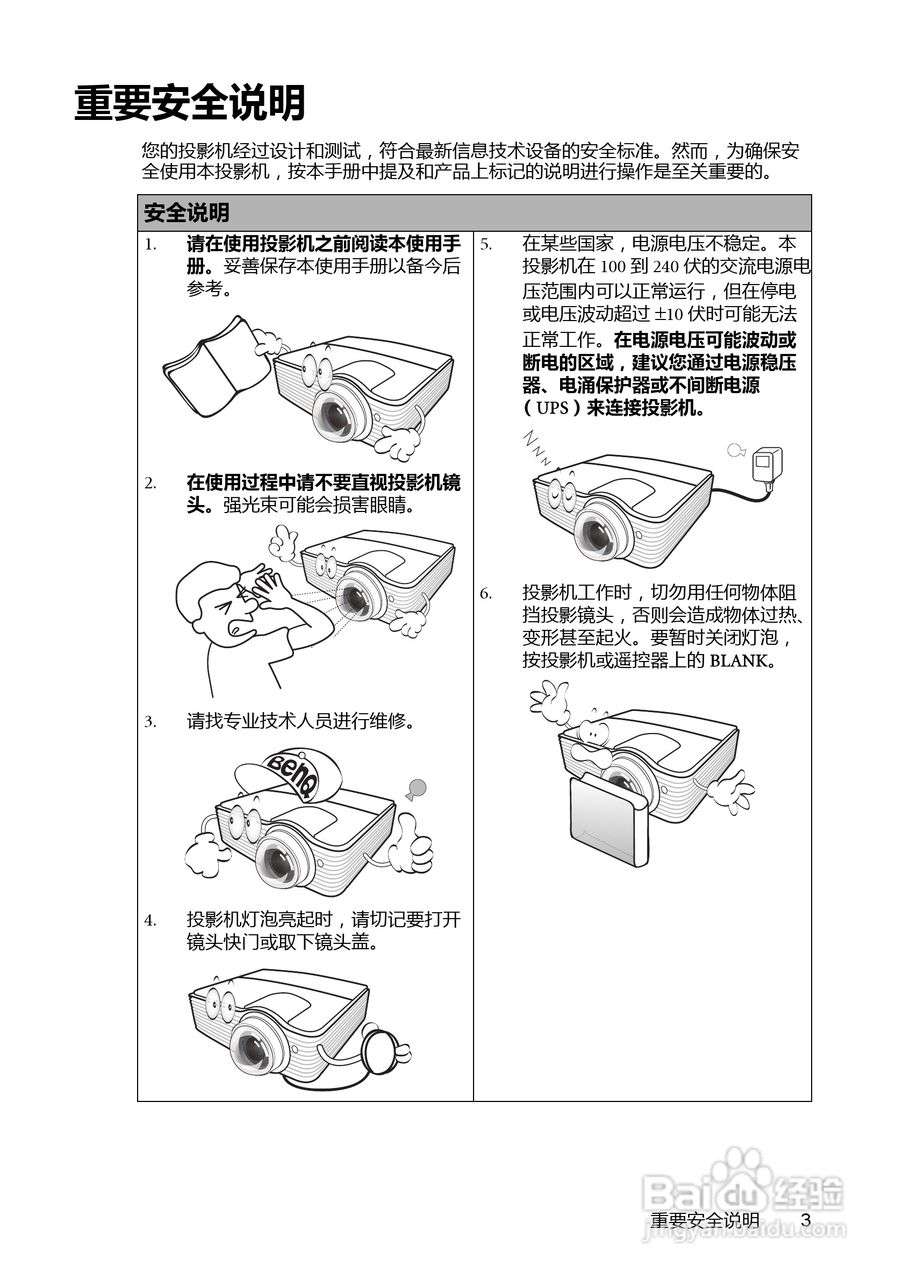 重要安全说明

您的投影机经过设计和测试，符合最新信息技术设备的安全标准。然而，为确保安全使用本投影机，按本手册中提及和产品上标记的说明进行操作是至关重要的。

安全说明

1. 请在使用投影机之前阅读本使用手册。妥善保存本使用手册以备今后参考。

2. 在使用过程中请不要直视投影机镜头。强光束可能会损害眼睛。

3. 请找专业技术人员进行维修。

BenQ

4. 投影机灯泡亮起时，请切记要打开镜头快门或取下镜头盖。

5. 在某些国家，电源电压不稳定。本投影机在 100 到 240 伏的交流电源电压范围内可以正常运行，但在停电或电压波动超过 ±10 伏时可能无法正常工作。在电源电压可能波动或断电的区域，建议您通过电源稳压器、电涌保护器或不间断电源（UPS）来连接投影机。

6. 投影机工作时，切勿用任何物体阻挡投影镜头，否则会造成物体过热、变形甚至起火。要暂时关闭灯泡，按投影机或遥控器上的 BLANK。

Baidu 经验
jingyan.baidu.com

重要安全说明 3