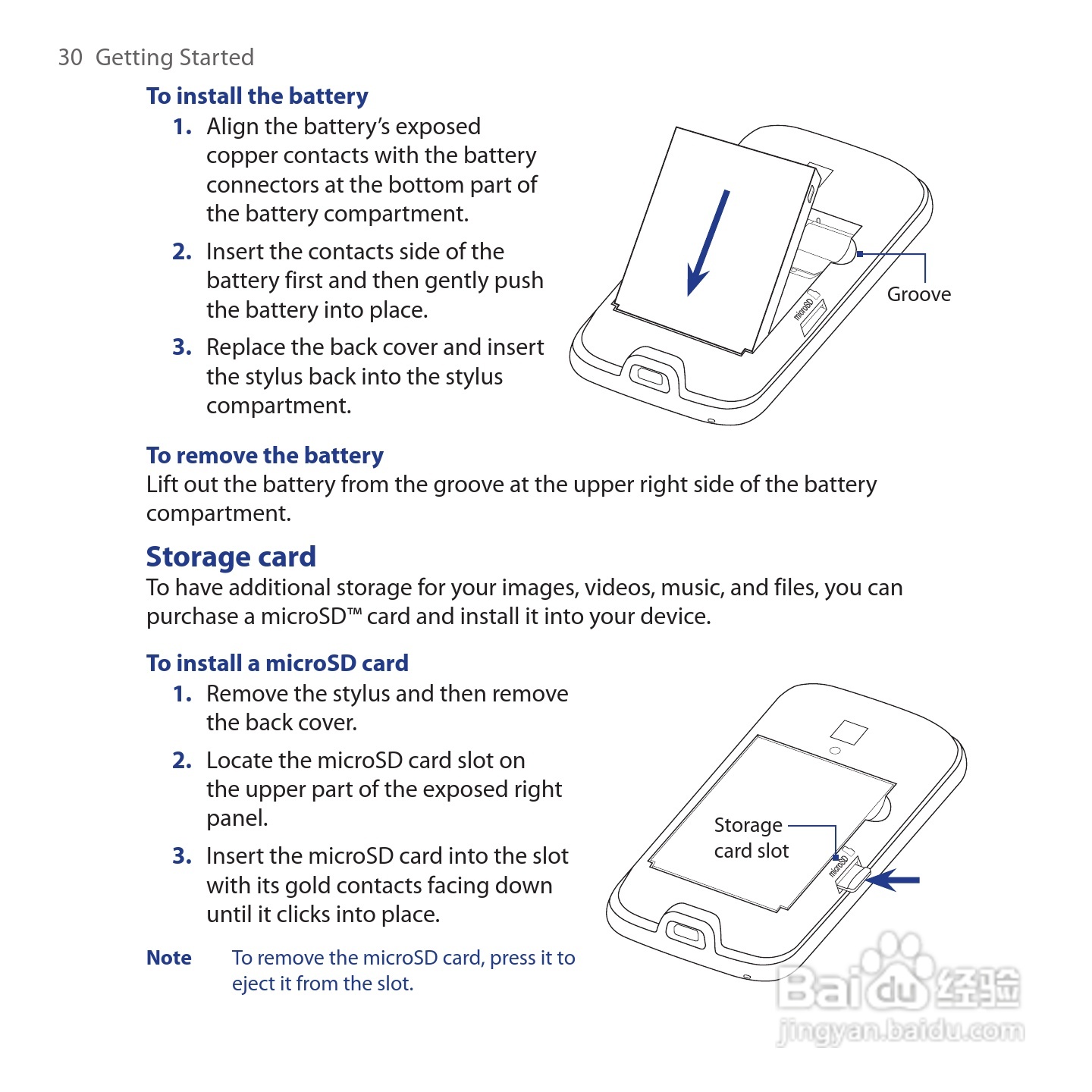 30 Getting Started

To install the battery

1. Align the battery's exposed copper contacts with the battery connectors at the bottom part of the battery compartment.

2. Insert the contacts side of the battery first and then gently push the battery into place.

3. Replace the back cover and insert the stylus back into the stylus compartment.

microSD

Groove

To remove the battery

Lift out the battery from the groove at the upper right side of the battery compartment.

Storage card

To have additional storage for your images, videos, music, and files, you can purchase a microSD™ card and install it into your device.

To install a microSD card

1. Remove the stylus and then remove the back cover.

2. Locate the microSD card slot on the upper part of the exposed right panel.

3. Insert the microSD card into the slot with its gold contacts facing down until it clicks into place.

Note To remove the microSD card, press it to eject it from the slot.

Storage card slot

microSD

Baidu 经验
jingyan.baidu.com