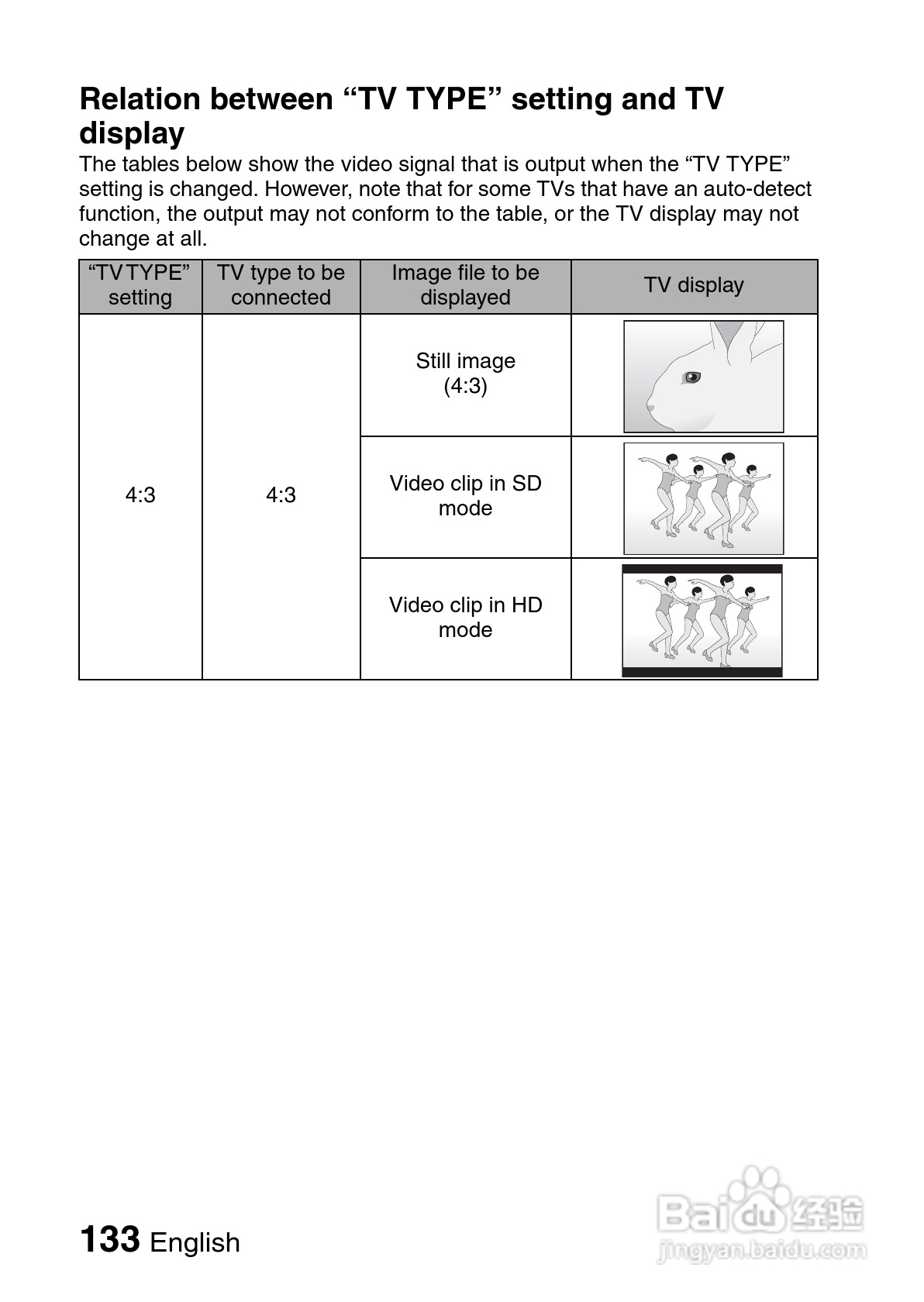 Relation between “TV TYPE” setting and TV display

The tables below show the video signal that is output when the “TV TYPE” setting is changed. However, note that for some TVs that have an auto-detect function, the output may not conform to the table, or the TV display may not change at all.

| “TV TYPE” setting | TV type to be connected | Image file to be displayed | TV display |
|---|---|---|---|
| 4:3 | 4:3 | Still image (4:3) | |
| | | Video clip in SD mode | |
| | | Video clip in HD mode | |

133 English

Baidu 经验
jingyan.baidu.com