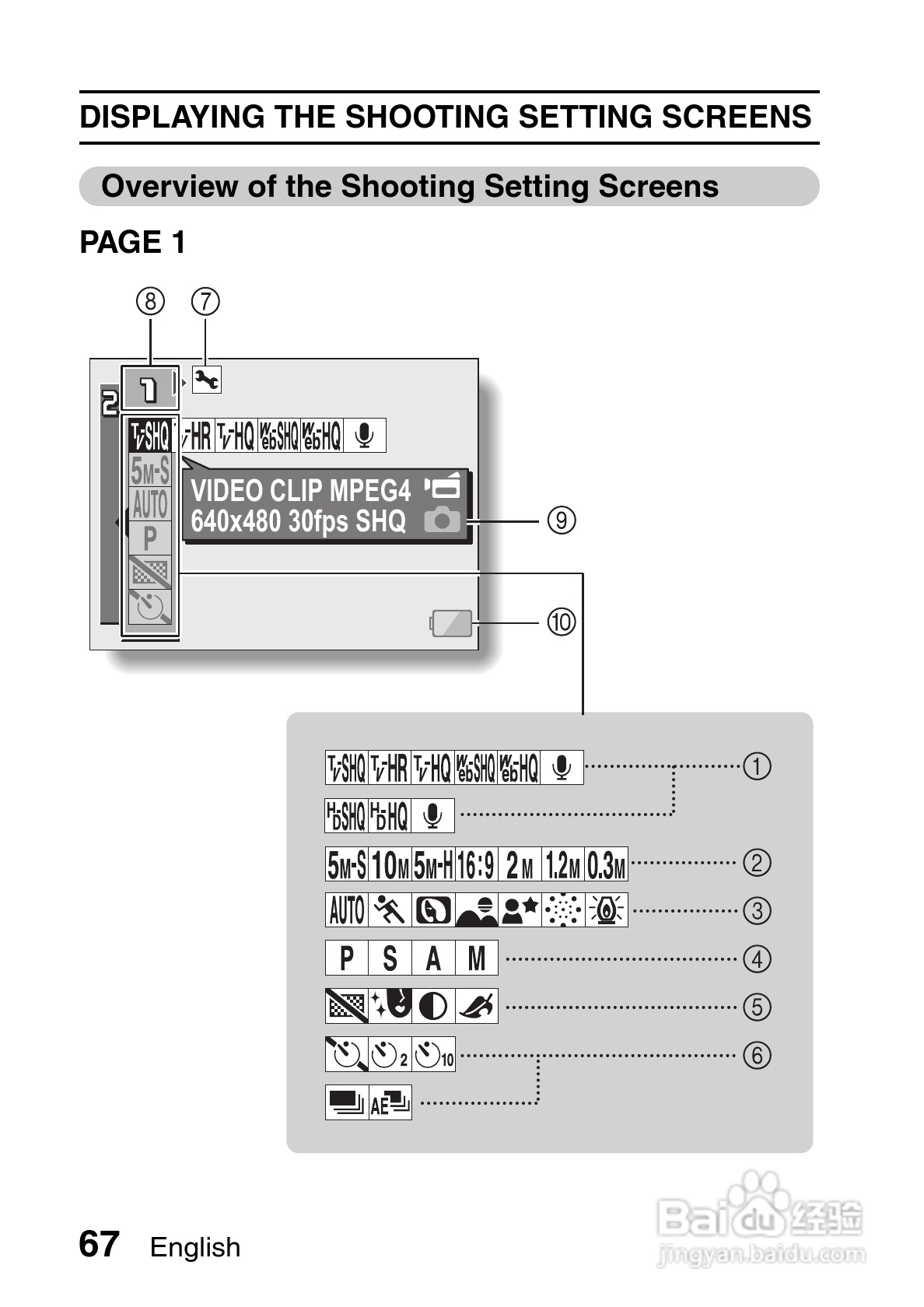 DISPLAYING THE SHOOTING SETTING SCREENS

Overview of the Shooting Setting Screens

PAGE 1

⑧ ⑦

2 1

TV-SHQ TV-HR TV-HQ Web-SHQ Web-HQ

5M-S
AUTO
P

VIDEO CLIP MPEG4
640x480 30fps SHQ

⑨

⑩

TV-SHQ TV-HR TV-HQ Web-SHQ Web-HQ ①

HD-SHQ HD-HQ

5M-S 10M 5M-H 16:9 2M 1.2M 0.3M ②

AUTO ③

P S A M ④

⑤

2 10 ⑥

AE

67 English

Baidu 经验
jingyan.baidu.com