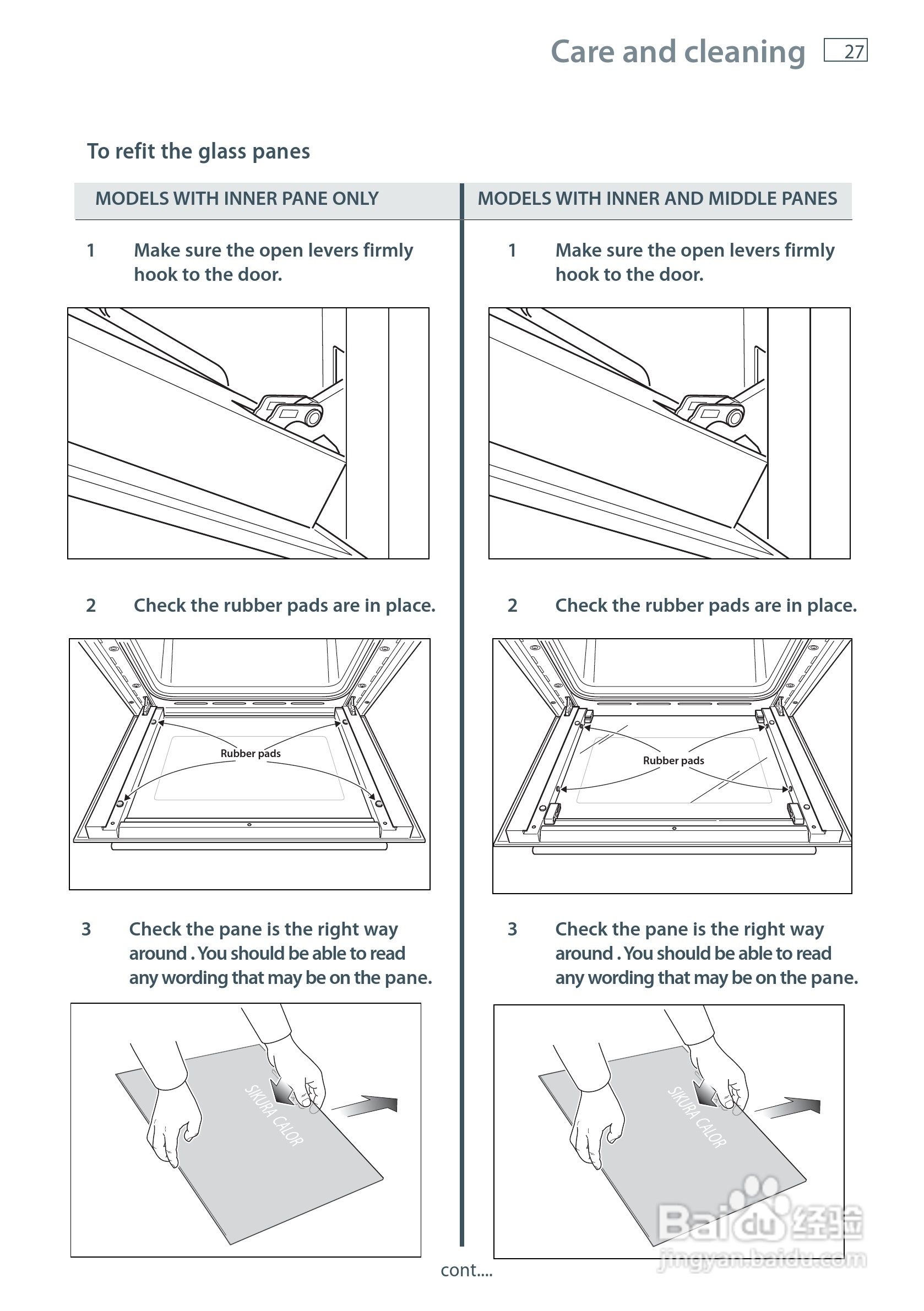 Care and cleaning 27

To refit the glass panes

MODELS WITH INNER PANE ONLY

1 Make sure the open levers firmly hook to the door.

2 Check the rubber pads are in place.

Rubber pads

3 Check the pane is the right way around . You should be able to read any wording that may be on the pane.

SIKURA CALOR

MODELS WITH INNER AND MIDDLE PANES

1 Make sure the open levers firmly hook to the door.

2 Check the rubber pads are in place.

Rubber pads

3 Check the pane is the right way around . You should be able to read any wording that may be on the pane.

SIKURA CALOR

Baidu 经验
jingyan.baidu.com

cont....