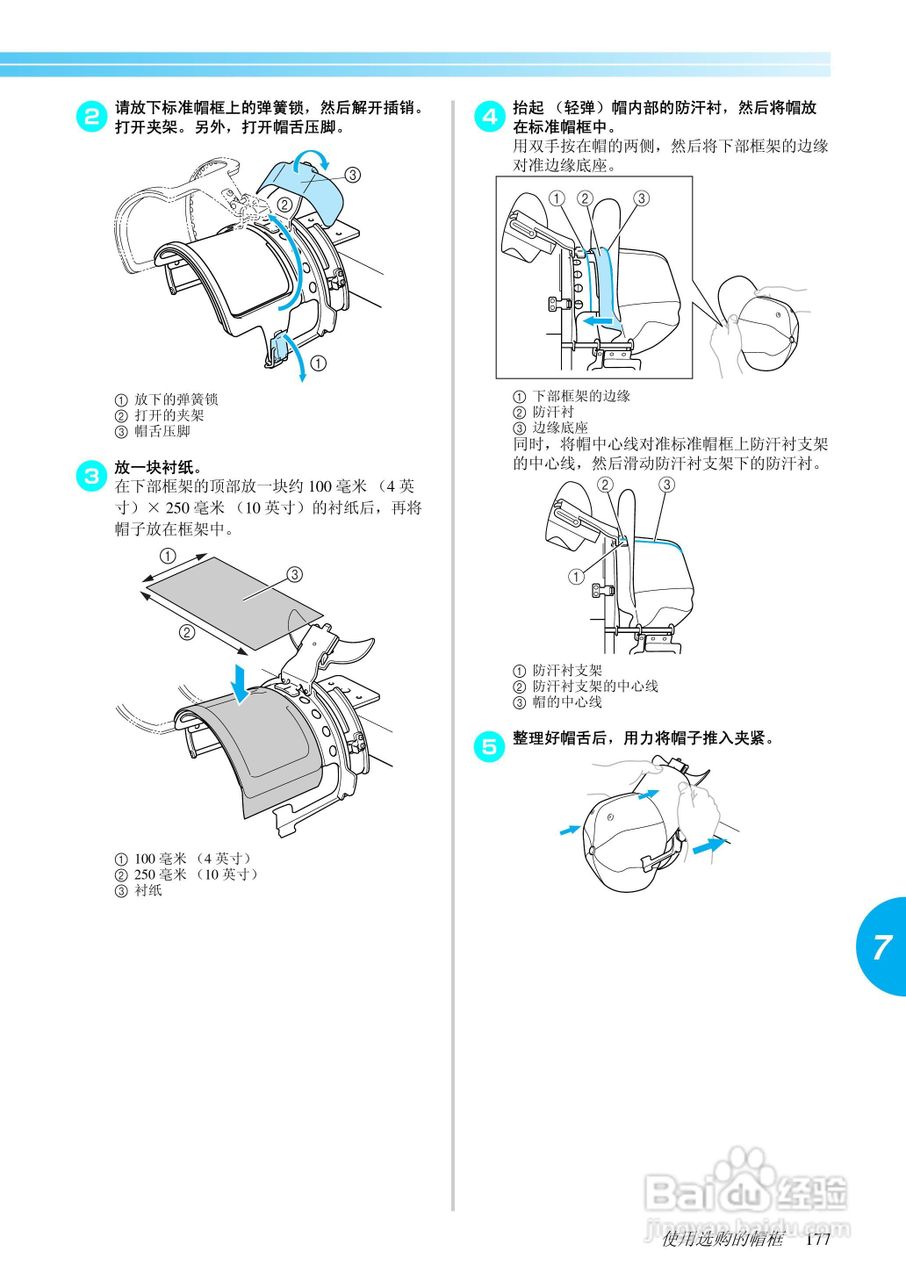 2 请放下标准帽框上的弹簧锁，然后解开插销。打开夹架。另外，打开帽舌压脚。

③
②
①

① 放下的弹簧锁
② 打开的夹架
③ 帽舌压脚

3 放一块衬纸。
在下部框架的顶部放一块约 100 毫米 （4 英寸）× 250 毫米 （10 英寸）的衬纸后，再将帽子放在框架中。

①
③
②

① 100 毫米 （4 英寸）
② 250 毫米 （10 英寸）
③ 衬纸

4 抬起 （轻弹）帽内部的防汗衬，然后将帽放在标准帽框中。
用双手按在帽的两侧，然后将下部框架的边缘对准边缘底座。

① ② ③

① 下部框架的边缘
② 防汗衬
③ 边缘底座
同时，将帽中心线对准标准帽框上防汗衬支架的中心线，然后滑动防汗衬支架下的防汗衬。

② ③
①

① 防汗衬支架
② 防汗衬支架的中心线
③ 帽的中心线

5 整理好帽舌后，用力将帽子推入夹紧。

7

Baidu经验
jingyan.baidu.com

使用选购的帽框 177