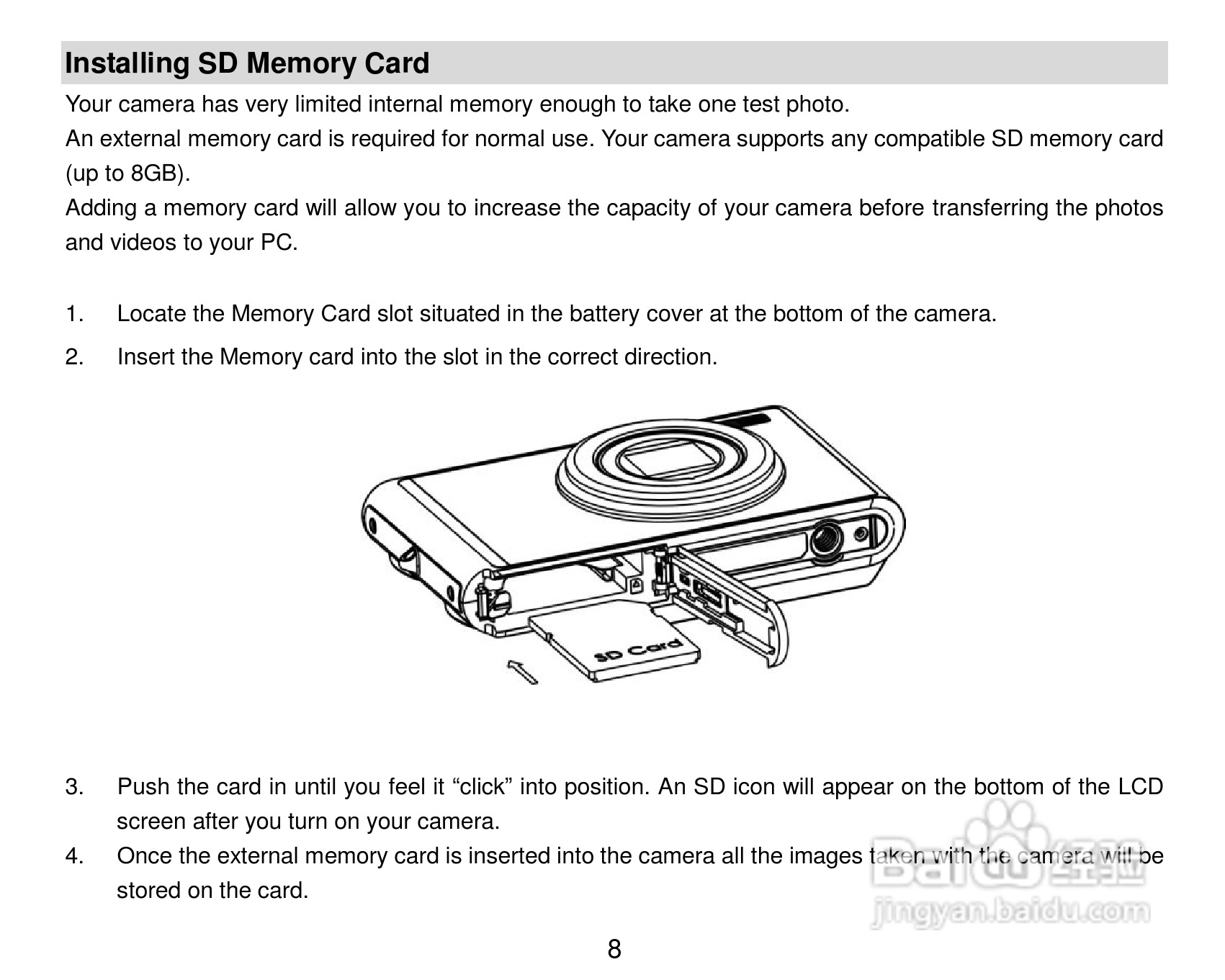 Installing SD Memory Card

Your camera has very limited internal memory enough to take one test photo.
An external memory card is required for normal use. Your camera supports any compatible SD memory card (up to 8GB).
Adding a memory card will allow you to increase the capacity of your camera before transferring the photos and videos to your PC.

1. Locate the Memory Card slot situated in the battery cover at the bottom of the camera.
2. Insert the Memory card into the slot in the correct direction.

SD Card

3. Push the card in until you feel it “click” into position. An SD icon will appear on the bottom of the LCD screen after you turn on your camera.
4. Once the external memory card is inserted into the camera all the images taken with the camera will be stored on the card.

Baidu经验
jingyan.baidu.com

8