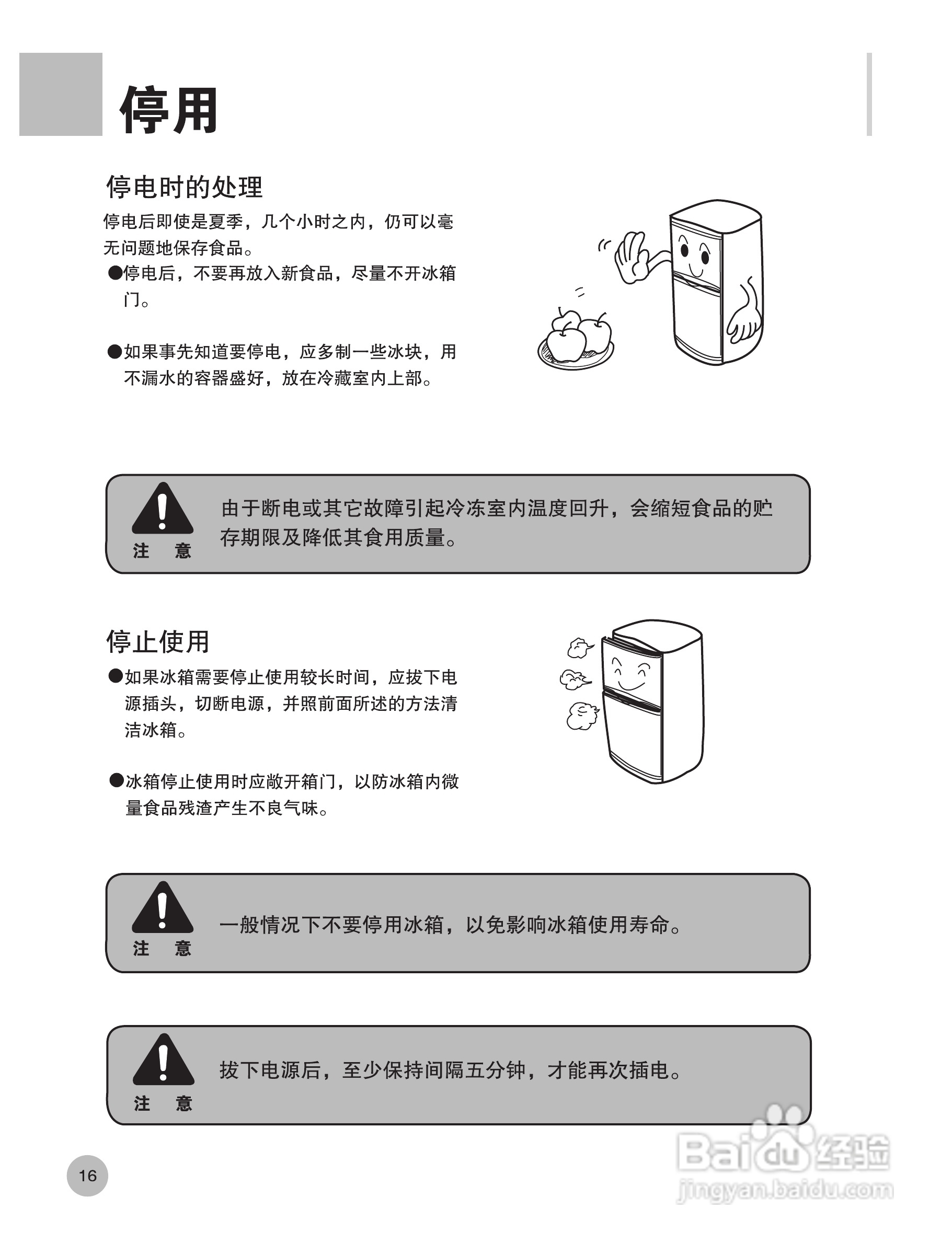 停用

停电时的处理

停电后即使是夏季，几个小时之内，仍可以毫无问题地保存食品。

●停电后，不要再放入新食品，尽量不开冰箱门。

●如果事先知道要停电，应多制一些冰块，用不漏水的容器盛好，放在冷藏室内上部。

注 意

由于断电或其它故障引起冷冻室内温度回升，会缩短食品的贮存期限及降低其食用质量。

停止使用

●如果冰箱需要停止使用较长时间，应拔下电源插头，切断电源，并照前面所述的方法清洁冰箱。

●冰箱停止使用时应敞开箱门，以防冰箱内微量食品残渣产生不良气味。

注 意

一般情况下不要停用冰箱，以免影响冰箱使用寿命。

注 意

拔下电源后，至少保持间隔五分钟，才能再次插电。

16

Baidu经验
jingyan.baidu.com