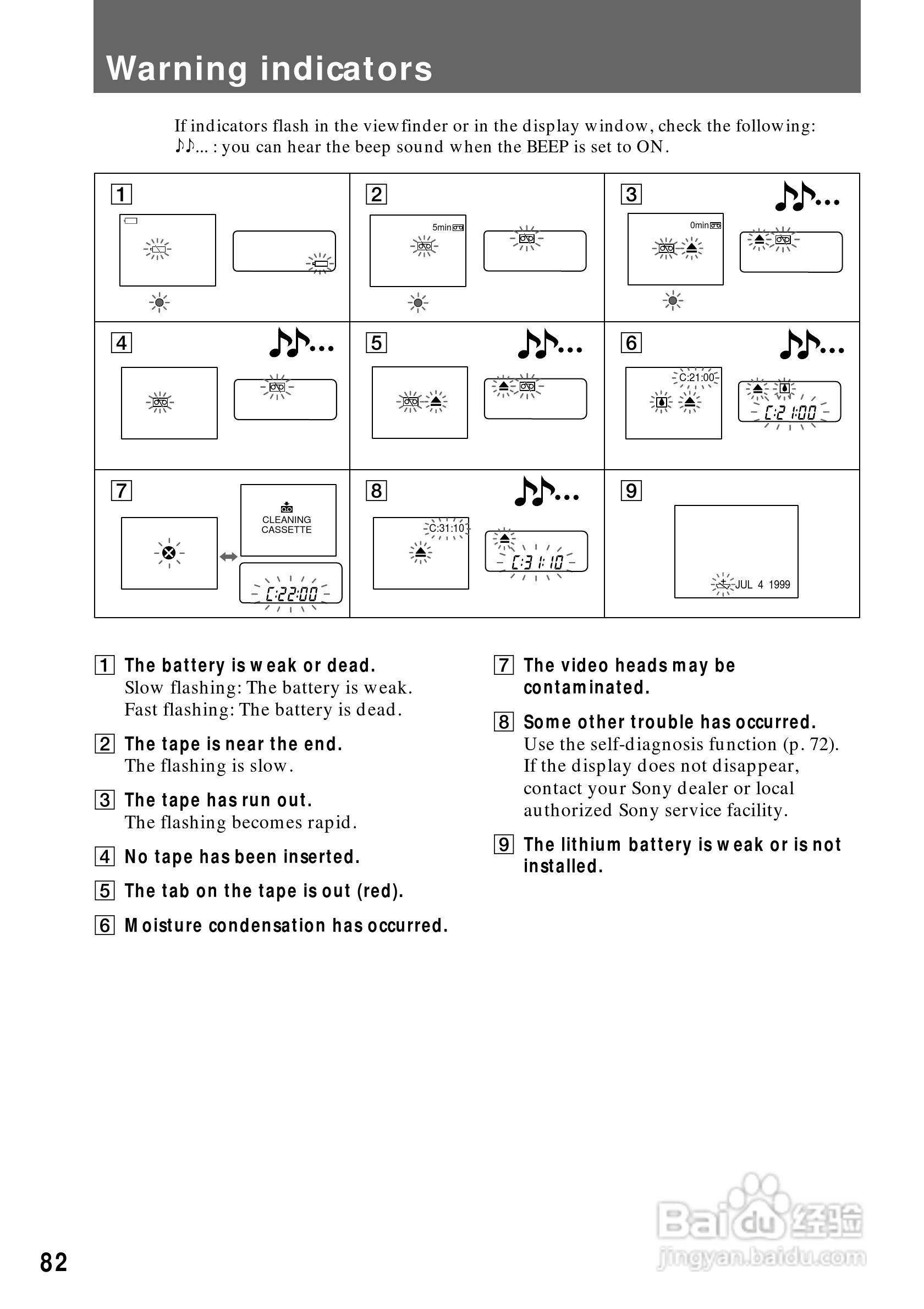 Warning indicators

If indicators flash in the viewfinder or in the display window, check the following:
♪♪... : you can hear the beep sound when the BEEP is set to ON.

1

2
5min

3
♪♪...
0min

4
♪♪...

5
♪♪...

6
♪♪...
C:21:00
C:21:00

7
CLEANING CASSETTE
C:22:00

8
♪♪...
C:31:10
C:31:10

9
JUL 4 1999

1 The battery is weak or dead.
Slow flashing: The battery is weak.
Fast flashing: The battery is dead.

2 The tape is near the end.
The flashing is slow.

3 The tape has run out.
The flashing becomes rapid.

4 No tape has been inserted.

5 The tab on the tape is out (red).

6 Moisture condensation has occurred.

7 The video heads may be contaminated.

8 Some other trouble has occurred.
Use the self-diagnosis function (p. 72).
If the display does not disappear, contact your Sony dealer or local authorized Sony service facility.

9 The lithium battery is weak or is not installed.

82

Baidu 经验
jingyan.baidu.com